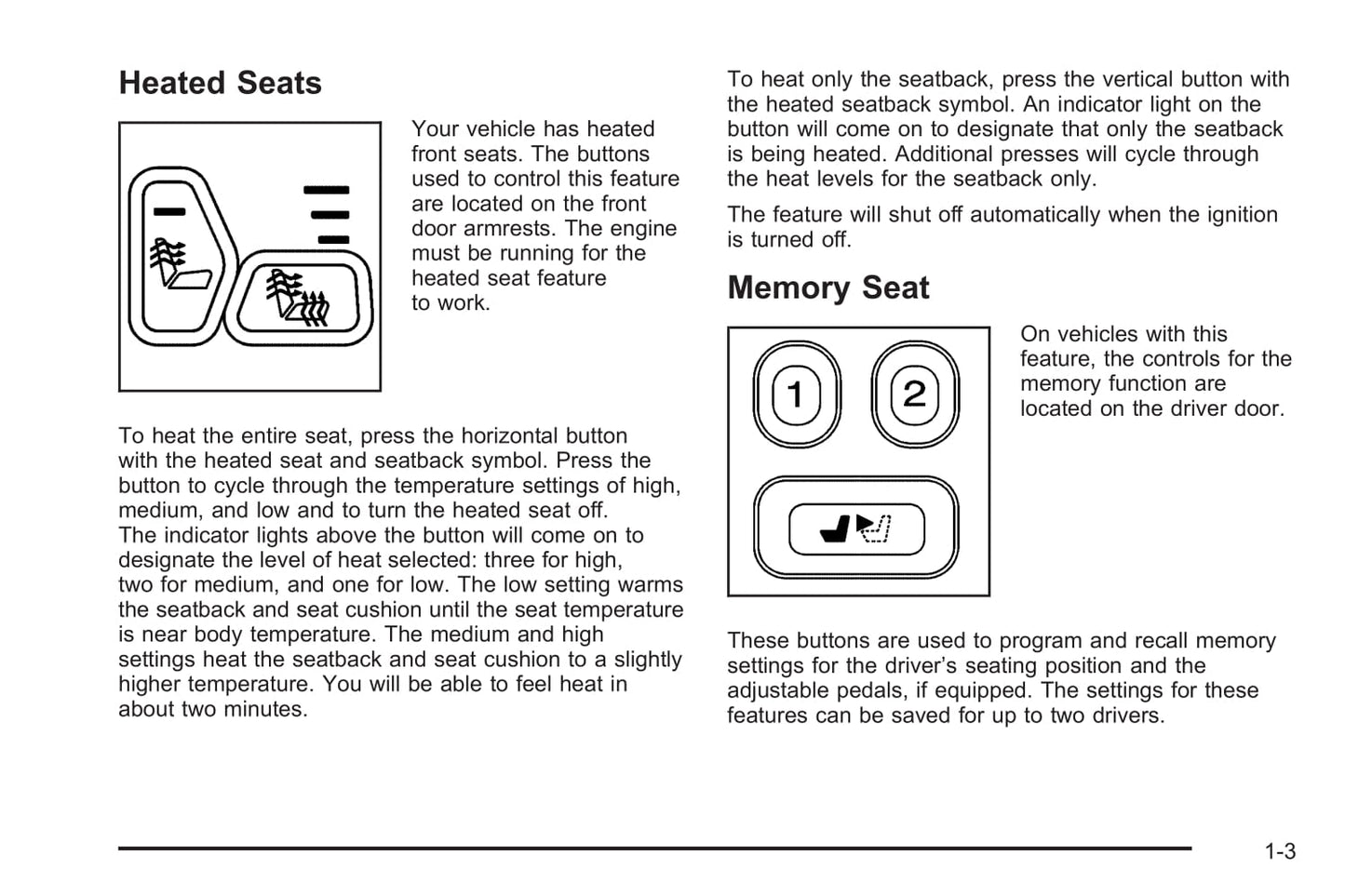 Heated Seats

Your vehicle has heated front seats. The buttons used to control this feature are located on the front door armrests. The engine must be running for the heated seat feature to work.

To heat the entire seat, press the horizontal button with the heated seat and seatback symbol. Press the button to cycle through the temperature settings of high, medium, and low and to turn the heated seat off.
The indicator lights above the button will come on to designate the level of heat selected: three for high, two for medium, and one for low. The low setting warms the seatback and seat cushion until the seat temperature is near body temperature. The medium and high settings heat the seatback and seat cushion to a slightly higher temperature. You will be able to feel heat in about two minutes.

To heat only the seatback, press the vertical button with the heated seatback symbol. An indicator light on the button will come on to designate that only the seatback is being heated. Additional presses will cycle through the heat levels for the seatback only.

The feature will shut off automatically when the ignition is turned off.

Memory Seat

1 2

On vehicles with this feature, the controls for the memory function are located on the driver door.

These buttons are used to program and recall memory settings for the driver's seating position and the adjustable pedals, if equipped. The settings for these features can be saved for up to two drivers.

1-3