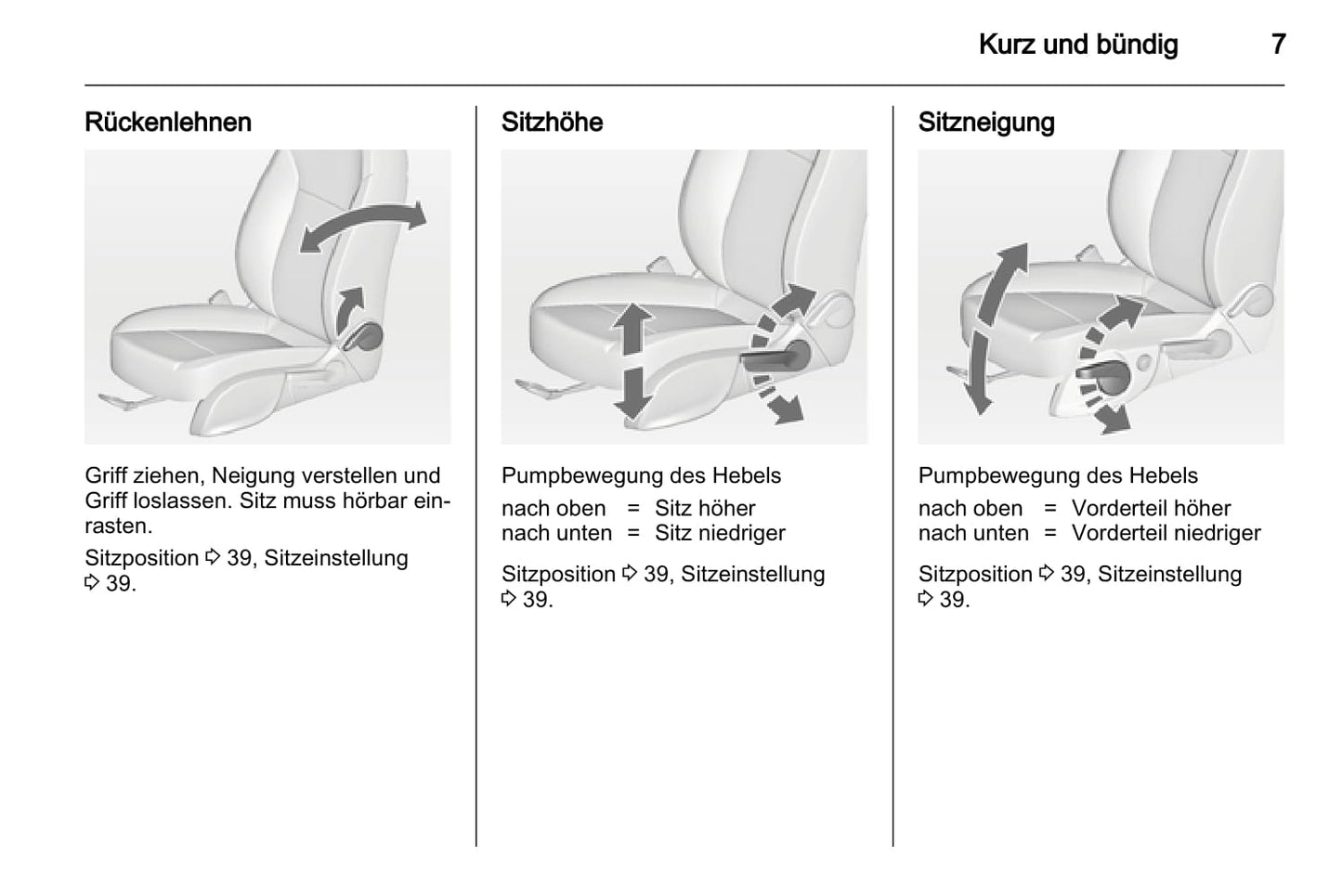 Kurz und bündig 7

Rückenlehnen

Griff ziehen, Neigung verstellen und Griff loslassen. Sitz muss hörbar einrasten.

Sitzposition ⇨ 39, Sitzeinstellung ⇨ 39.

Sitzhöhe

Pumpbewegung des Hebels

nach oben = Sitz höher
nach unten = Sitz niedriger

Sitzposition ⇨ 39, Sitzeinstellung ⇨ 39.

Sitzneigung

Pumpbewegung des Hebels

nach oben = Vorderteil höher
nach unten = Vorderteil niedriger

Sitzposition ⇨ 39, Sitzeinstellung ⇨ 39.