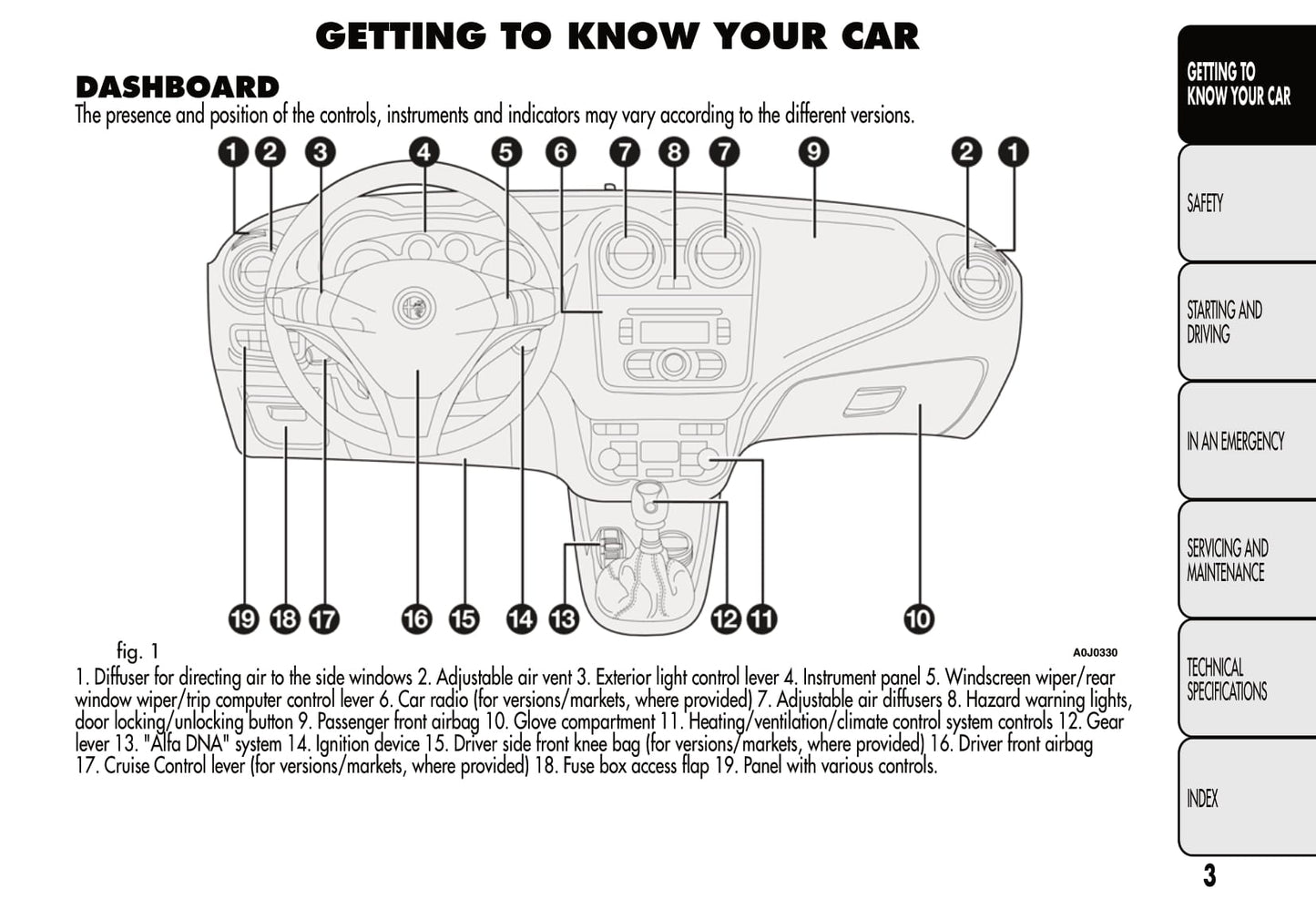 GETTING TO KNOW YOUR CAR

DASHBOARD

The presence and position of the controls, instruments and indicators may vary according to the different versions.

1 2 3 4 5 6 7 8 7 9 2 1

19 18 17 16 15 14 13 12 11 10

fig. 1

A0J0330

1. Diffuser for directing air to the side windows 2. Adjustable air vent 3. Exterior light control lever 4. Instrument panel 5. Windscreen wiper/rear window wiper/trip computer control lever 6. Car radio (for versions/markets, where provided) 7. Adjustable air diffusers 8. Hazard warning lights, door locking/unlocking button 9. Passenger front airbag 10. Glove compartment 11. Heating/ventilation/climate control system controls 12. Gear lever 13. "Alfa DNA" system 14. Ignition device 15. Driver side front knee bag (for versions/markets, where provided) 16. Driver front airbag 17. Cruise Control lever (for versions/markets, where provided) 18. Fuse box access flap 19. Panel with various controls.

GETTING TO KNOW YOUR CAR

SAFETY

STARTING AND DRIVING

IN AN EMERGENCY

SERVICING AND MAINTENANCE

TECHNICAL SPECIFICATIONS

INDEX

3