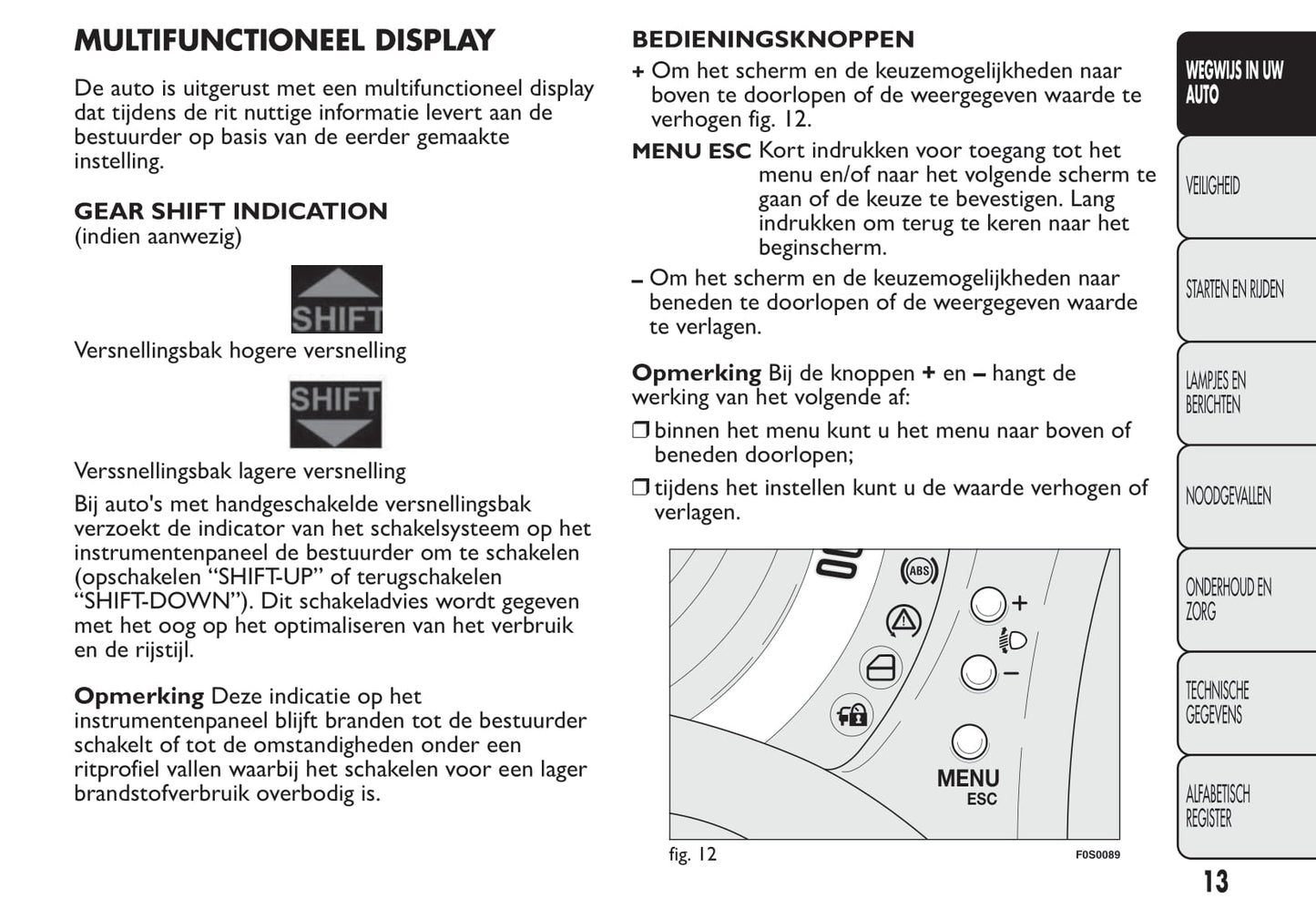 MULTIFUNCTIONEEL DISPLAY

De auto is uitgerust met een multifunctioneel display dat tijdens de rit nuttige informatie levert aan de bestuurder op basis van de eerder gemaakte instelling.

GEAR SHIFT INDICATION
(indien aanwezig)

SHIFT

Versnellingsbak hogere versnelling

SHIFT

Verssnellingsbak lagere versnelling

Bij auto's met handgeschakelde versnellingsbak verzoekt de indicator van het schakelsysteem op het instrumentenpaneel de bestuurder om te schakelen (opschakelen “SHIFT-UP” of terugschakelen “SHIFT-DOWN”). Dit schakeladvies wordt gegeven met het oog op het optimaliseren van het verbruik en de rijstijl.

Opmerking Deze indicatie op het instrumentenpaneel blijft branden tot de bestuurder schakelt of tot de omstandigheden onder een ritprofiel vallen waarbij het schakelen voor een lager brandstofverbruik overbodig is.

BEDIENINGSKNOPPEN

+ Om het scherm en de keuzemogelijkheden naar boven te doorlopen of de weergegeven waarde te verhogen fig. 12.

MENU ESC Kort indrukken voor toegang tot het menu en/of naar het volgende scherm te gaan of de keuze te bevestigen. Lang indrukken om terug te keren naar het beginscherm.

– Om het scherm en de keuzemogelijkheden naar beneden te doorlopen of de weergegeven waarde te verlagen.

Opmerking Bij de knoppen + en – hangt de werking van het volgende af:

❒ binnen het menu kunt u het menu naar boven of beneden doorlopen;

❒ tijdens het instellen kunt u de waarde verhogen of verlagen.

ABS
+
–
MENU
ESC

fig. 12
F0S0089

WEGWIJS IN UW AUTO
VEILIGHEID
STARTEN EN RIJDEN
LAMPJES EN BERICHTEN
NOODGEVALLEN
ONDERHOUD EN ZORG
TECHNISCHE GEGEVENS
ALFABETISCH REGISTER

13