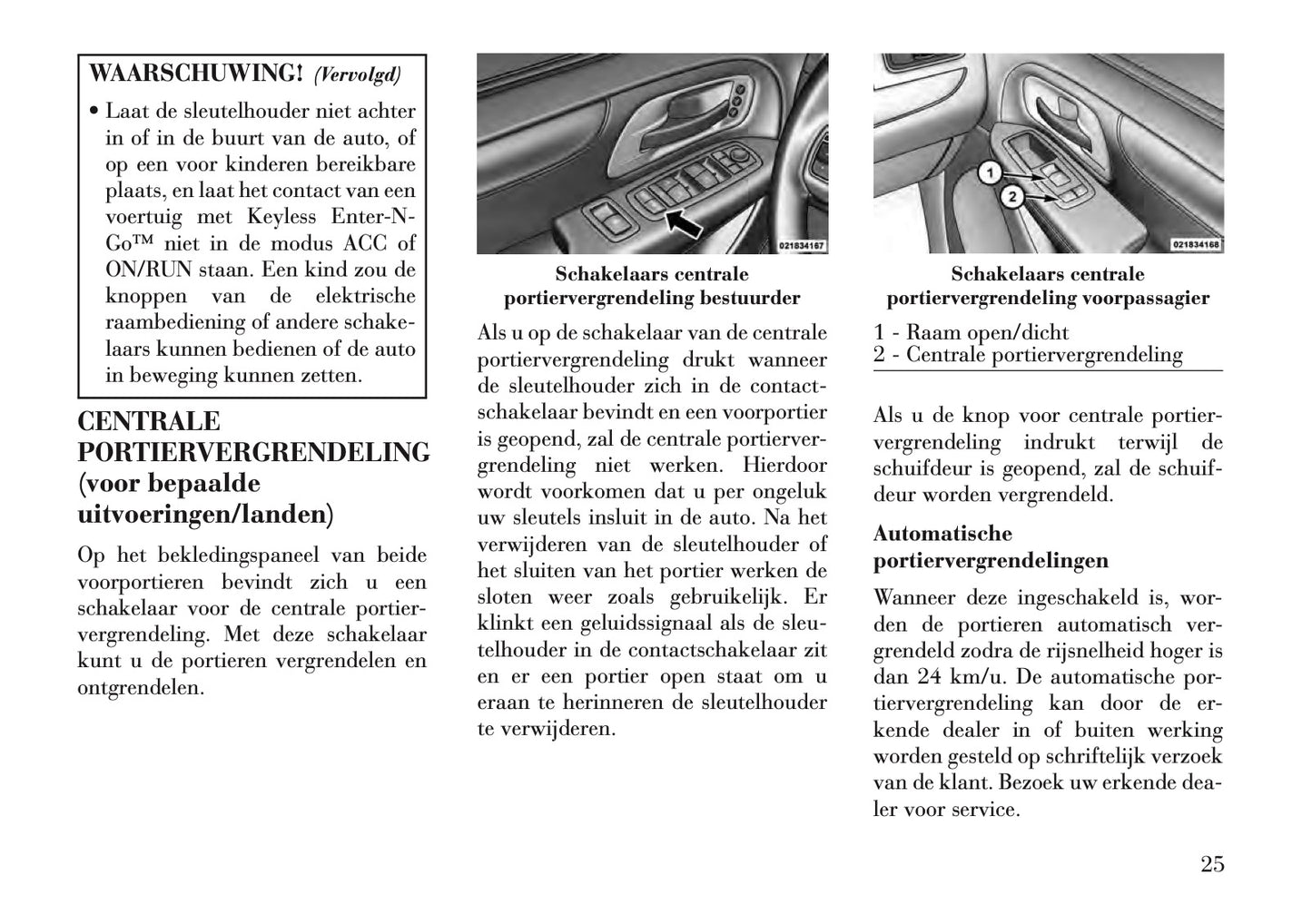 WAARSCHUWING! (Vervolgd)

• Laat de sleutelhouder niet achter in of in de buurt van de auto, of op een voor kinderen bereikbare plaats, en laat het contact van een voertuig met Keyless Enter-N-Go™ niet in de modus ACC of ON/RUN staan. Een kind zou de knoppen van de elektrische raambediening of andere schakelaars kunnen bedienen of de auto in beweging kunnen zetten.

CENTRALE PORTIERVERGRENDELING (voor bepaalde uitvoeringen/landen)

Op het bekledingspaneel van beide voorportieren bevindt zich u een schakelaar voor de centrale portiervergrendeling. Met deze schakelaar kunt u de portieren vergrendelen en ontgrendelen.

021834167

Schakelaars centrale portiervergrendeling bestuurder

Als u op de schakelaar van de centrale portiervergrendeling drukt wanneer de sleutelhouder zich in de contactschakelaar bevindt en een voorportier is geopend, zal de centrale portiervergrendeling niet werken. Hierdoor wordt voorkomen dat u per ongeluk uw sleutels insluit in de auto. Na het verwijderen van de sleutelhouder of het sluiten van het portier werken de sloten weer zoals gebruikelijk. Er klinkt een geluidssignaal als de sleutelhouder in de contactschakelaar zit en er een portier open staat om u eraan te herinneren de sleutelhouder te verwijderen.

1
2
021834168

Schakelaars centrale portiervergrendeling voorpassagier

1 - Raam open/dicht
2 - Centrale portiervergrendeling

Als u de knop voor centrale portiervergrendeling indrukt terwijl de schuifdeur is geopend, zal de schuifdeur worden vergrendeld.

Automatische portiervergrendelingen

Wanneer deze ingeschakeld is, worden de portieren automatisch vergrendeld zodra de rijsnelheid hoger is dan 24 km/u. De automatische portiervergrendeling kan door de erkende dealer in of buiten werking worden gesteld op schriftelijk verzoek van de klant. Bezoek uw erkende dealer voor service.

25