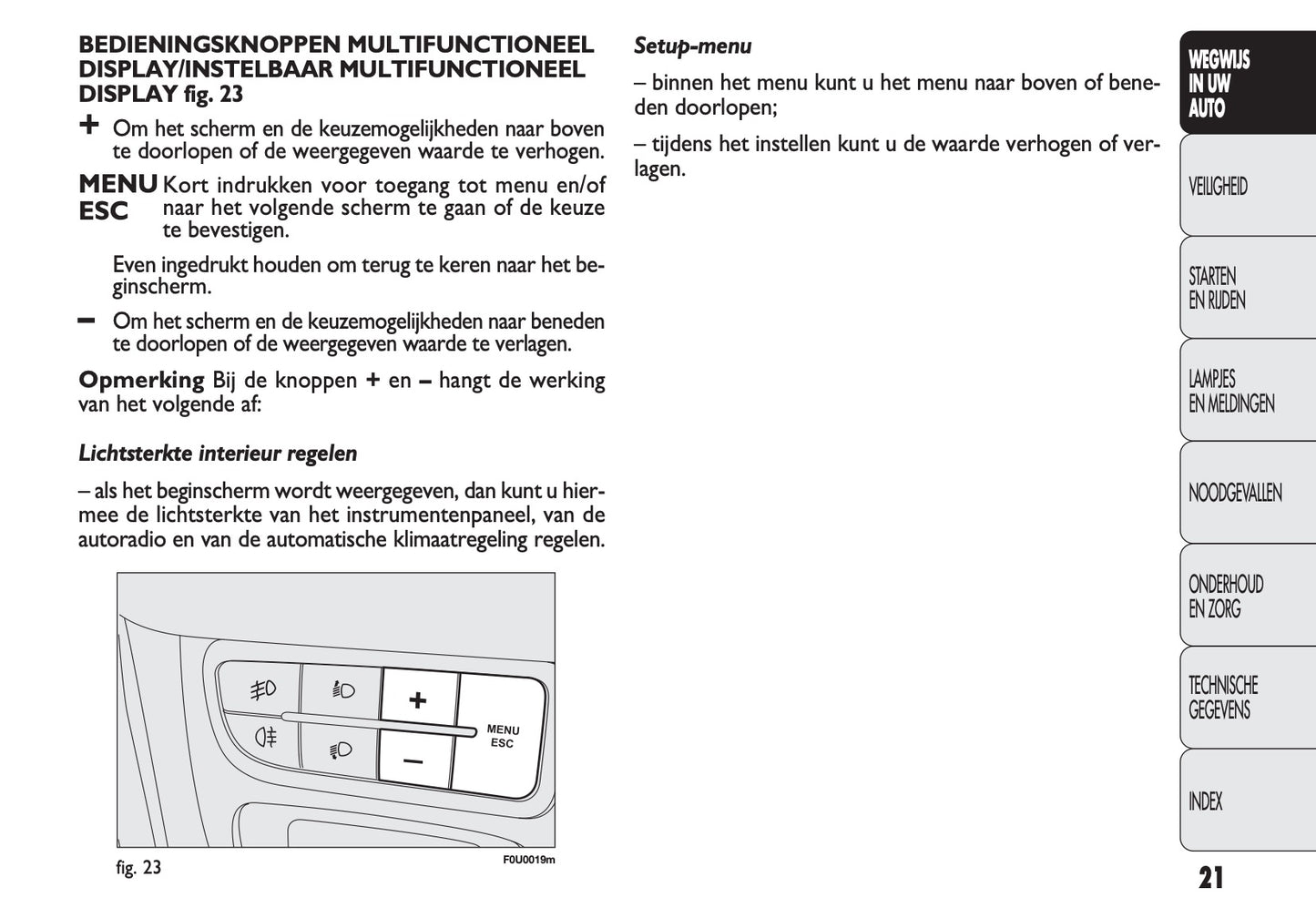 BEDIENINGSKNOPPEN MULTIFUNCTIONEEL DISPLAY/INSTELBAAR MULTIFUNCTIONEEL DISPLAY fig. 23

+ Om het scherm en de keuzemogelijkheden naar boven te doorlopen of de weergegeven waarde te verhogen.

MENU ESC Kort indrukken voor toegang tot menu en/of naar het volgende scherm te gaan of de keuze te bevestigen.

Even ingedrukt houden om terug te keren naar het beginscherm.

– Om het scherm en de keuzemogelijkheden naar beneden te doorlopen of de weergegeven waarde te verlagen.

Opmerking Bij de knoppen + en – hangt de werking van het volgende af:

Lichtsterkte interieur regelen

– als het beginscherm wordt weergegeven, dan kunt u hiermee de lichtsterkte van het instrumentenpaneel, van de autoradio en van de automatische klimaatregeling regelen.

+
–
MENU ESC

fig. 23

F0U0019m

Setup-menu

– binnen het menu kunt u het menu naar boven of beneden doorlopen;

– tijdens het instellen kunt u de waarde verhogen of verlagen.

WEGWIJS IN UW AUTO

VEILIGHEID

STARTEN EN RIJDEN

LAMPJES EN MELDINGEN

NOODGEVALLEN

ONDERHOUD EN ZORG

TECHNISCHE GEGEVENS

INDEX

21