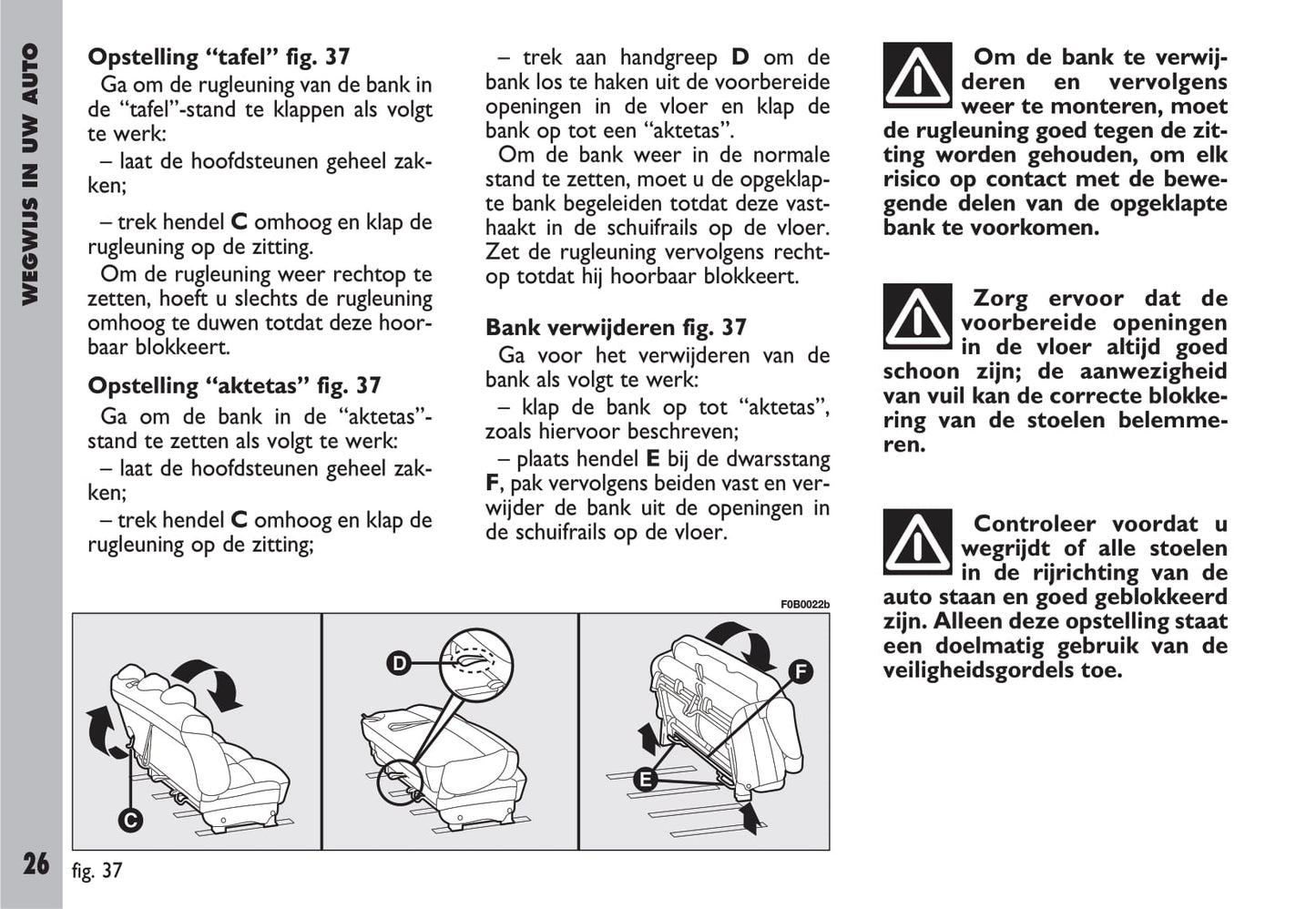 WEGWIJS IN UW AUTO

Opstelling “tafel” fig. 37

Ga om de rugleuning van de bank in de “tafel”-stand te klappen als volgt te werk:

– laat de hoofdsteunen geheel zakken;

– trek hendel C omhoog en klap de rugleuning op de zitting.

Om de rugleuning weer rechtop te zetten, hoeft u slechts de rugleuning omhoog te duwen totdat deze hoorbaar blokkeert.

Opstelling “aktetas” fig. 37

Ga om de bank in de “aktetas”-stand te zetten als volgt te werk:

– laat de hoofdsteunen geheel zakken;

– trek hendel C omhoog en klap de rugleuning op de zitting;

– trek aan handgreep D om de bank los te haken uit de voorbereide openingen in de vloer en klap de bank op tot een “aktetas”.

Om de bank weer in de normale stand te zetten, moet u de opgeklapte bank begeleiden totdat deze vasthaakt in de schuifrails op de vloer. Zet de rugleuning vervolgens rechtop totdat hij hoorbaar blokkeert.

Bank verwijderen fig. 37

Ga voor het verwijderen van de bank als volgt te werk:

– klap de bank op tot “aktetas”, zoals hiervoor beschreven;

– plaats hendel E bij de dwarsstang F, pak vervolgens beiden vast en verwijder de bank uit de openingen in de schuifrails op de vloer.

Om de bank te verwijderen en vervolgens weer te monteren, moet de rugleuning goed tegen de zitting worden gehouden, om elk risico op contact met de bewegende delen van de opgeklapte bank te voorkomen.

Zorg ervoor dat de voorbereide openingen in de vloer altijd goed schoon zijn; de aanwezigheid van vuil kan de correcte blokkering van de stoelen belemmeren.

Controleer voordat u wegrijdt of alle stoelen in de rijrichting van de auto staan en goed geblokkeerd zijn. Alleen deze opstelling staat een doelmatig gebruik van de veiligheidsgordels toe.

F0B0022b

C D E F

26

fig. 37