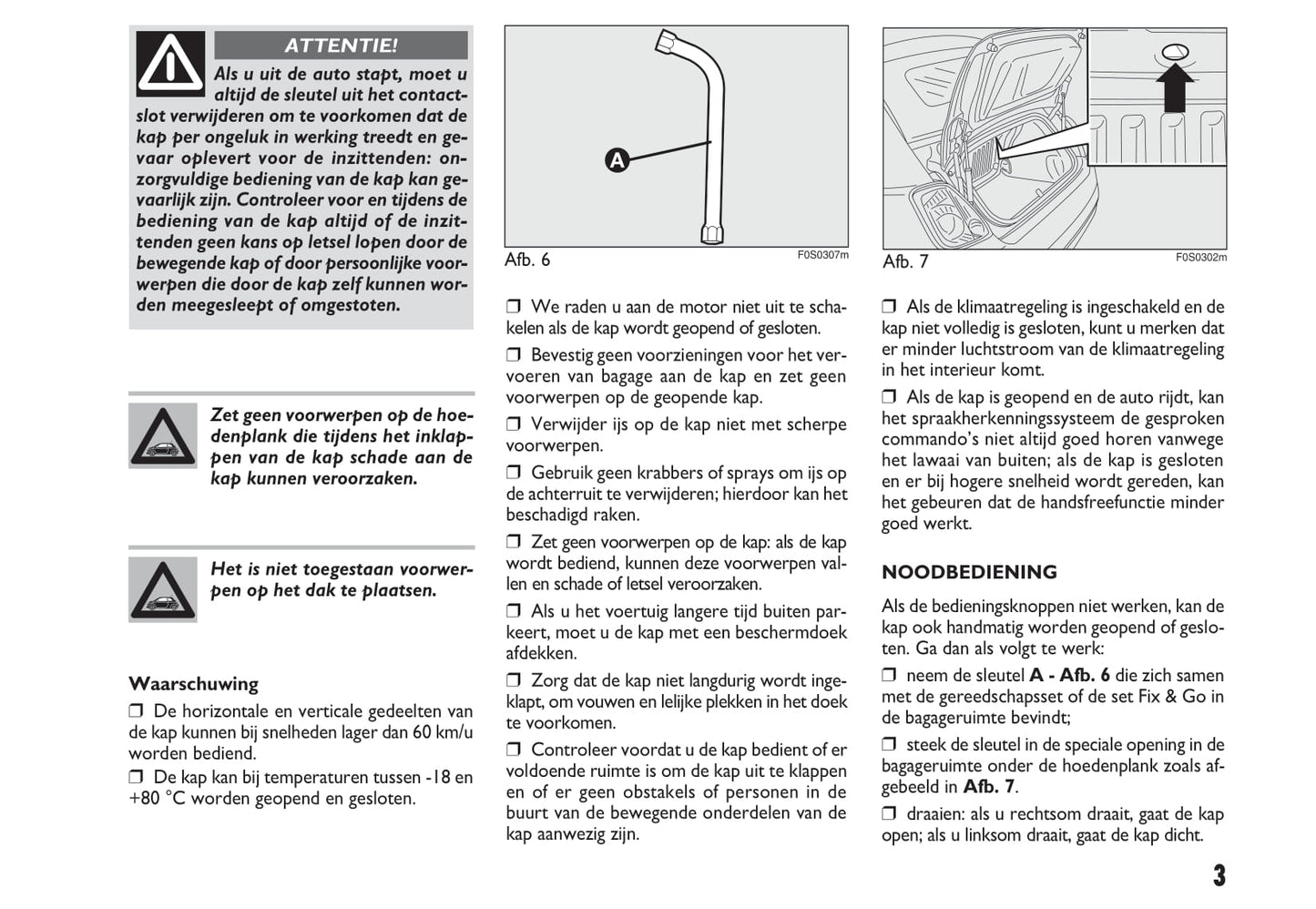 ATTENTIE!

Als u uit de auto stapt, moet u altijd de sleutel uit het contactslot verwijderen om te voorkomen dat de kap per ongeluk in werking treedt en gevaar oplevert voor de inzittenden: onzorgvuldige bediening van de kap kan gevaarlijk zijn. Controleer voor en tijdens de bediening van de kap altijd of de inzittenden geen kans op letsel lopen door de bewegende kap of door persoonlijke voorwerpen die door de kap zelf kunnen worden meegesleept of omgestoten.

Zet geen voorwerpen op de hoedenplank die tijdens het inklappen van de kap schade aan de kap kunnen veroorzaken.

Het is niet toegestaan voorwerpen op het dak te plaatsen.

Waarschuwing

❒ De horizontale en verticale gedeelten van de kap kunnen bij snelheden lager dan 60 km/u worden bediend.

❒ De kap kan bij temperaturen tussen -18 en +80 °C worden geopend en gesloten.

A

Afb. 6

F0S0307m

❒ We raden u aan de motor niet uit te schakelen als de kap wordt geopend of gesloten.

❒ Bevestig geen voorzieningen voor het vervoeren van bagage aan de kap en zet geen voorwerpen op de geopende kap.

❒ Verwijder ijs op de kap niet met scherpe voorwerpen.

❒ Gebruik geen krabbers of sprays om ijs op de achterruit te verwijderen; hierdoor kan het beschadigd raken.

❒ Zet geen voorwerpen op de kap: als de kap wordt bediend, kunnen deze voorwerpen vallen en schade of letsel veroorzaken.

❒ Als u het voertuig langere tijd buiten parkeert, moet u de kap met een beschermdoek afdekken.

❒ Zorg dat de kap niet langdurig wordt ingeklapt, om vouwen en lelijke plekken in het doek te voorkomen.

❒ Controleer voordat u de kap bedient of er voldoende ruimte is om de kap uit te klappen en of er geen obstakels of personen in de buurt van de bewegende onderdelen van de kap aanwezig zijn.

Afb. 7

F0S0302m

❒ Als de klimaatregeling is ingeschakeld en de kap niet volledig is gesloten, kunt u merken dat er minder luchtstroom van de klimaatregeling in het interieur komt.

❒ Als de kap is geopend en de auto rijdt, kan het spraakherkenningssysteem de gesproken commando's niet altijd goed horen vanwege het lawaai van buiten; als de kap is gesloten en er bij hogere snelheid wordt gereden, kan het gebeuren dat de handsfreefunctie minder goed werkt.

NOODBEDIENING

Als de bedieningsknoppen niet werken, kan de kap ook handmatig worden geopend of gesloten. Ga dan als volgt te werk:

❒ neem de sleutel A - Afb. 6 die zich samen met de gereedschapsset of de set Fix & Go in de bagageruimte bevindt;

❒ steek de sleutel in de speciale opening in de bagageruimte onder de hoedenplank zoals afgebeeld in Afb. 7.

❒ draaien: als u rechtsom draait, gaat de kap open; als u linksom draait, gaat de kap dicht.

3