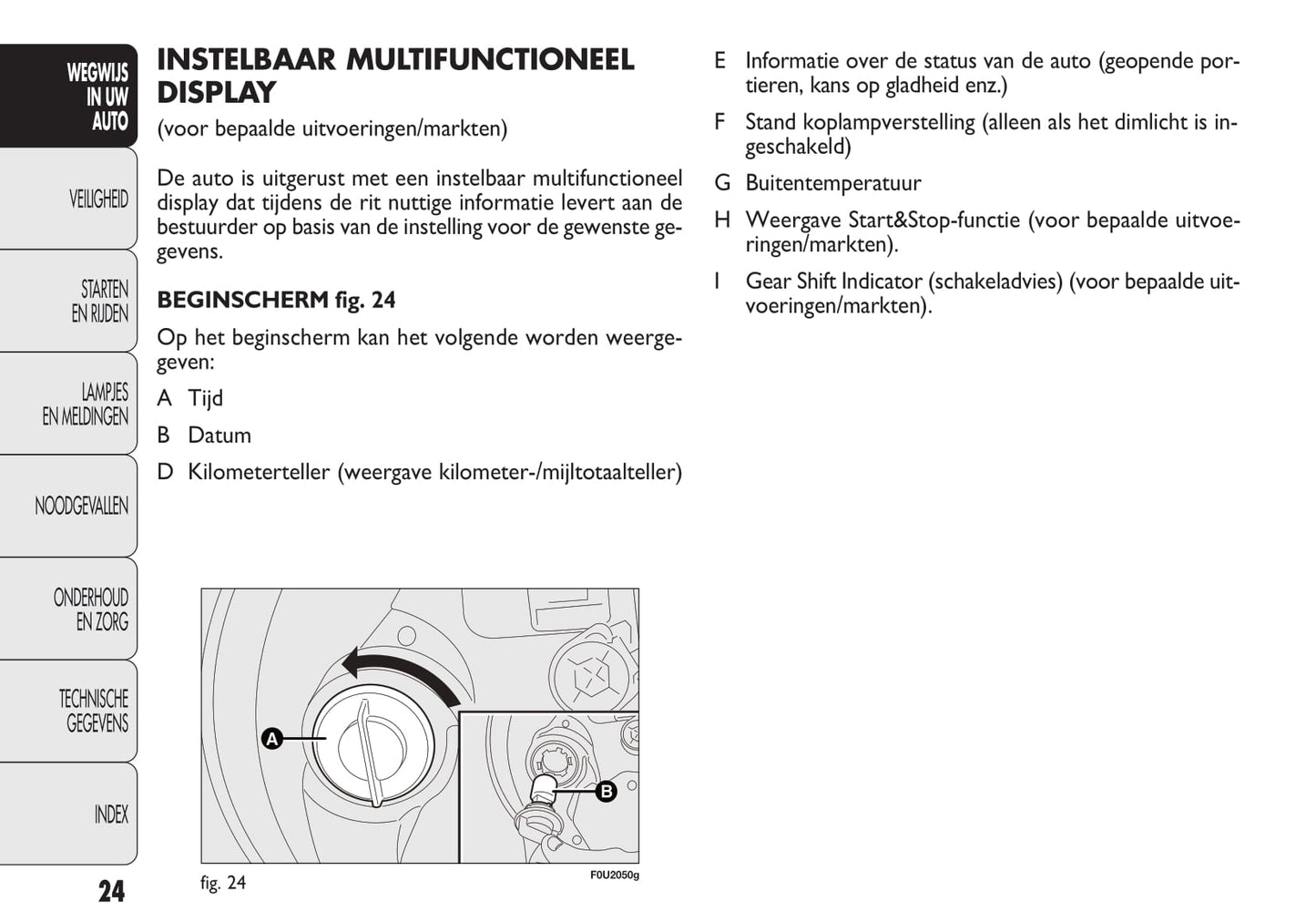 WEGWIJS IN UW AUTO

VEILIGHEID

STARTEN EN RIJDEN

LAMPJES EN MELDINGEN

NOODGEVALLEN

ONDERHOUD EN ZORG

TECHNISCHE GEGEVENS

INDEX

24

INSTELBAAR MULTIFUNCTIONEEL DISPLAY
(voor bepaalde uitvoeringen/markten)

De auto is uitgerust met een instelbaar multifunctioneel display dat tijdens de rit nuttige informatie levert aan de bestuurder op basis van de instelling voor de gewenste gegevens.

BEGINSCHERM fig. 24

Op het beginscherm kan het volgende worden weergegeven:

A Tijd

B Datum

D Kilometerteller (weergave kilometer-/mijltotaalteller)

A

B

fig. 24

F0U2050g

E Informatie over de status van de auto (geopende portieren, kans op gladheid enz.)

F Stand koplampverstelling (alleen als het dimlicht is ingeschakeld)

G Buitentemperatuur

H Weergave Start&Stop-functie (voor bepaalde uitvoeringen/markten).

I Gear Shift Indicator (schakeladvies) (voor bepaalde uitvoeringen/markten).