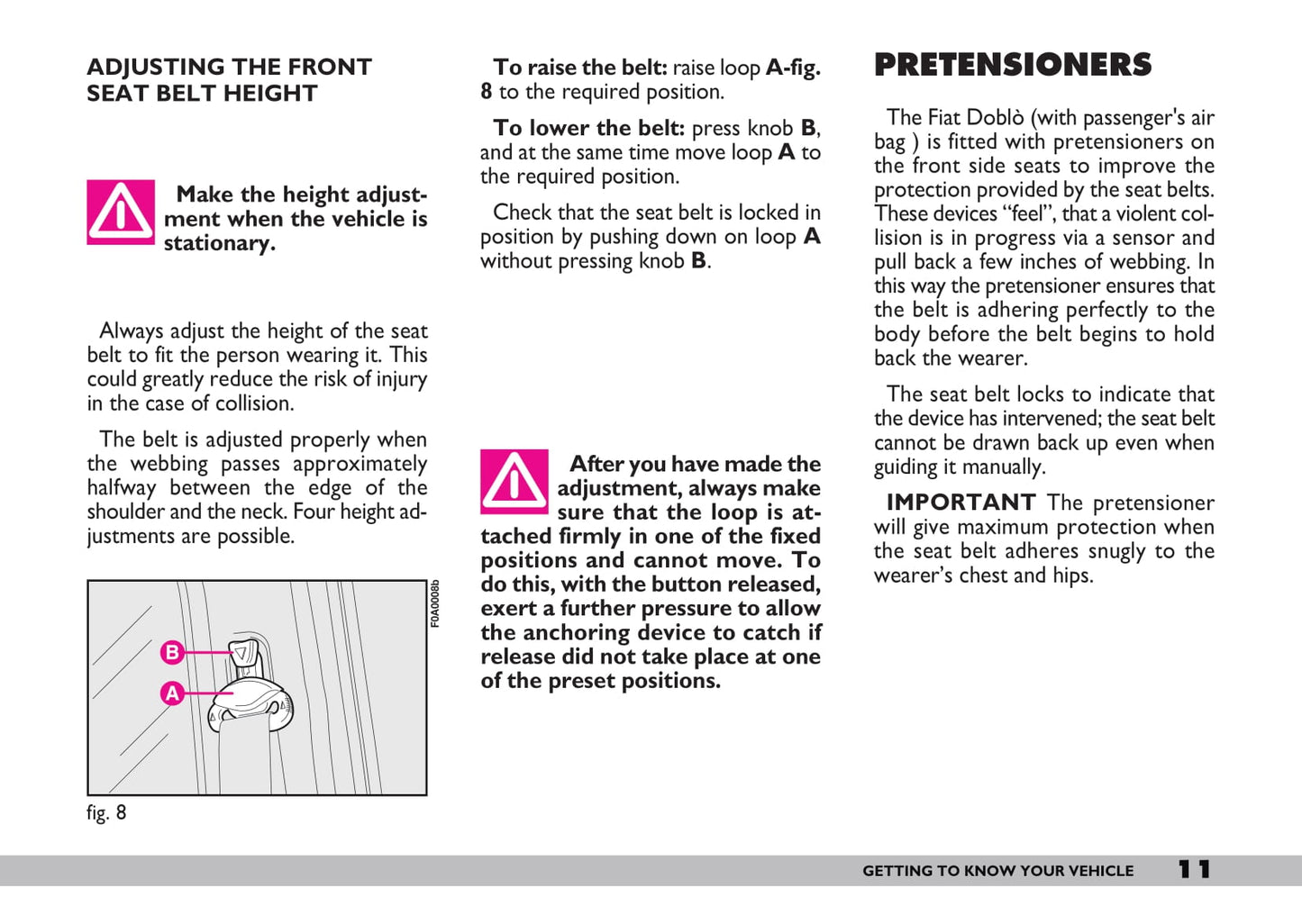 ADJUSTING THE FRONT SEAT BELT HEIGHT

Make the height adjustment when the vehicle is stationary.

Always adjust the height of the seat belt to fit the person wearing it. This could greatly reduce the risk of injury in the case of collision.

The belt is adjusted properly when the webbing passes approximately halfway between the edge of the shoulder and the neck. Four height adjustments are possible.

B

A

F0A0008b

fig. 8

To raise the belt: raise loop A-fig. 8 to the required position.

To lower the belt: press knob B, and at the same time move loop A to the required position.

Check that the seat belt is locked in position by pushing down on loop A without pressing knob B.

After you have made the adjustment, always make sure that the loop is attached firmly in one of the fixed positions and cannot move. To do this, with the button released, exert a further pressure to allow the anchoring device to catch if release did not take place at one of the preset positions.

PRETENSIONERS

The Fiat Doblò (with passenger's air bag ) is fitted with pretensioners on the front side seats to improve the protection provided by the seat belts. These devices “feel”, that a violent collision is in progress via a sensor and pull back a few inches of webbing. In this way the pretensioner ensures that the belt is adhering perfectly to the body before the belt begins to hold back the wearer.

The seat belt locks to indicate that the device has intervened; the seat belt cannot be drawn back up even when guiding it manually.

IMPORTANT The pretensioner will give maximum protection when the seat belt adheres snugly to the wearer’s chest and hips.

GETTING TO KNOW YOUR VEHICLE 11