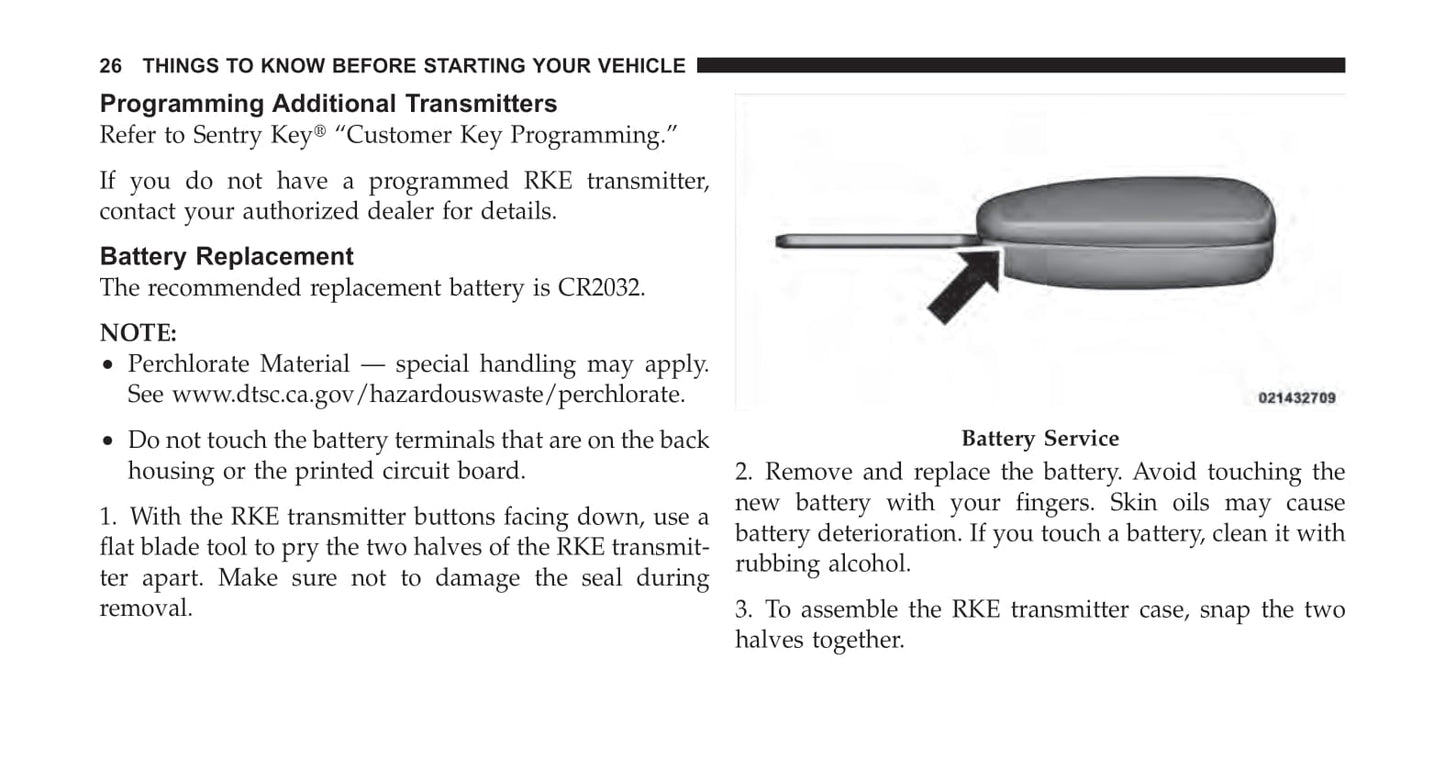 26 THINGS TO KNOW BEFORE STARTING YOUR VEHICLE

Programming Additional Transmitters
Refer to Sentry Key® "Customer Key Programming."

If you do not have a programmed RKE transmitter, contact your authorized dealer for details.

Battery Replacement
The recommended replacement battery is CR2032.

NOTE:
• Perchlorate Material — special handling may apply. See www.dtsc.ca.gov/hazardouswaste/perchlorate.

• Do not touch the battery terminals that are on the back housing or the printed circuit board.

1. With the RKE transmitter buttons facing down, use a flat blade tool to pry the two halves of the RKE transmitter apart. Make sure not to damage the seal during removal.

021432709

Battery Service

2. Remove and replace the battery. Avoid touching the new battery with your fingers. Skin oils may cause battery deterioration. If you touch a battery, clean it with rubbing alcohol.

3. To assemble the RKE transmitter case, snap the two halves together.