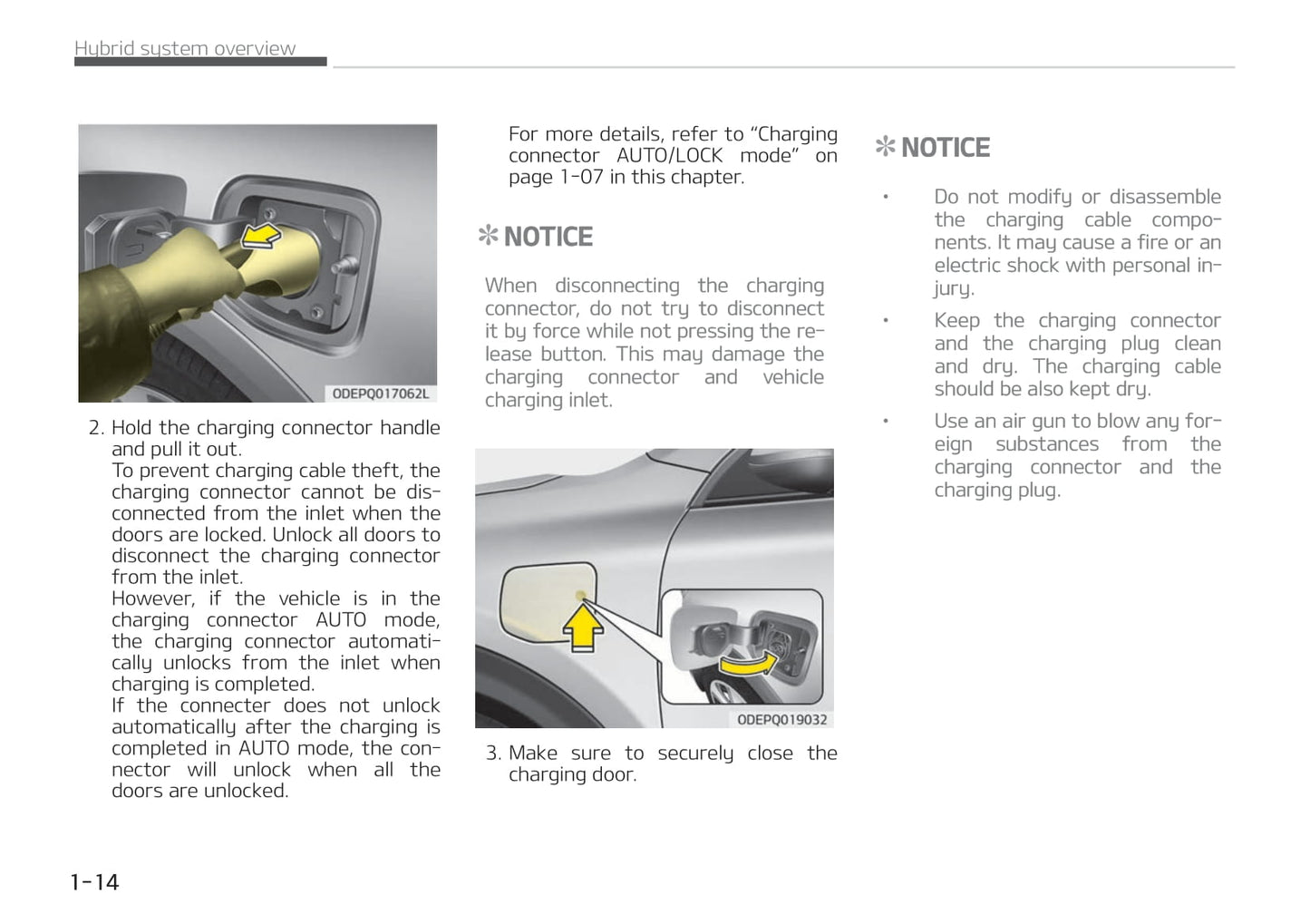 Hybrid system overview

ODEPQ017062L

2. Hold the charging connector handle and pull it out.
To prevent charging cable theft, the charging connector cannot be disconnected from the inlet when the doors are locked. Unlock all doors to disconnect the charging connector from the inlet.
However, if the vehicle is in the charging connector AUTO mode, the charging connector automatically unlocks from the inlet when charging is completed.
If the connecter does not unlock automatically after the charging is completed in AUTO mode, the connector will unlock when all the doors are unlocked.

For more details, refer to “Charging connector AUTO/LOCK mode” on page 1-07 in this chapter.

✻ NOTICE

When disconnecting the charging connector, do not try to disconnect it by force while not pressing the release button. This may damage the charging connector and vehicle charging inlet.

ODEPQ019032

3. Make sure to securely close the charging door.

✻ NOTICE

• Do not modify or disassemble the charging cable components. It may cause a fire or an electric shock with personal injury.
• Keep the charging connector and the charging plug clean and dry. The charging cable should be also kept dry.
• Use an air gun to blow any foreign substances from the charging connector and the charging plug.

1-14