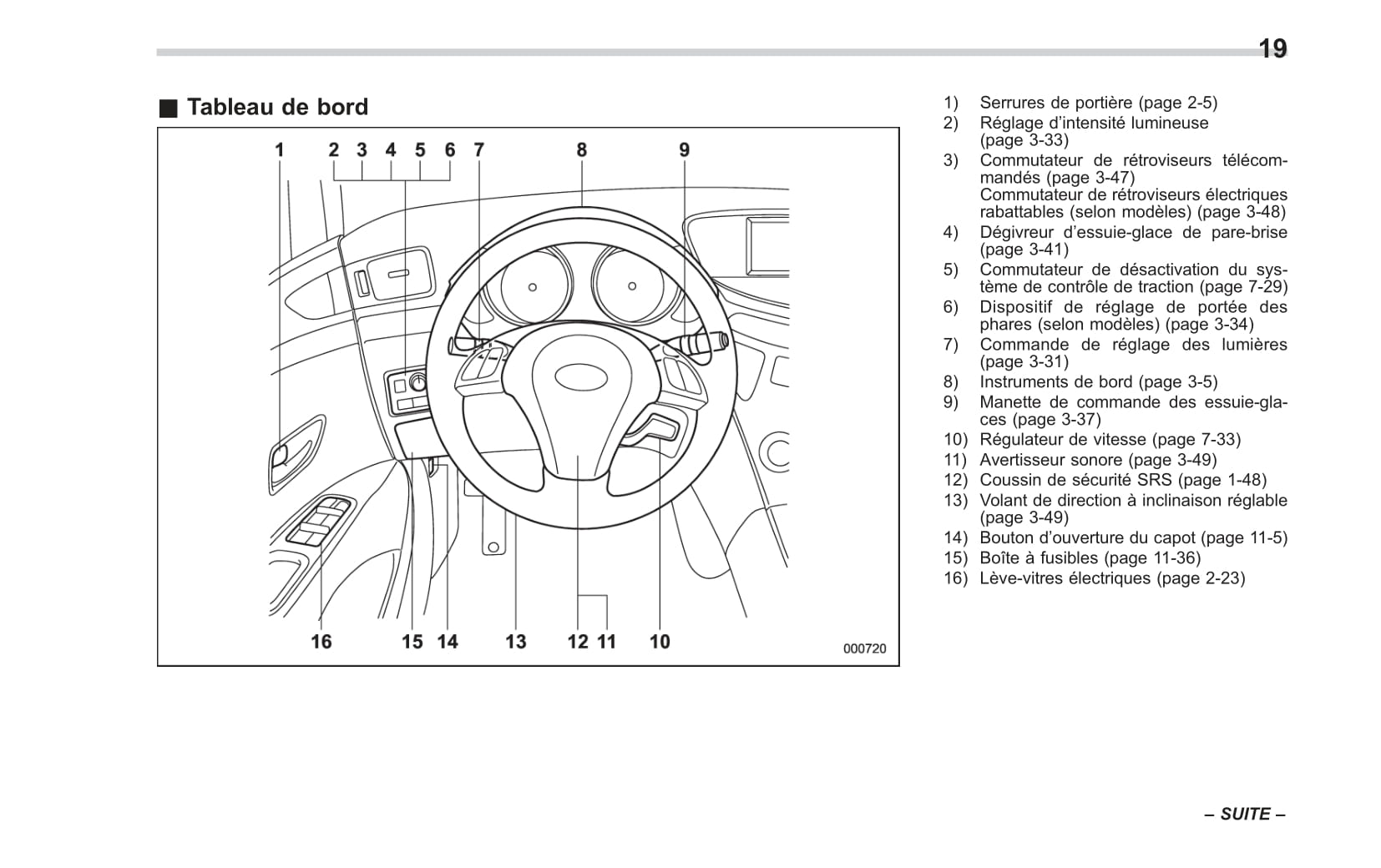 19

■ Tableau de bord

1 2 3 4 5 6 7 8 9

16 15 14 13 12 11 10

000720

1) Serrures de portière (page 2-5)
2) Réglage d'intensité lumineuse (page 3-33)
3) Commutateur de rétroviseurs télécommandés (page 3-47)
Commutateur de rétroviseurs électriques rabattables (selon modèles) (page 3-48)
4) Dégivreur d'essuie-glace de pare-brise (page 3-41)
5) Commutateur de désactivation du système de contrôle de traction (page 7-29)
6) Dispositif de réglage de portée des phares (selon modèles) (page 3-34)
7) Commande de réglage des lumières (page 3-31)
8) Instruments de bord (page 3-5)
9) Manette de commande des essuie-glaces (page 3-37)
10) Régulateur de vitesse (page 7-33)
11) Avertisseur sonore (page 3-49)
12) Coussin de sécurité SRS (page 1-48)
13) Volant de direction à inclinaison réglable (page 3-49)
14) Bouton d'ouverture du capot (page 11-5)
15) Boîte à fusibles (page 11-36)
16) Lève-vitres électriques (page 2-23)

– SUITE –