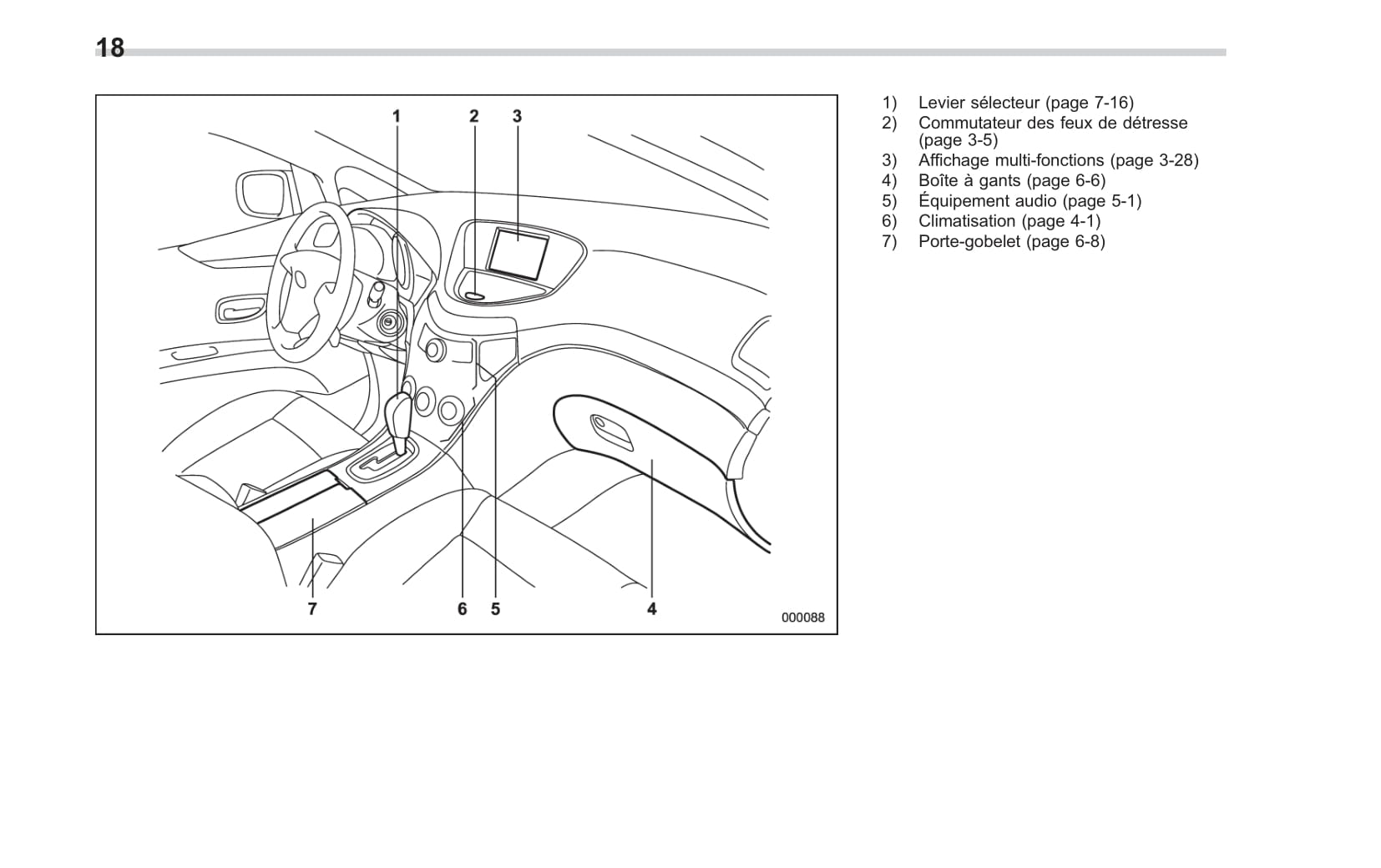 18

1 2 3

7 6 5 4

000088

1) Levier sélecteur (page 7-16)
2) Commutateur des feux de détresse (page 3-5)
3) Affichage multi-fonctions (page 3-28)
4) Boîte à gants (page 6-6)
5) Équipement audio (page 5-1)
6) Climatisation (page 4-1)
7) Porte-gobelet (page 6-8)