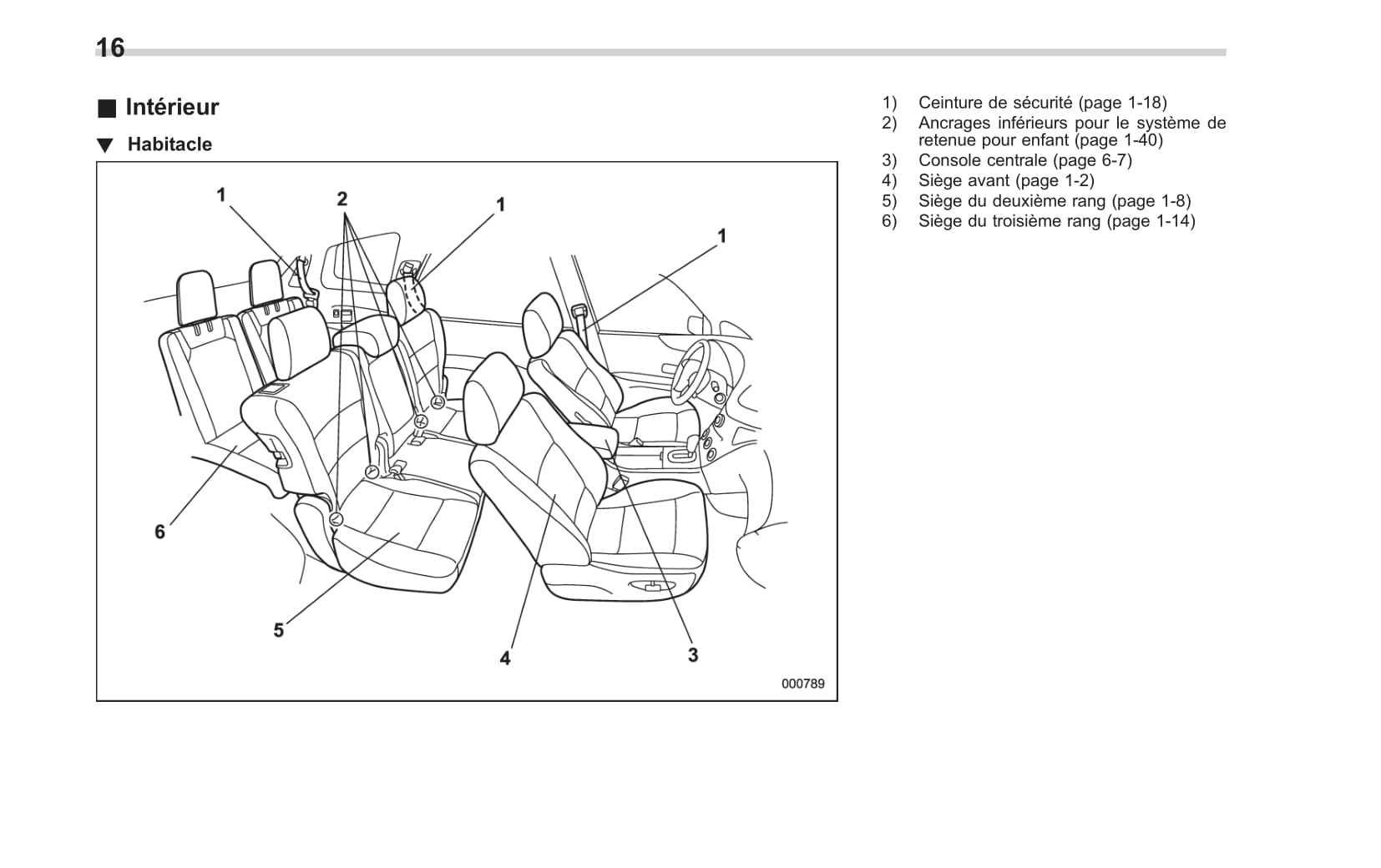 16

■ Intérieur

▼ Habitacle

1
2
1
1
6
5
4
3
000789

1) Ceinture de sécurité (page 1-18)
2) Ancrages inférieurs pour le système de retenue pour enfant (page 1-40)
3) Console centrale (page 6-7)
4) Siège avant (page 1-2)
5) Siège du deuxième rang (page 1-8)
6) Siège du troisième rang (page 1-14)