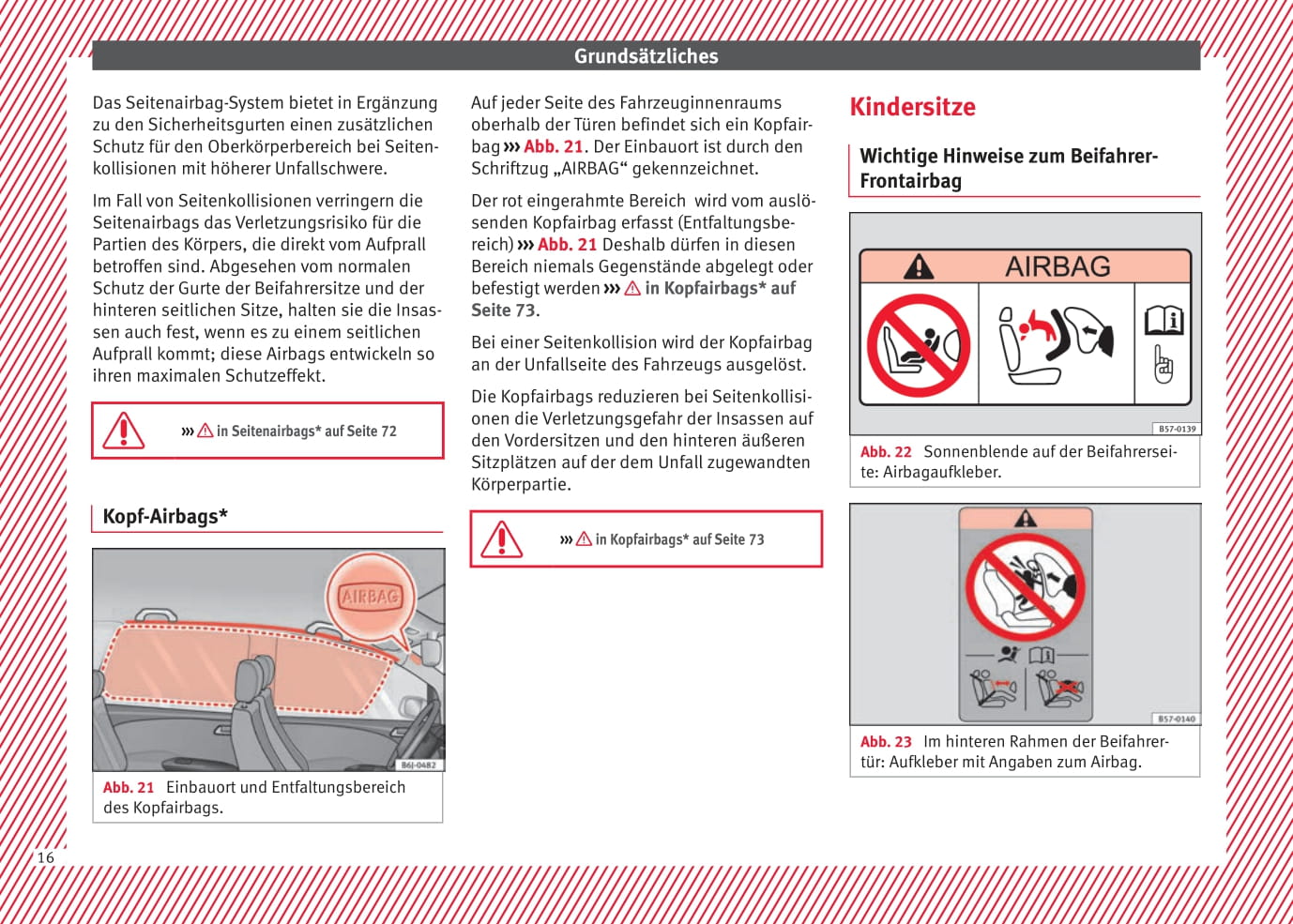 Grundsätzliches

Das Seitenairbag-System bietet in Ergänzung zu den Sicherheitsgurten einen zusätzlichen Schutz für den Oberkörperbereich bei Seitenkollisionen mit höherer Unfallschwere.

Im Fall von Seitenkollisionen verringern die Seitenairbags das Verletzungsrisiko für die Partien des Körpers, die direkt vom Aufprall betroffen sind. Abgesehen vom normalen Schutz der Gurte der Beifahrersitze und der hinteren seitlichen Sitze, halten sie die Insassen auch fest, wenn es zu einem seitlichen Aufprall kommt; diese Airbags entwickeln so ihren maximalen Schutzeffekt.

››› ⚠ in Seitenairbags* auf Seite 72

Kopf-Airbags*

AIRBAG

B6J-0482

Abb. 21 Einbauort und Entfaltungsbereich des Kopfairbags.

Auf jeder Seite des Fahrzeuginnenraums oberhalb der Türen befindet sich ein Kopfairbag ››› Abb. 21. Der Einbauort ist durch den Schriftzug „AIRBAG“ gekennzeichnet.

Der rot eingerahmte Bereich wird vom auslösenden Kopfairbag erfasst (Entfaltungsbereich) ››› Abb. 21 Deshalb dürfen in diesen Bereich niemals Gegenstände abgelegt oder befestigt werden ››› ⚠ in Kopfairbags* auf Seite 73.

Bei einer Seitenkollision wird der Kopfairbag an der Unfallseite des Fahrzeugs ausgelöst.

Die Kopfairbags reduzieren bei Seitenkollisionen die Verletzungsgefahr der Insassen auf den Vordersitzen und den hinteren äußeren Sitzplätzen auf der dem Unfall zugewandten Körperpartie.

››› ⚠ in Kopfairbags* auf Seite 73

Kindersitze

Wichtige Hinweise zum Beifahrer-Frontairbag

AIRBAG

B57-0139

Abb. 22 Sonnenblende auf der Beifahrerseite: Airbagaufkleber.

B57-0140

Abb. 23 Im hinteren Rahmen der Beifahrertür: Aufkleber mit Angaben zum Airbag.

16