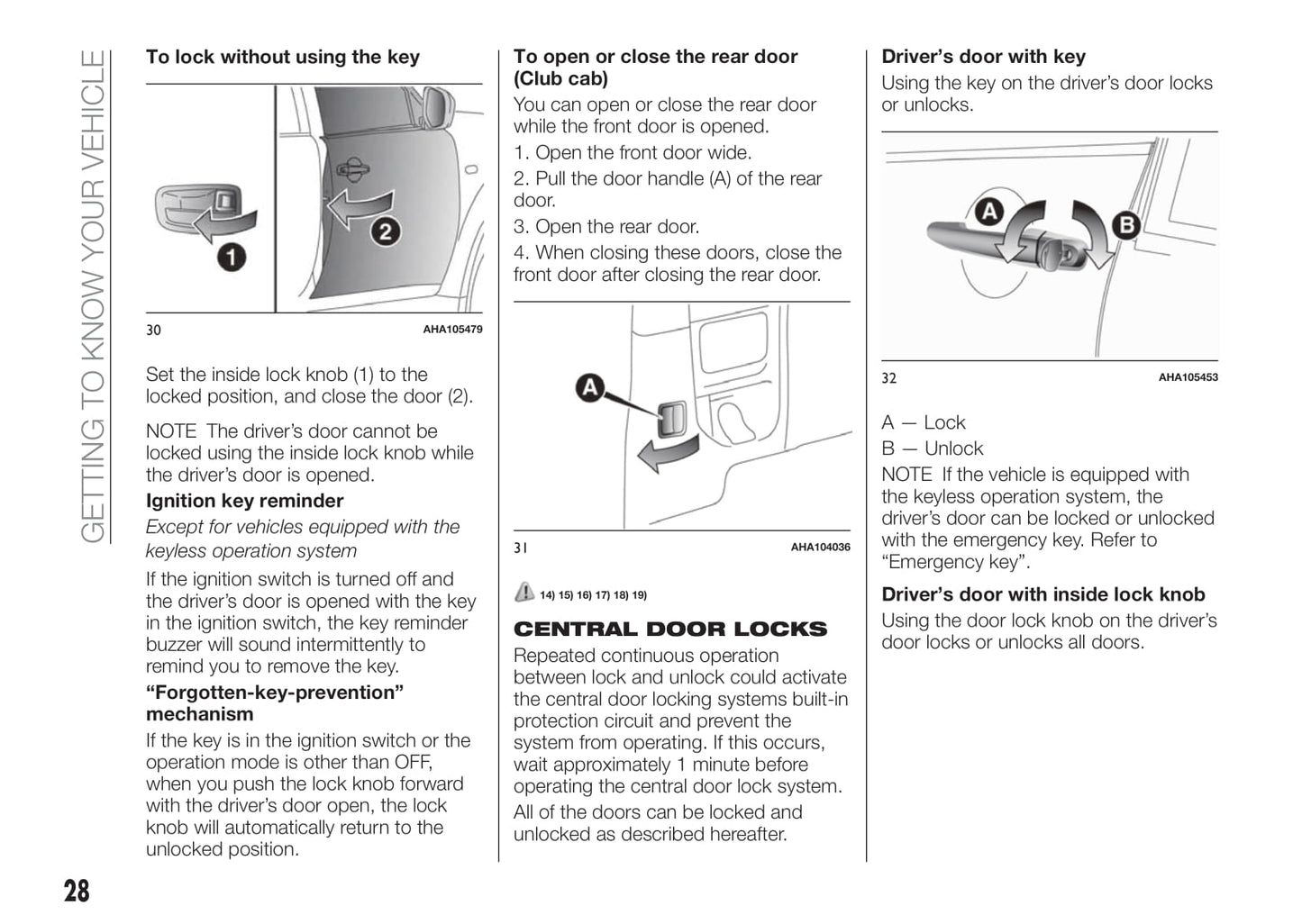 GETTING TO KNOW YOUR VEHICLE

To lock without using the key

1

2

30 AHA105479

Set the inside lock knob (1) to the locked position, and close the door (2).

NOTE The driver's door cannot be locked using the inside lock knob while the driver's door is opened.

Ignition key reminder

Except for vehicles equipped with the keyless operation system

If the ignition switch is turned off and the driver's door is opened with the key in the ignition switch, the key reminder buzzer will sound intermittently to remind you to remove the key.

"Forgotten-key-prevention" mechanism

If the key is in the ignition switch or the operation mode is other than OFF, when you push the lock knob forward with the driver's door open, the lock knob will automatically return to the unlocked position.

To open or close the rear door (Club cab)

You can open or close the rear door while the front door is opened.

1. Open the front door wide.

2. Pull the door handle (A) of the rear door.

3. Open the rear door.

4. When closing these doors, close the front door after closing the rear door.

A

31 AHA104036

14) 15) 16) 17) 18) 19)

CENTRAL DOOR LOCKS

Repeated continuous operation between lock and unlock could activate the central door locking systems built-in protection circuit and prevent the system from operating. If this occurs, wait approximately 1 minute before operating the central door lock system.

All of the doors can be locked and unlocked as described hereafter.

Driver's door with key

Using the key on the driver's door locks or unlocks.

A

B

32 AHA105453

A — Lock

B — Unlock

NOTE If the vehicle is equipped with the keyless operation system, the driver's door can be locked or unlocked with the emergency key. Refer to "Emergency key".

Driver's door with inside lock knob

Using the door lock knob on the driver's door locks or unlocks all doors.

28