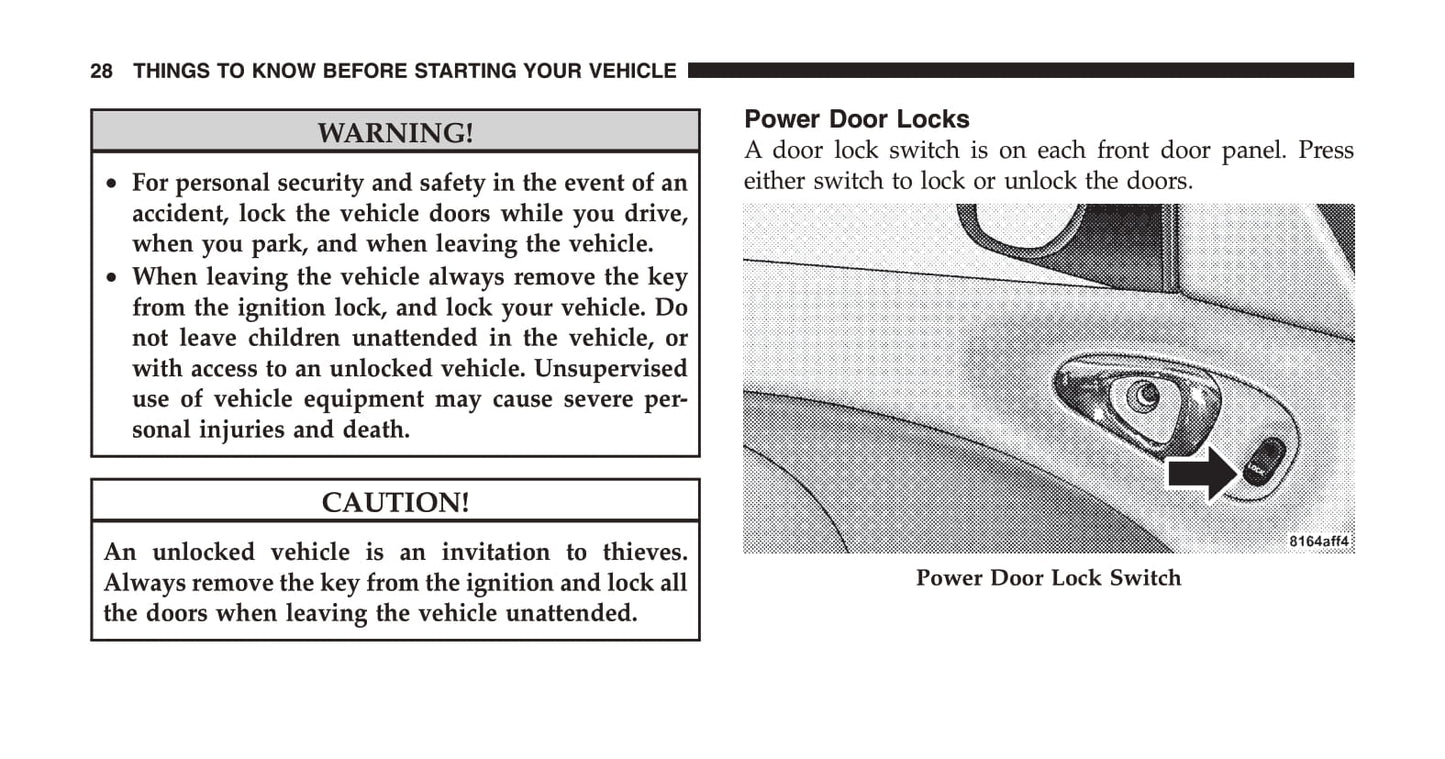 28 THINGS TO KNOW BEFORE STARTING YOUR VEHICLE

WARNING!

• For personal security and safety in the event of an accident, lock the vehicle doors while you drive, when you park, and when leaving the vehicle.
• When leaving the vehicle always remove the key from the ignition lock, and lock your vehicle. Do not leave children unattended in the vehicle, or with access to an unlocked vehicle. Unsupervised use of vehicle equipment may cause severe personal injuries and death.

CAUTION!

An unlocked vehicle is an invitation to thieves. Always remove the key from the ignition and lock all the doors when leaving the vehicle unattended.

Power Door Locks

A door lock switch is on each front door panel. Press either switch to lock or unlock the doors.

LOCK

8164aff4

Power Door Lock Switch