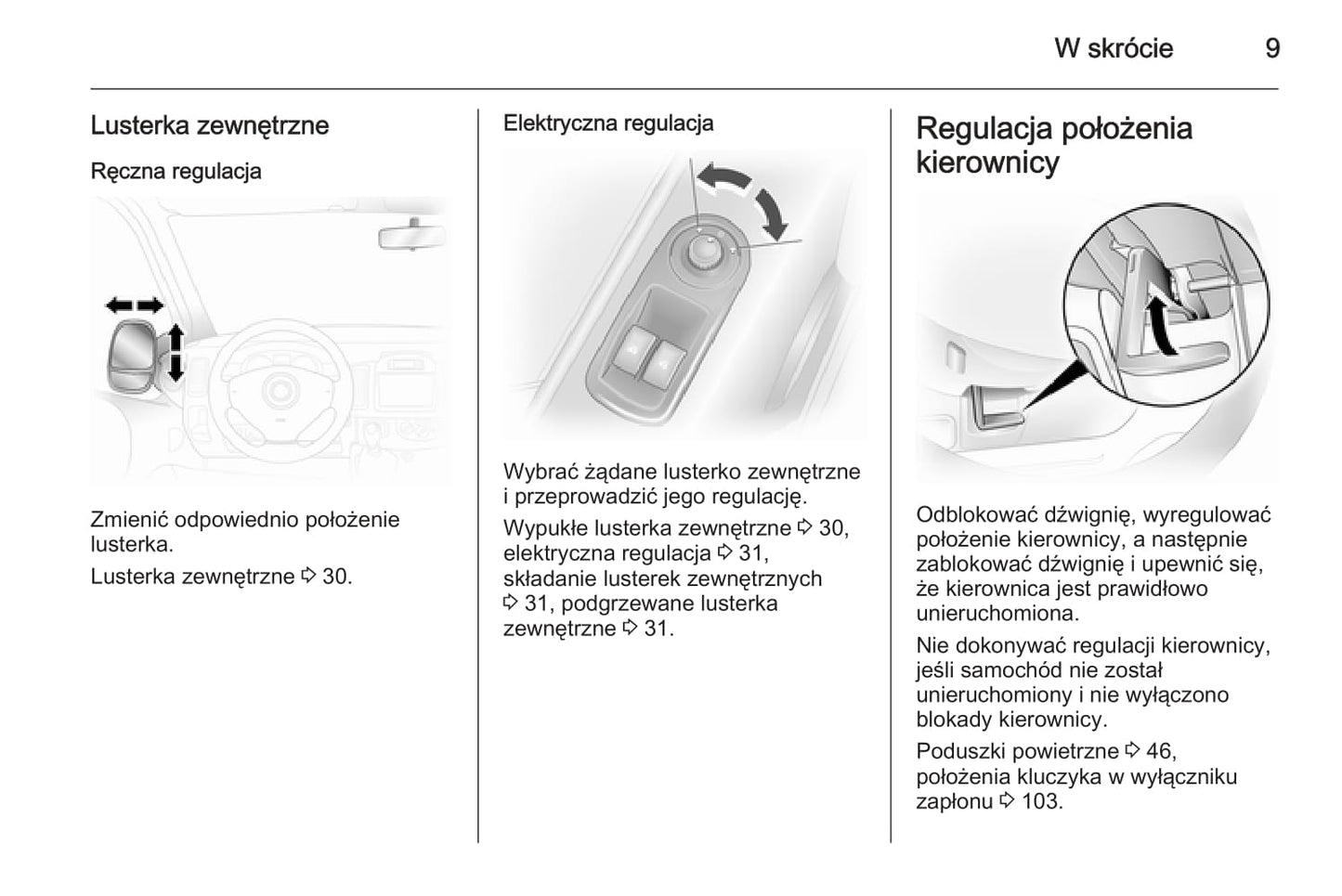 W skrócie 9

Lusterka zewnętrzne

Ręczna regulacja

Zmienić odpowiednio położenie lusterka.

Lusterka zewnętrzne ⇨ 30.

Elektryczna regulacja

Wybrać żądane lusterko zewnętrzne i przeprowadzić jego regulację.

Wypukłe lusterka zewnętrzne ⇨ 30, elektryczna regulacja ⇨ 31, składanie lusterek zewnętrznych ⇨ 31, podgrzewane lusterka zewnętrzne ⇨ 31.

Regulacja położenia kierownicy

Odblokować dźwignię, wyregulować położenie kierownicy, a następnie zablokować dźwignię i upewnić się, że kierownica jest prawidłowo unieruchomiona.

Nie dokonywać regulacji kierownicy, jeśli samochód nie został unieruchomiony i nie wyłączono blokady kierownicy.

Poduszki powietrzne ⇨ 46, położenia kluczyka w wyłączniku zapłonu ⇨ 103.