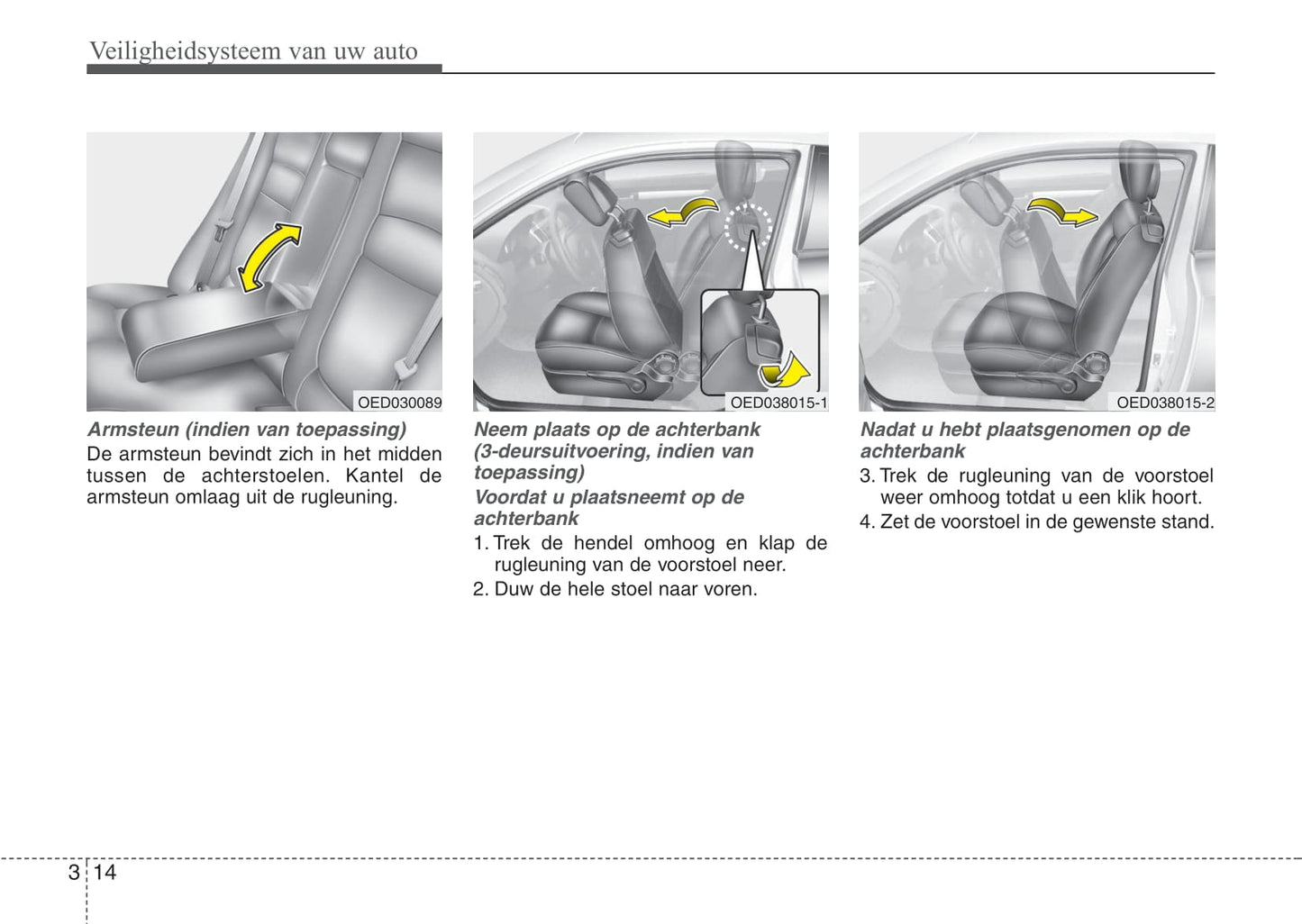 Veiligheidsysteem van uw auto

OED030089

Armsteun (indien van toepassing)
De armsteun bevindt zich in het midden tussen de achterstoelen. Kantel de armsteun omlaag uit de rugleuning.

OED038015-1

Neem plaats op de achterbank (3-deursuitvoering, indien van toepassing)
Voordat u plaatsneemt op de achterbank
1. Trek de hendel omhoog en klap de rugleuning van de voorstoel neer.
2. Duw de hele stoel naar voren.

OED038015-2

Nadat u hebt plaatsgenomen op de achterbank
3. Trek de rugleuning van de voorstoel weer omhoog totdat u een klik hoort.
4. Zet de voorstoel in de gewenste stand.

3 14