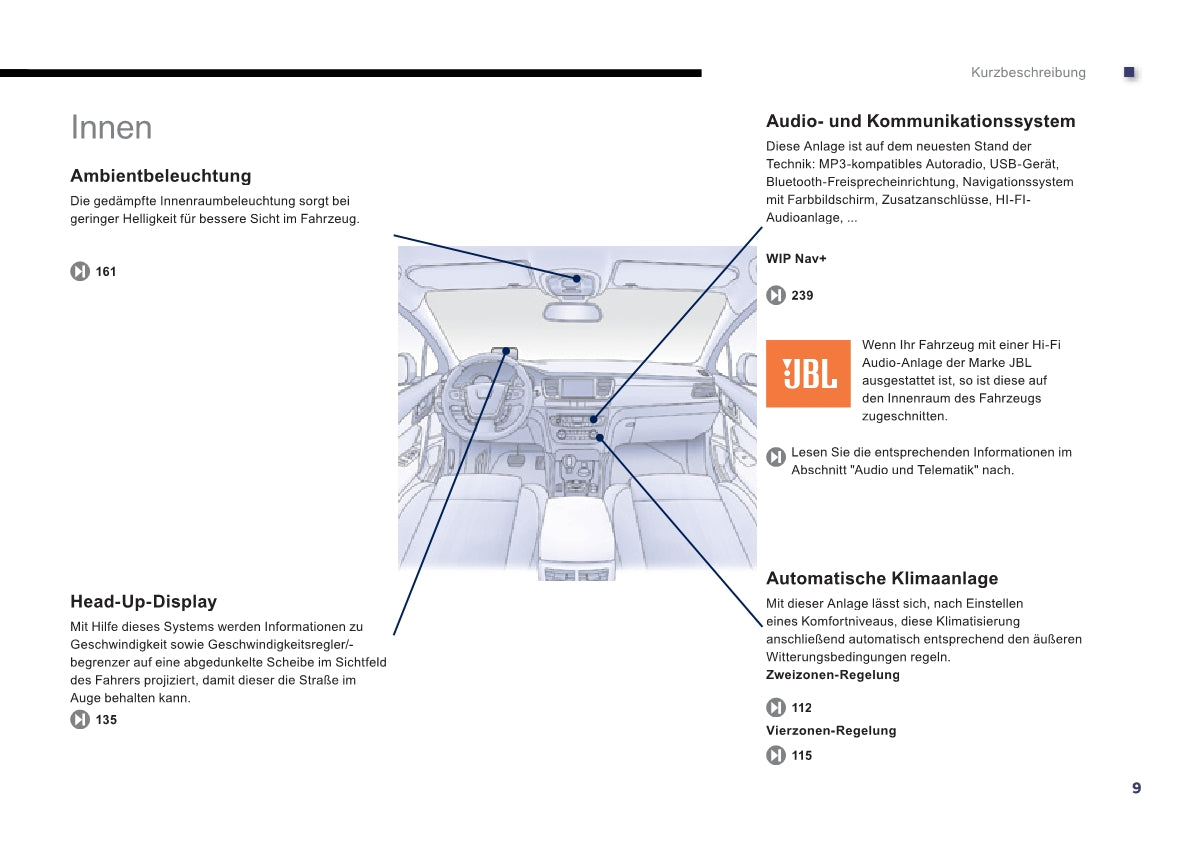 Kurzbeschreibung

Innen

Ambientbeleuchtung

Die gedämpfte Innenraumbeleuchtung sorgt bei geringer Helligkeit für bessere Sicht im Fahrzeug.

161

Head-Up-Display

Mit Hilfe dieses Systems werden Informationen zu Geschwindigkeit sowie Geschwindigkeitsregler/-begrenzer auf eine abgedunkelte Scheibe im Sichtfeld des Fahrers projiziert, damit dieser die Straße im Auge behalten kann.

135

Audio- und Kommunikationssystem

Diese Anlage ist auf dem neuesten Stand der Technik: MP3-kompatibles Autoradio, USB-Gerät, Bluetooth-Freisprecheinrichtung, Navigationssystem mit Farbbildschirm, Zusatzanschlüsse, HI-FI-Audioanlage, ...

WIP Nav+

239

JBL

Wenn Ihr Fahrzeug mit einer Hi-Fi Audio-Anlage der Marke JBL ausgestattet ist, so ist diese auf den Innenraum des Fahrzeugs zugeschnitten.

Lesen Sie die entsprechenden Informationen im Abschnitt "Audio und Telematik" nach.

Automatische Klimaanlage

Mit dieser Anlage lässt sich, nach Einstellen eines Komfortniveaus, diese Klimatisierung anschließend automatisch entsprechend den äußeren Witterungsbedingungen regeln.

Zweizonen-Regelung

112

Vierzonen-Regelung

115

9