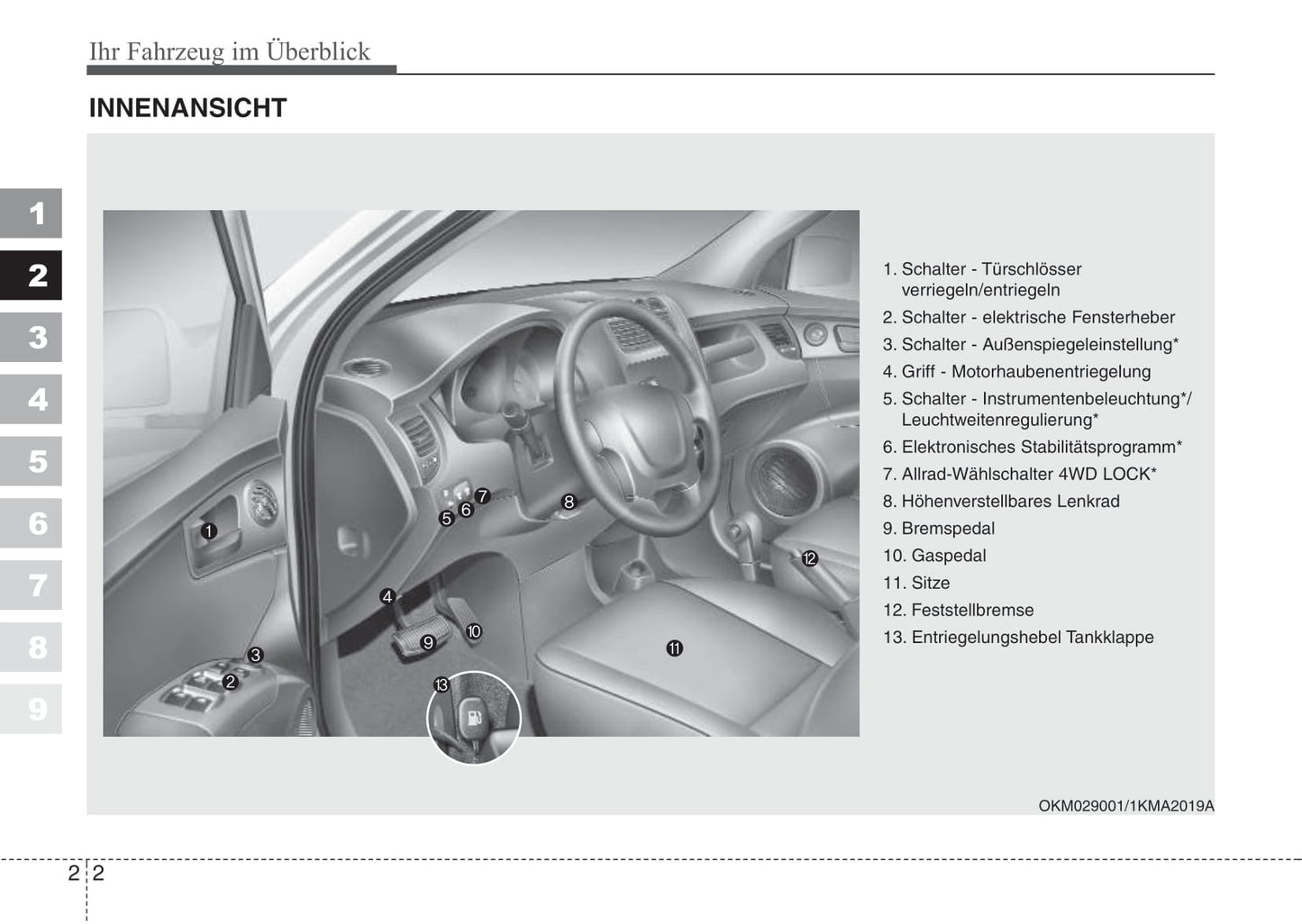 Ihr Fahrzeug im Überblick

INNENANSICHT

1
2
3
4
5
6
7
8
9

1
2
3
4
5
6
7
8
9
10
11
12
13

1. Schalter - Türschlösser verriegeln/entriegeln
2. Schalter - elektrische Fensterheber
3. Schalter - Außenspiegeleinstellung*
4. Griff - Motorhaubenentriegelung
5. Schalter - Instrumentenbeleuchtung*/ Leuchtweitenregulierung*
6. Elektronisches Stabilitätsprogramm*
7. Allrad-Wählschalter 4WD LOCK*
8. Höhenverstellbares Lenkrad
9. Bremspedal
10. Gaspedal
11. Sitze
12. Feststellbremse
13. Entriegelungshebel Tankklappe

OKM029001/1KMA2019A

2 2