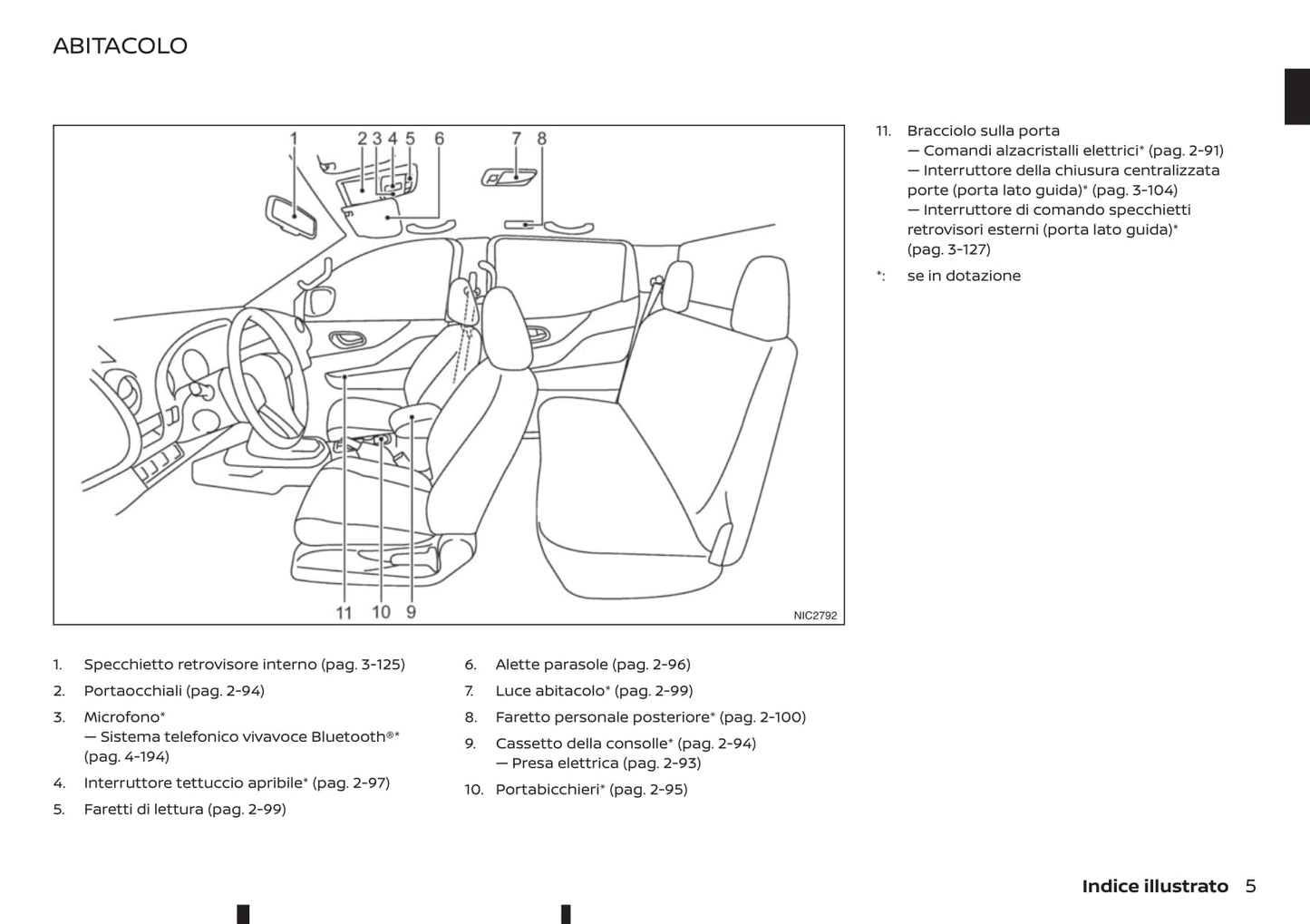 ABITACOLO

1 2 3 4 5 6 7 8

11 10 9

NIC2792

1. Specchietto retrovisore interno (pag. 3-125)
2. Portaocchiali (pag. 2-94)
3. Microfono*
— Sistema telefonico vivavoce Bluetooth®* (pag. 4-194)
4. Interruttore tettuccio apribile* (pag. 2-97)
5. Faretti di lettura (pag. 2-99)

6. Alette parasole (pag. 2-96)
7. Luce abitacolo* (pag. 2-99)
8. Faretto personale posteriore* (pag. 2-100)
9. Cassetto della consolle* (pag. 2-94)
— Presa elettrica (pag. 2-93)
10. Portabicchieri* (pag. 2-95)

11. Bracciolo sulla porta
— Comandi alzacristalli elettrici* (pag. 2-91)
— Interruttore della chiusura centralizzata porte (porta lato guida)* (pag. 3-104)
— Interruttore di comando specchietti retrovisori esterni (porta lato guida)* (pag. 3-127)
*: se in dotazione

Indice illustrato 5