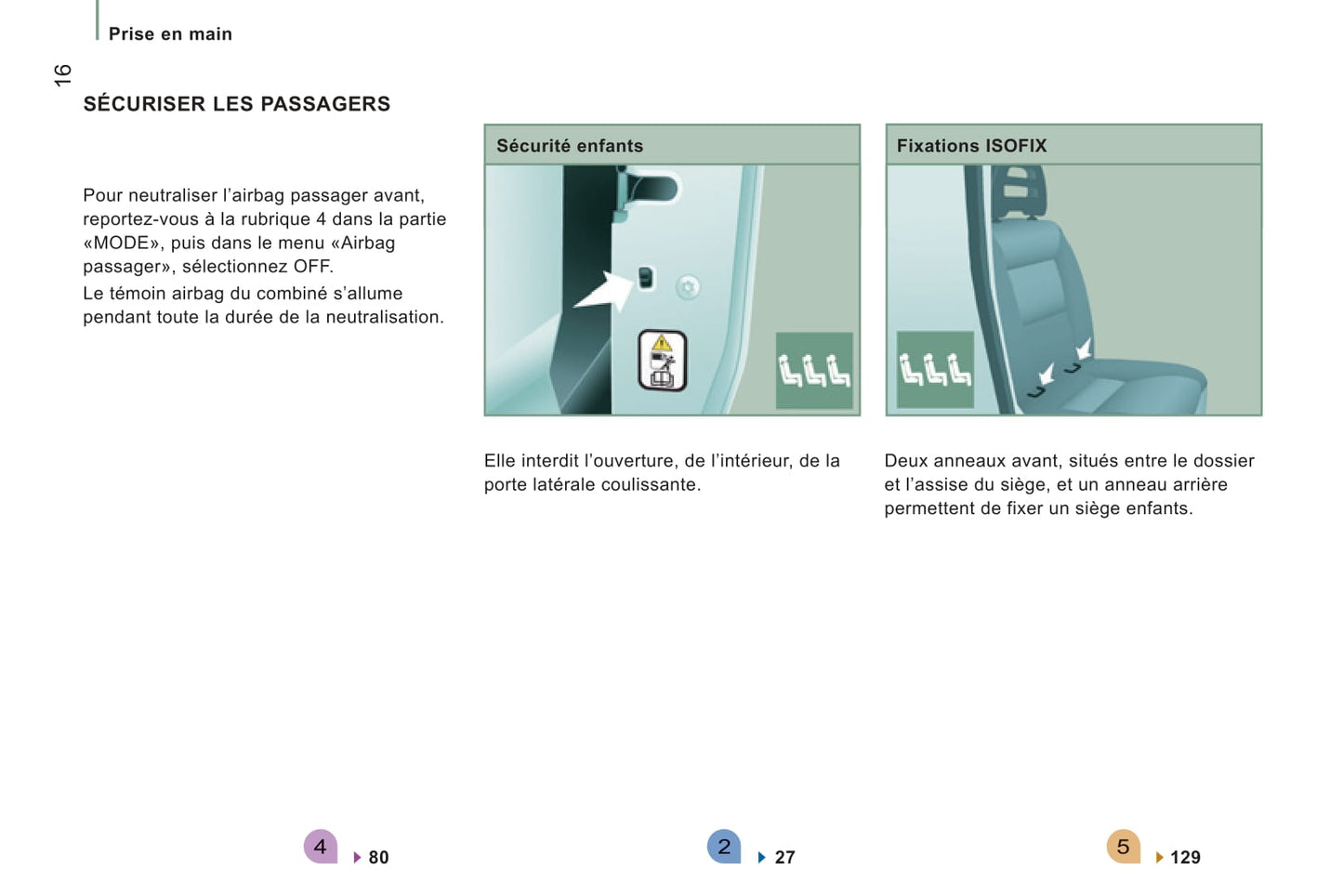 Prise en main

16

SÉCURISER LES PASSAGERS

Pour neutraliser l'airbag passager avant, reportez-vous à la rubrique 4 dans la partie «MODE», puis dans le menu «Airbag passager», sélectionnez OFF.
Le témoin airbag du combiné s'allume pendant toute la durée de la neutralisation.

Sécurité enfants

Elle interdit l'ouverture, de l'intérieur, de la porte latérale coulissante.

Fixations ISOFIX

Deux anneaux avant, situés entre le dossier et l'assise du siège, et un anneau arrière permettent de fixer un siège enfants.

4 80

2 27

5 129