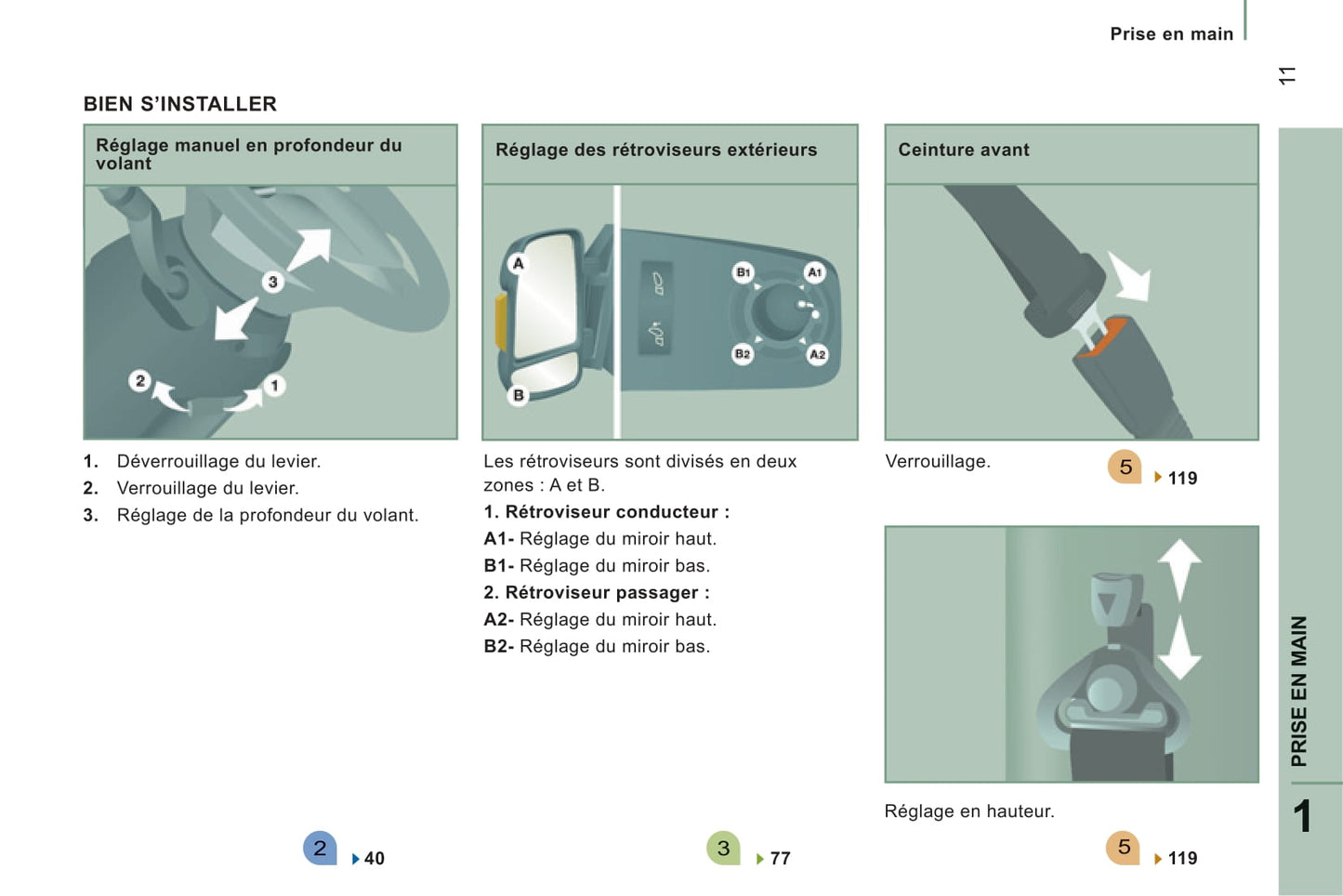 Prise en main

11

BIEN S'INSTALLER

Réglage manuel en profondeur du volant

3
2
1

1. Déverrouillage du levier.
2. Verrouillage du levier.
3. Réglage de la profondeur du volant.

2 40

Réglage des rétroviseurs extérieurs

A
B
B1
A1
B2
A2

Les rétroviseurs sont divisés en deux zones : A et B.
1. Rétroviseur conducteur :
A1- Réglage du miroir haut.
B1- Réglage du miroir bas.
2. Rétroviseur passager :
A2- Réglage du miroir haut.
B2- Réglage du miroir bas.

3 77

Ceinture avant

Verrouillage.

5 119

Réglage en hauteur.

5 119

PRISE EN MAIN

1