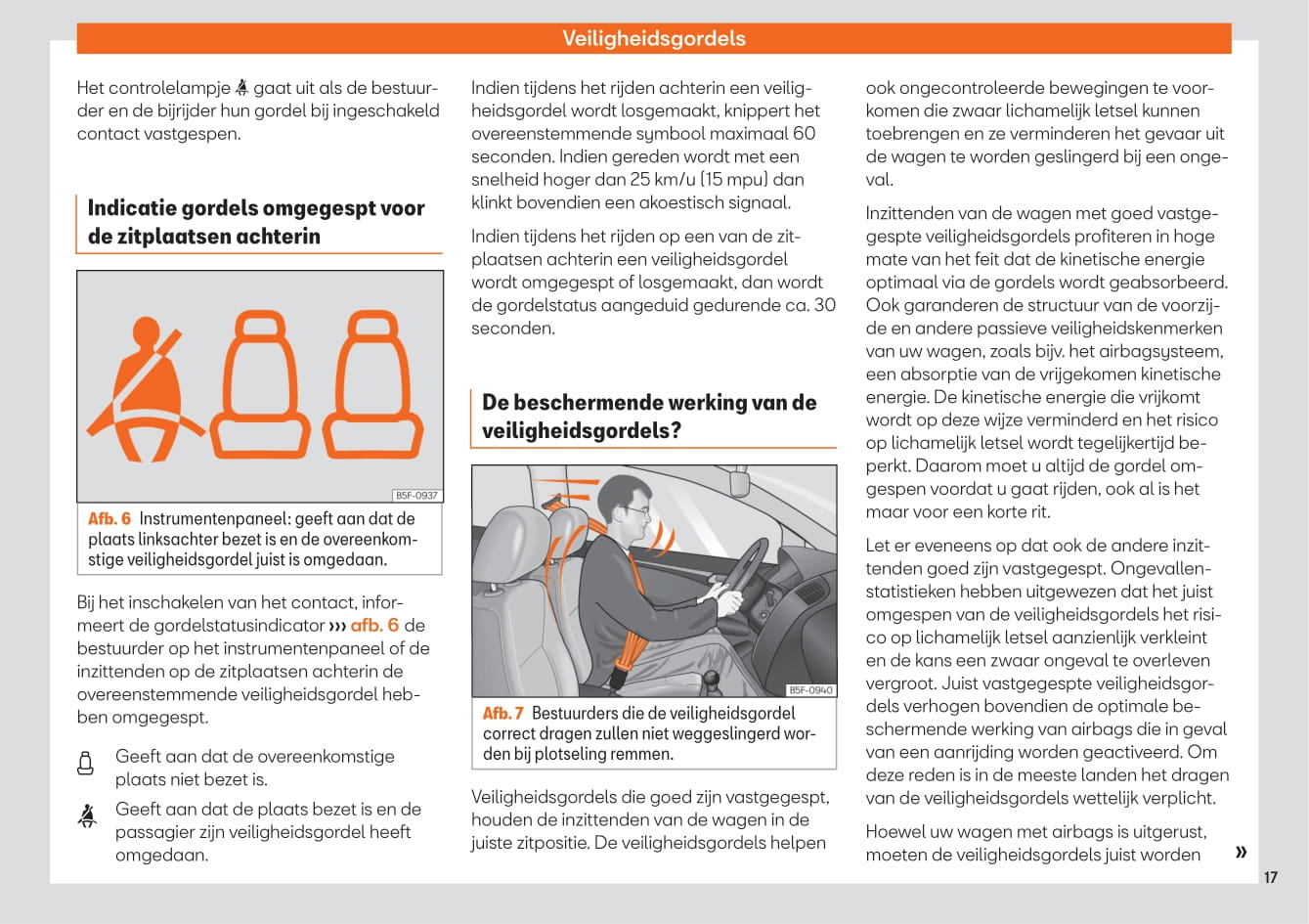 Veiligheidsgordels

Het controlelampje gaat uit als de bestuurder en de bijrijder hun gordel bij ingeschakeld contact vastgespen.

Indicatie gordels omgegespt voor de zitplaatsen achterin

B5F-0937

Afb. 6 Instrumentenpaneel: geeft aan dat de plaats linksachter bezet is en de overeenkomstige veiligheidsgordel juist is omgedaan.

Bij het inschakelen van het contact, informeert de gordelstatusindicator ››› afb. 6 de bestuurder op het instrumentenpaneel of de inzittenden op de zitplaatsen achterin de overeenstemmende veiligheidsgordel hebben omgegespt.

Geeft aan dat de overeenkomstige plaats niet bezet is.

Geeft aan dat de plaats bezet is en de passagier zijn veiligheidsgordel heeft omgedaan.

Indien tijdens het rijden achterin een veiligheidsgordel wordt losgemaakt, knippert het overeenstemmende symbool maximaal 60 seconden. Indien gereden wordt met een snelheid hoger dan 25 km/u (15 mpu) dan klinkt bovendien een akoestisch signaal.

Indien tijdens het rijden op een van de zitplaatsen achterin een veiligheidsgordel wordt omgegespt of losgemaakt, dan wordt de gordelstatus aangeduid gedurende ca. 30 seconden.

De beschermende werking van de veiligheidsgordels?

B5F-0940

Afb. 7 Bestuurders die de veiligheidsgordel correct dragen zullen niet weggeslingerd worden bij plotseling remmen.

Veiligheidsgordels die goed zijn vastgegespt, houden de inzittenden van de wagen in de juiste zitpositie. De veiligheidsgordels helpen ook ongecontroleerde bewegingen te voorkomen die zwaar lichamelijk letsel kunnen toebrengen en ze verminderen het gevaar uit de wagen te worden geslingerd bij een ongeval.

Inzittenden van de wagen met goed vastgegespte veiligheidsgordels profiteren in hoge mate van het feit dat de kinetische energie optimaal via de gordels wordt geabsorbeerd. Ook garanderen de structuur van de voorzijde en andere passieve veiligheidskenmerken van uw wagen, zoals bijv. het airbagsysteem, een absorptie van de vrijgekomen kinetische energie. De kinetische energie die vrijkomt wordt op deze wijze verminderd en het risico op lichamelijk letsel wordt tegelijkertijd beperkt. Daarom moet u altijd de gordel omgespen voordat u gaat rijden, ook al is het maar voor een korte rit.

Let er eveneens op dat ook de andere inzittenden goed zijn vastgegespt. Ongevallenstatistieken hebben uitgewezen dat het juist omgespen van de veiligheidsgordels het risico op lichamelijk letsel aanzienlijk verkleint en de kans een zwaar ongeval te overleven vergroot. Juist vastgegespte veiligheidsgordels verhogen bovendien de optimale beschermende werking van airbags die in geval van een aanrijding worden geactiveerd. Om deze reden is in de meeste landen het dragen van de veiligheidsgordels wettelijk verplicht.

Hoewel uw wagen met airbags is uitgerust, moeten de veiligheidsgordels juist worden »

17