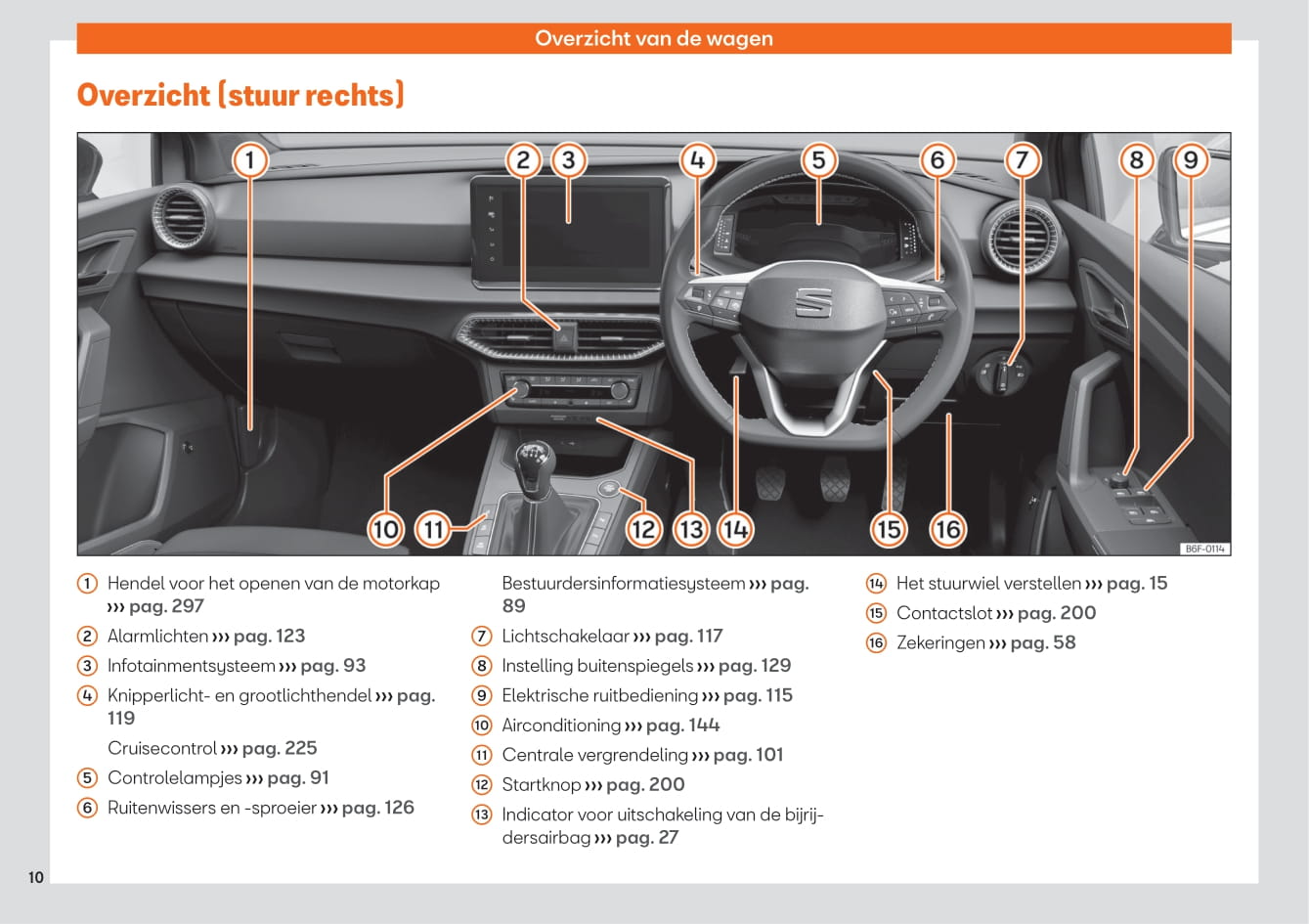 Overzicht van de wagen

Overzicht (stuur rechts)

1 2 3 4 5 6 7 8 9

10 11 12 13 14 15 16

B6F-0114

① Hendel voor het openen van de motorkap ››› pag. 297

② Alarmlichten ››› pag. 123

③ Infotainmentsysteem ››› pag. 93

④ Knipperlicht- en grootlichthendel ››› pag. 119

Cruisecontrol ››› pag. 225

⑤ Controlelampjes ››› pag. 91

⑥ Ruitenwissers en -sproeier ››› pag. 126

Bestuurdersinformatiesysteem ››› pag. 89

⑦ Lichtschakelaar ››› pag. 117

⑧ Instelling buitenspiegels ››› pag. 129

⑨ Elektrische ruitbediening ››› pag. 115

⑩ Airconditioning ››› pag. 144

⑪ Centrale vergrendeling ››› pag. 101

⑫ Startknop ››› pag. 200

⑬ Indicator voor uitschakeling van de bijrijdersairbag ››› pag. 27

⑭ Het stuurwiel verstellen ››› pag. 15

⑮ Contactslot ››› pag. 200

⑯ Zekeringen ››› pag. 58

10