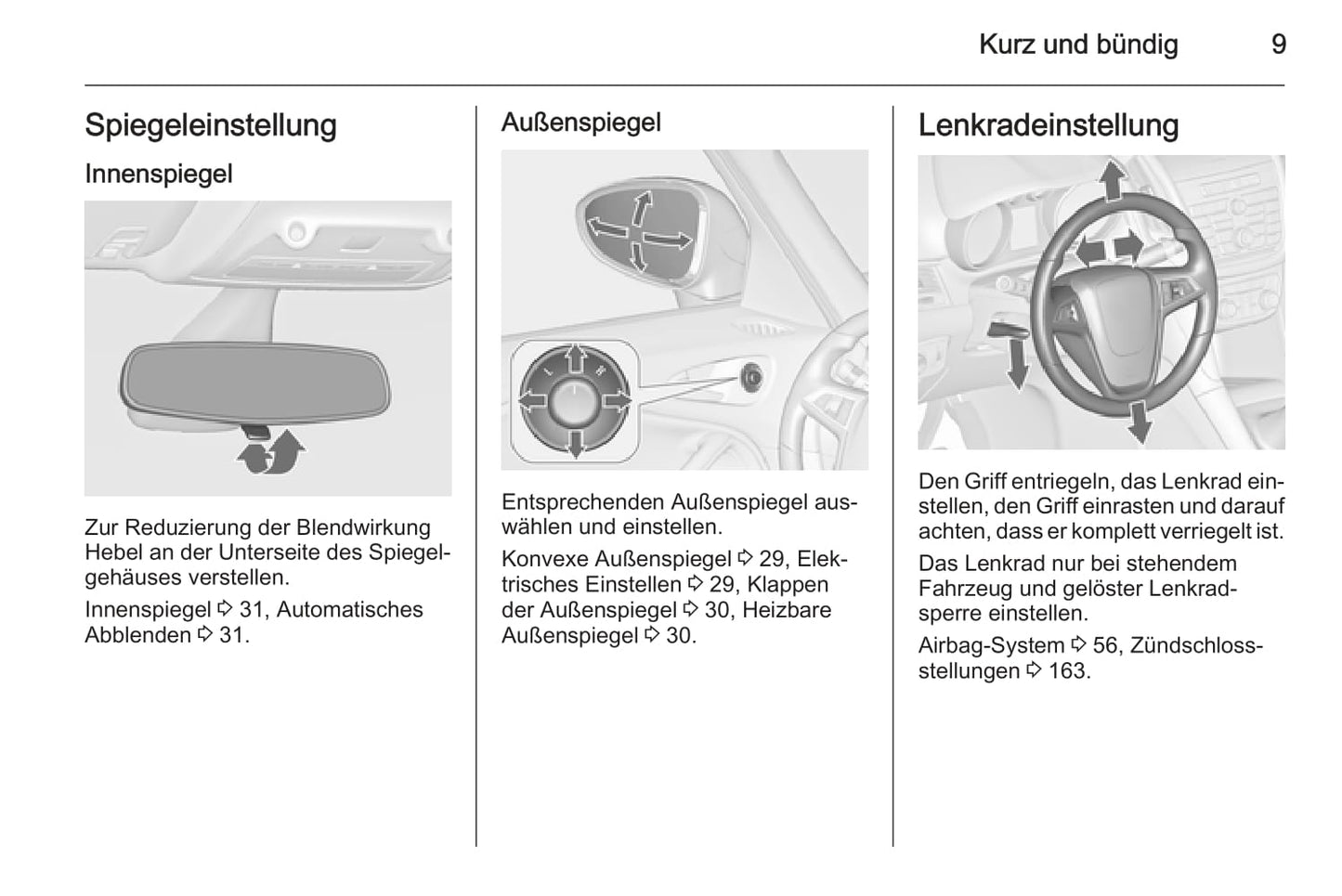 Kurz und bündig 9

Spiegeleinstellung

Innenspiegel

Zur Reduzierung der Blendwirkung Hebel an der Unterseite des Spiegelgehäuses verstellen.

Innenspiegel ⇨ 31, Automatisches Abblenden ⇨ 31.

Außenspiegel

L R

Entsprechenden Außenspiegel auswählen und einstellen.

Konvexe Außenspiegel ⇨ 29, Elektrisches Einstellen ⇨ 29, Klappen der Außenspiegel ⇨ 30, Heizbare Außenspiegel ⇨ 30.

Lenkradeinstellung

Den Griff entriegeln, das Lenkrad einstellen, den Griff einrasten und darauf achten, dass er komplett verriegelt ist.

Das Lenkrad nur bei stehendem Fahrzeug und gelöster Lenkradsperre einstellen.

Airbag-System ⇨ 56, Zündschlossstellungen ⇨ 163.