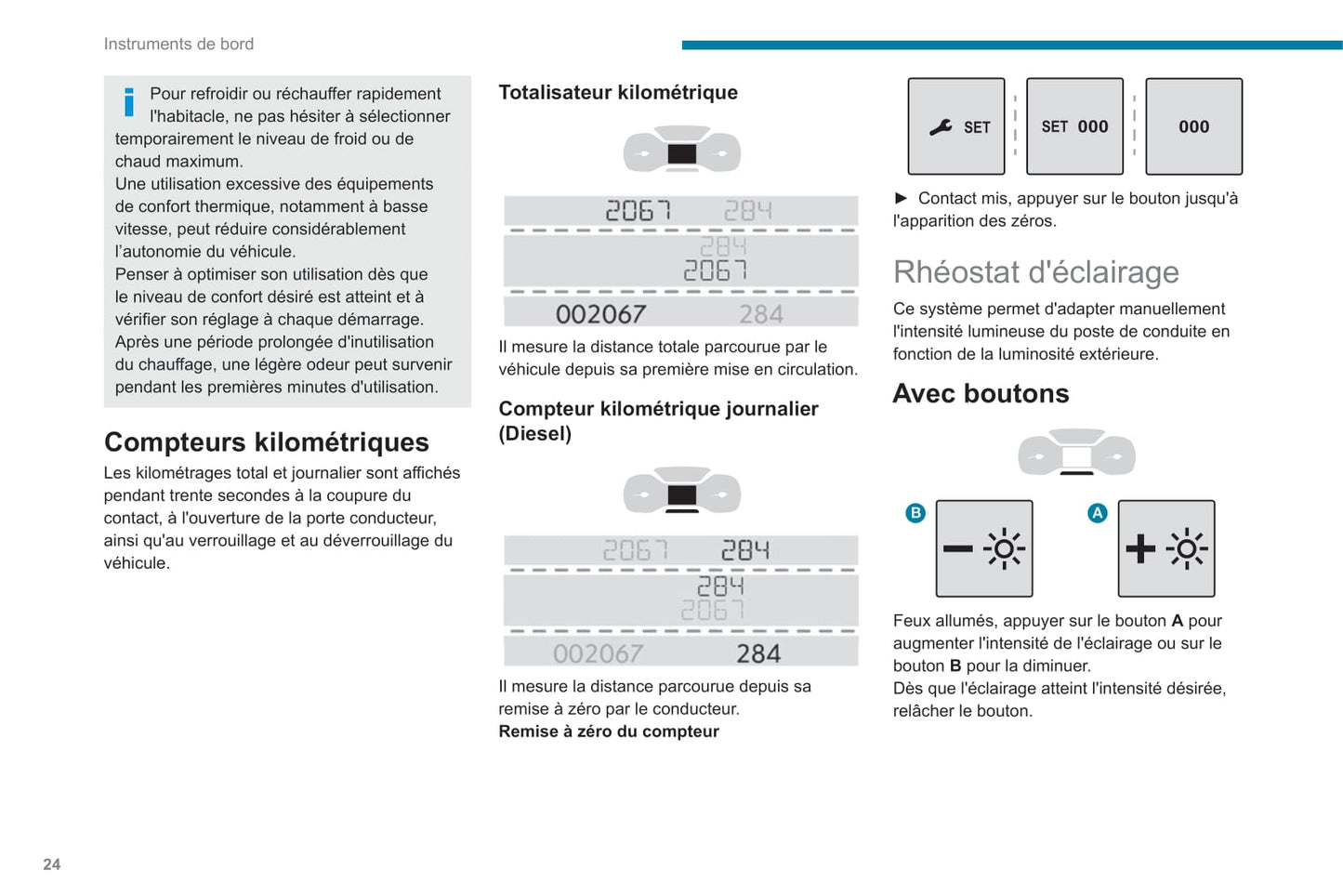 Instruments de bord

Pour refroidir ou réchauffer rapidement l'habitacle, ne pas hésiter à sélectionner temporairement le niveau de froid ou de chaud maximum.
Une utilisation excessive des équipements de confort thermique, notamment à basse vitesse, peut réduire considérablement l'autonomie du véhicule.
Penser à optimiser son utilisation dès que le niveau de confort désiré est atteint et à vérifier son réglage à chaque démarrage.
Après une période prolongée d'inutilisation du chauffage, une légère odeur peut survenir pendant les premières minutes d'utilisation.

Compteurs kilométriques

Les kilométrages total et journalier sont affichés pendant trente secondes à la coupure du contact, à l'ouverture de la porte conducteur, ainsi qu'au verrouillage et au déverrouillage du véhicule.

Totalisateur kilométrique

2067 284
284
2067
002067 284

Il mesure la distance totale parcourue par le véhicule depuis sa première mise en circulation.

Compteur kilométrique journalier (Diesel)

2067 284
284
2067
002067 284

Il mesure la distance parcourue depuis sa remise à zéro par le conducteur.
Remise à zéro du compteur

SET
SET 000
000

► Contact mis, appuyer sur le bouton jusqu'à l'apparition des zéros.

Rhéostat d'éclairage

Ce système permet d'adapter manuellement l'intensité lumineuse du poste de conduite en fonction de la luminosité extérieure.

Avec boutons

B
A

Feux allumés, appuyer sur le bouton A pour augmenter l'intensité de l'éclairage ou sur le bouton B pour la diminuer.
Dès que l'éclairage atteint l'intensité désirée, relâcher le bouton.

24