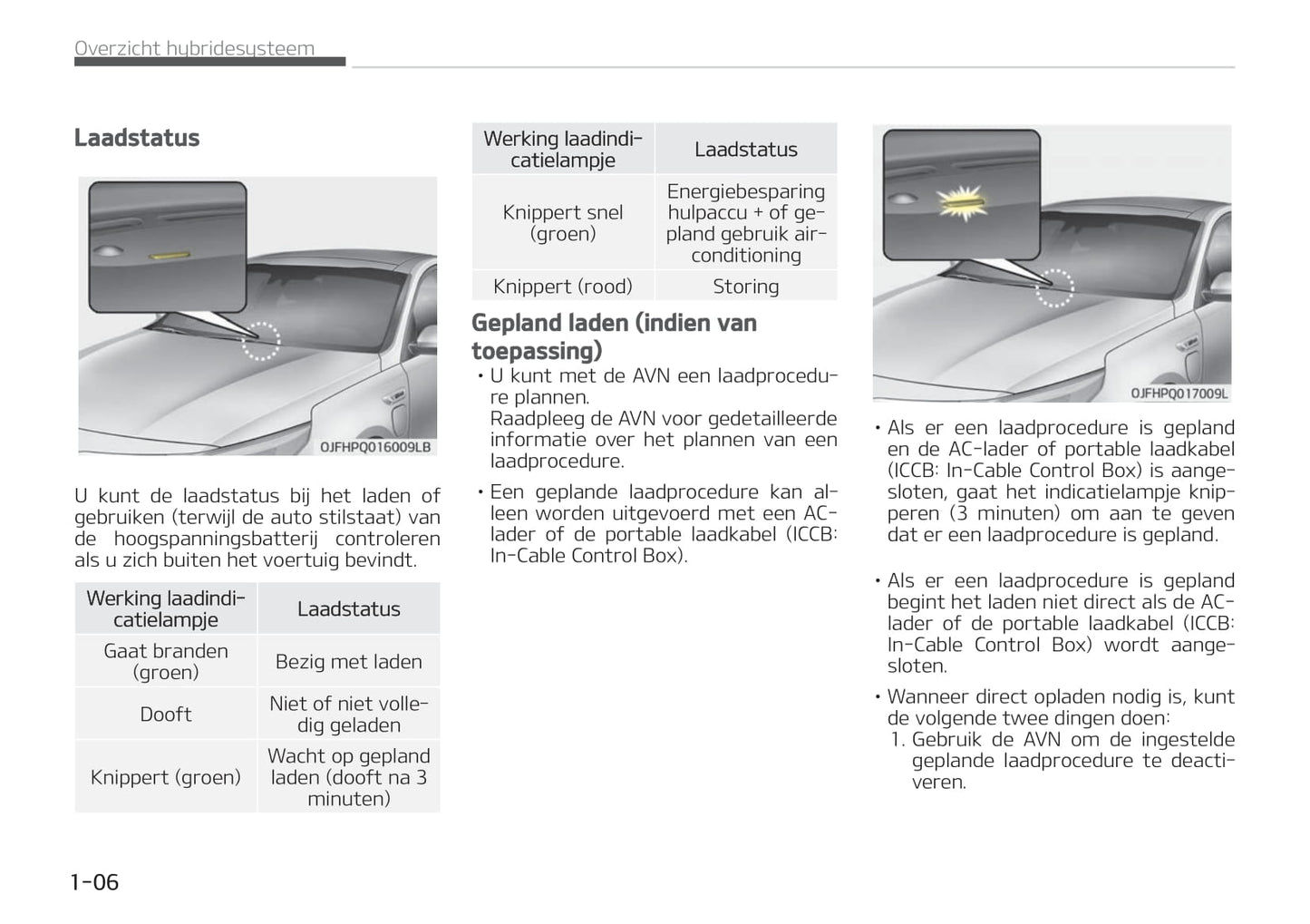 Overzicht hybridesysteem

Laadstatus

OJFHPQ016009LB

U kunt de laadstatus bij het laden of gebruiken (terwijl de auto stilstaat) van de hoogspanningsbatterij controleren als u zich buiten het voertuig bevindt.

| Werking laadindicatielampje | Laadstatus |
|---|---|
| Gaat branden (groen) | Bezig met laden |
| Dooft | Niet of niet volledig geladen |
| Knippert (groen) | Wacht op gepland laden (dooft na 3 minuten) |

| Werking laadindicatielampje | Laadstatus |
|---|---|
| Knippert snel (groen) | Energiebesparing hulpaccu + of gepland gebruik airconditioning |
| Knippert (rood) | Storing |

Gepland laden (indien van toepassing)

• U kunt met de AVN een laadprocedure plannen.
Raadpleeg de AVN voor gedetailleerde informatie over het plannen van een laadprocedure.

• Een geplande laadprocedure kan alleen worden uitgevoerd met een AC-lader of de portable laadkabel (ICCB: In-Cable Control Box).

OJFHPQ017009L

• Als er een laadprocedure is gepland en de AC-lader of portable laadkabel (ICCB: In-Cable Control Box) is aangesloten, gaat het indicatielampje knipperen (3 minuten) om aan te geven dat er een laadprocedure is gepland.

• Als er een laadprocedure is gepland begint het laden niet direct als de AC-lader of de portable laadkabel (ICCB: In-Cable Control Box) wordt aangesloten.

• Wanneer direct opladen nodig is, kunt de volgende twee dingen doen:
1. Gebruik de AVN om de ingestelde geplande laadprocedure te deactiveren.

1-06