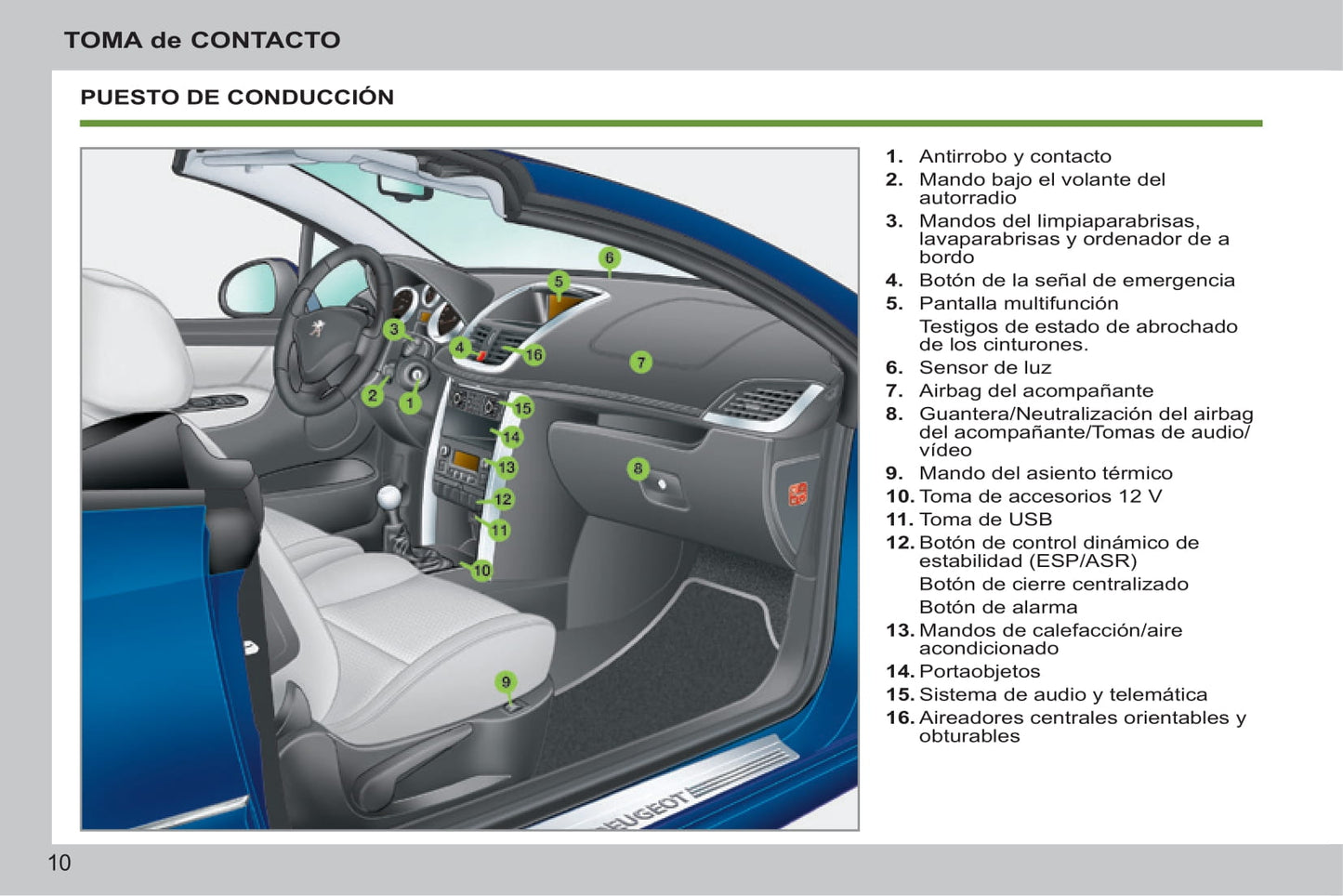 TOMA de CONTACTO

PUESTO DE CONDUCCIÓN

6
5
3
4
16
7
2
1
15
14
13
8
12
11
10
9
PEUGEOT

1. Antirrobo y contacto
2. Mando bajo el volante del autorradio
3. Mandos del limpiaparabrisas, lavaparabrisas y ordenador de a bordo
4. Botón de la señal de emergencia
5. Pantalla multifunción
Testigos de estado de abrochado de los cinturones.
6. Sensor de luz
7. Airbag del acompañante
8. Guantera/Neutralización del airbag del acompañante/Tomas de audio/vídeo
9. Mando del asiento térmico
10. Toma de accesorios 12 V
11. Toma de USB
12. Botón de control dinámico de estabilidad (ESP/ASR)
Botón de cierre centralizado
Botón de alarma
13. Mandos de calefacción/aire acondicionado
14. Portaobjetos
15. Sistema de audio y telemática
16. Aireadores centrales orientables y obturables

10