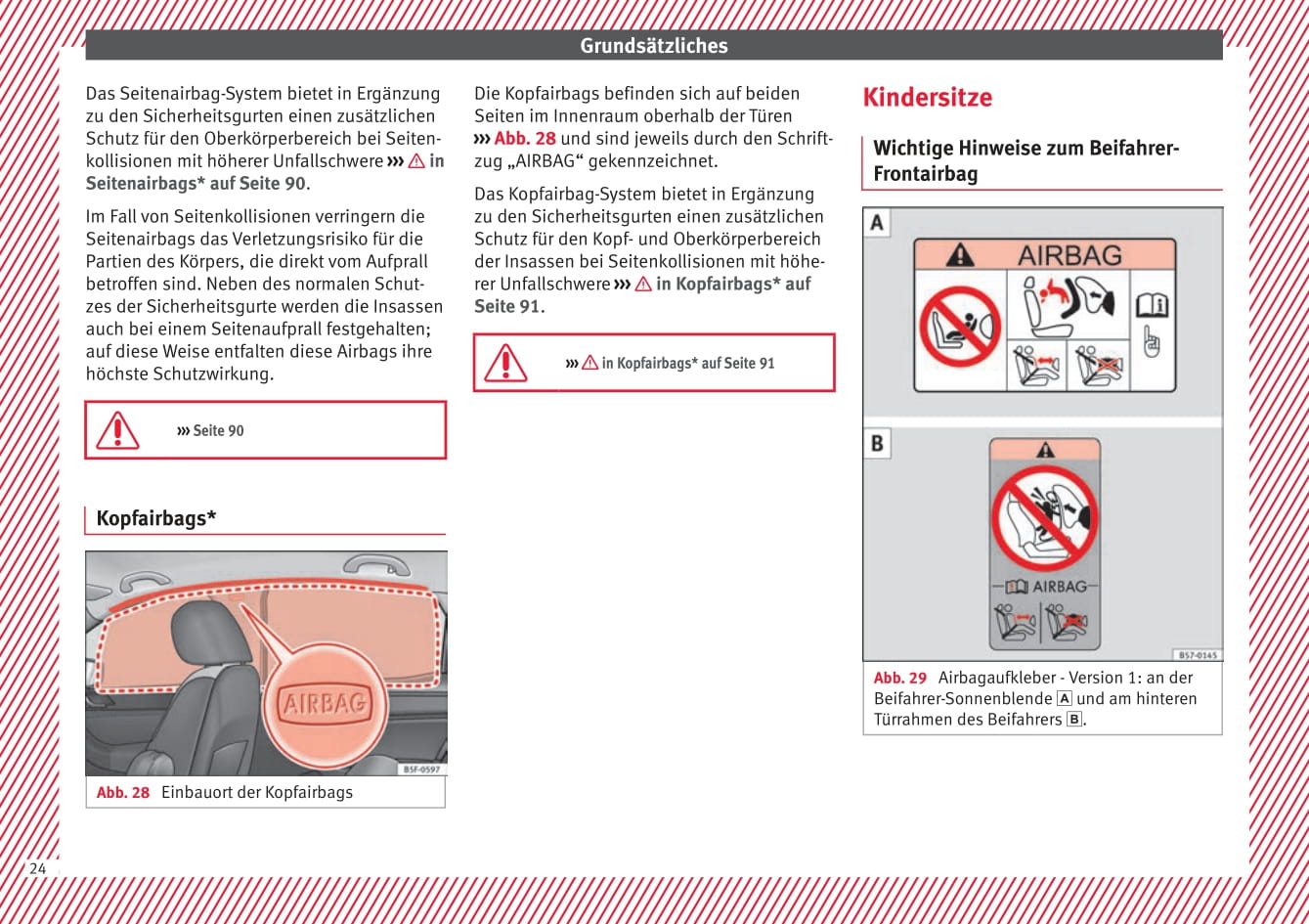 Grundsätzliches

Das Seitenairbag-System bietet in Ergänzung zu den Sicherheitsgurten einen zusätzlichen Schutz für den Oberkörperbereich bei Seitenkollisionen mit höherer Unfallschwere ››› ⚠ in Seitenairbags* auf Seite 90.

Im Fall von Seitenkollisionen verringern die Seitenairbags das Verletzungsrisiko für die Partien des Körpers, die direkt vom Aufprall betroffen sind. Neben des normalen Schutzes der Sicherheitsgurte werden die Insassen auch bei einem Seitenaufprall festgehalten; auf diese Weise entfalten diese Airbags ihre höchste Schutzwirkung.

››› Seite 90

Kopfairbags*

AIRBAG

B5F-0597

Abb. 28 Einbauort der Kopfairbags

Die Kopfairbags befinden sich auf beiden Seiten im Innenraum oberhalb der Türen ››› Abb. 28 und sind jeweils durch den Schriftzug „AIRBAG“ gekennzeichnet.

Das Kopfairbag-System bietet in Ergänzung zu den Sicherheitsgurten einen zusätzlichen Schutz für den Kopf- und Oberkörperbereich der Insassen bei Seitenkollisionen mit höherer Unfallschwere ››› ⚠ in Kopfairbags* auf Seite 91.

››› ⚠ in Kopfairbags* auf Seite 91

Kindersitze

Wichtige Hinweise zum Beifahrer-Frontairbag

A

AIRBAG

B

AIRBAG

B57-0145

Abb. 29 Airbagaufkleber - Version 1: an der Beifahrer-Sonnenblende A und am hinteren Türrahmen des Beifahrers B.

24