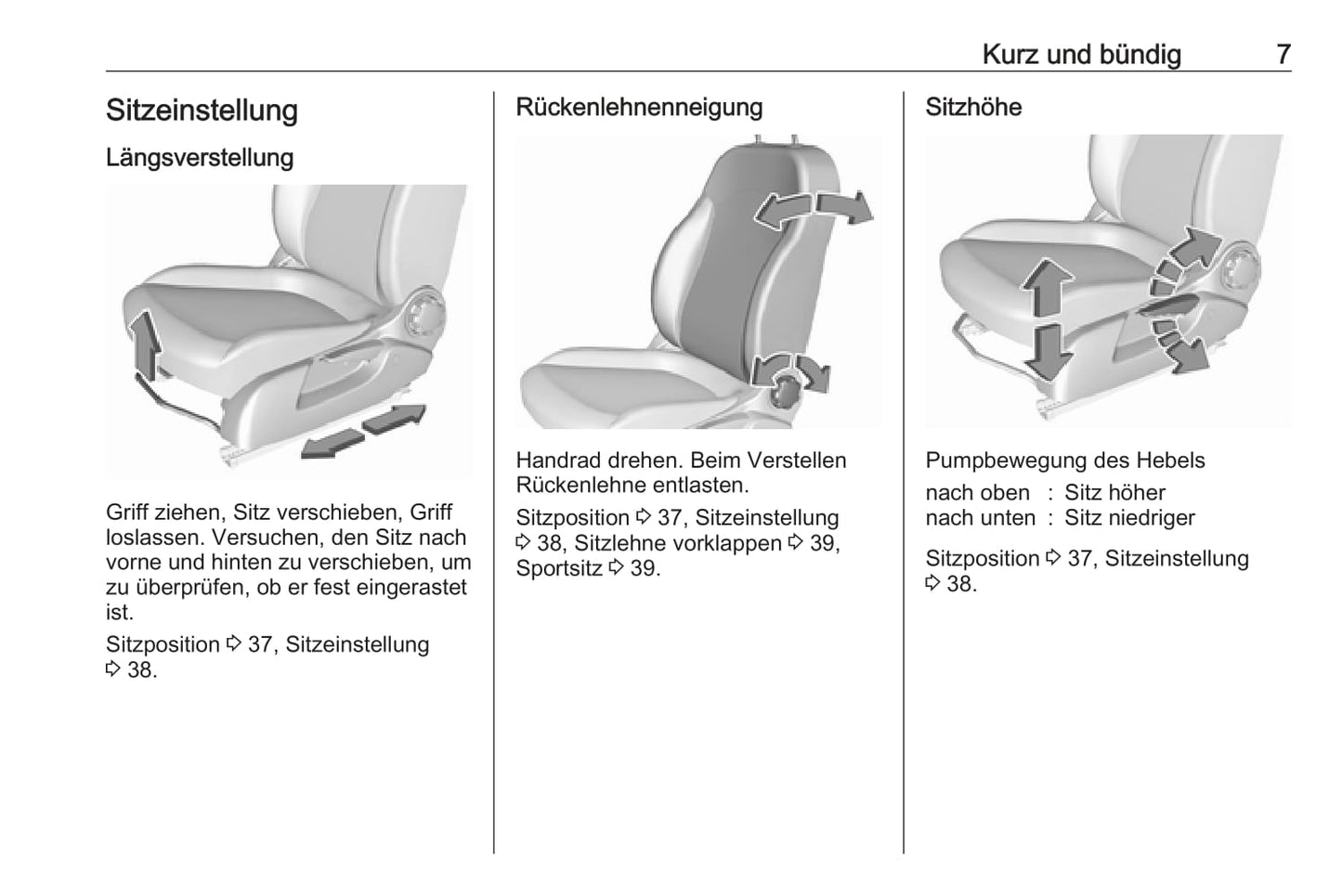 Kurz und bündig 7

Sitzeinstellung

Längsverstellung

Griff ziehen, Sitz verschieben, Griff loslassen. Versuchen, den Sitz nach vorne und hinten zu verschieben, um zu überprüfen, ob er fest eingerastet ist.

Sitzposition ⇨ 37, Sitzeinstellung ⇨ 38.

Rückenlehnenneigung

Handrad drehen. Beim Verstellen Rückenlehne entlasten.

Sitzposition ⇨ 37, Sitzeinstellung ⇨ 38, Sitzlehne vorklappen ⇨ 39, Sportsitz ⇨ 39.

Sitzhöhe

Pumpbewegung des Hebels

nach oben : Sitz höher
nach unten : Sitz niedriger

Sitzposition ⇨ 37, Sitzeinstellung ⇨ 38.