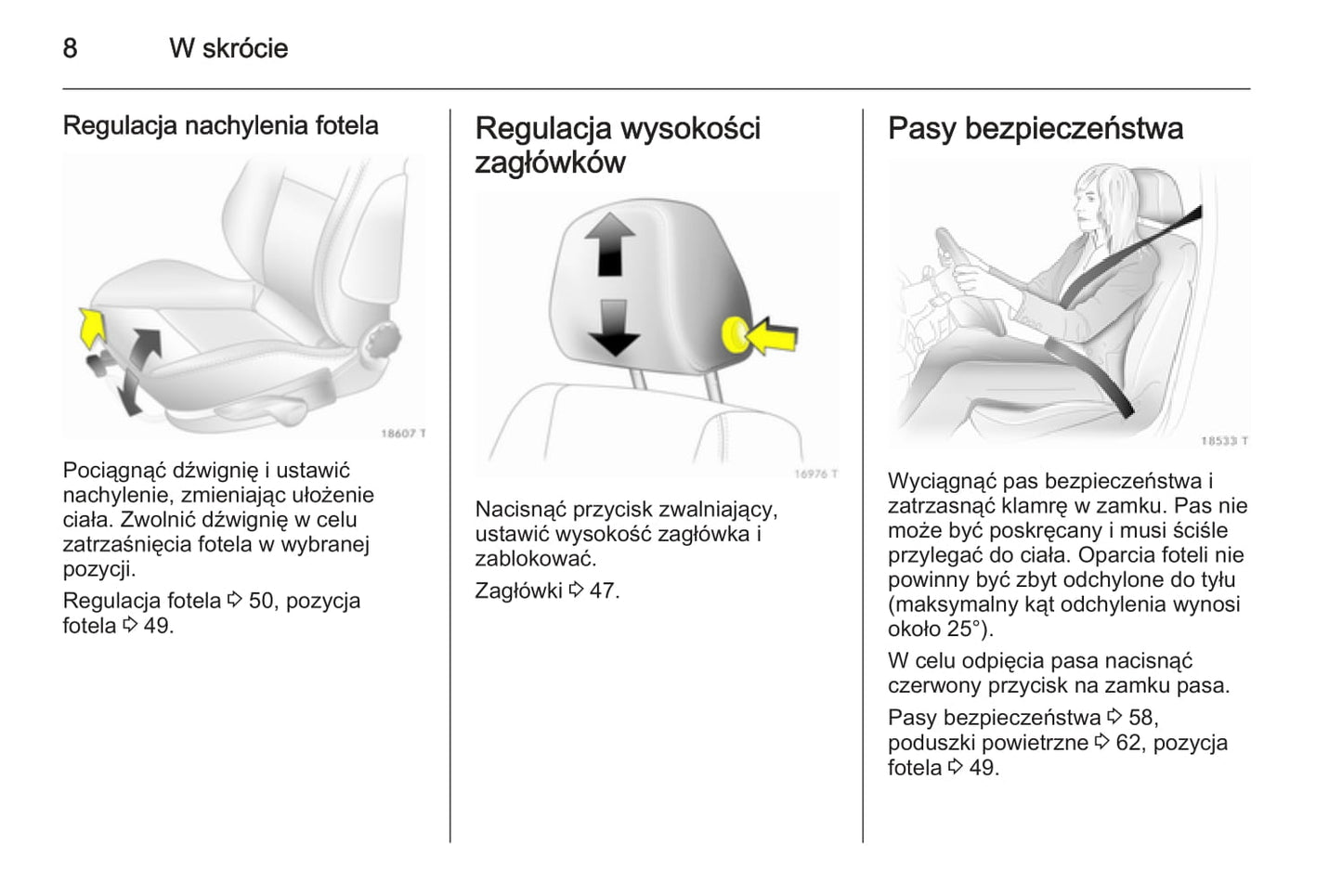 8 W skrócie

Regulacja nachylenia fotela

18607 T

Pociągnąć dźwignię i ustawić nachylenie, zmieniając ułożenie ciała. Zwolnić dźwignię w celu zatrzaśnięcia fotela w wybranej pozycji.

Regulacja fotela ⇨ 50, pozycja fotela ⇨ 49.

Regulacja wysokości zagłówków

16976 T

Nacisnąć przycisk zwalniający, ustawić wysokość zagłówka i zablokować.

Zagłówki ⇨ 47.

Pasy bezpieczeństwa

18533 T

Wyciągnąć pas bezpieczeństwa i zatrzasnąć klamrę w zamku. Pas nie może być poskręcany i musi ściśle przylegać do ciała. Oparcia foteli nie powinny być zbyt odchylone do tyłu (maksymalny kąt odchylenia wynosi około 25°).

W celu odpięcia pasa nacisnąć czerwony przycisk na zamku pasa.

Pasy bezpieczeństwa ⇨ 58, poduszki powietrzne ⇨ 62, pozycja fotela ⇨ 49.