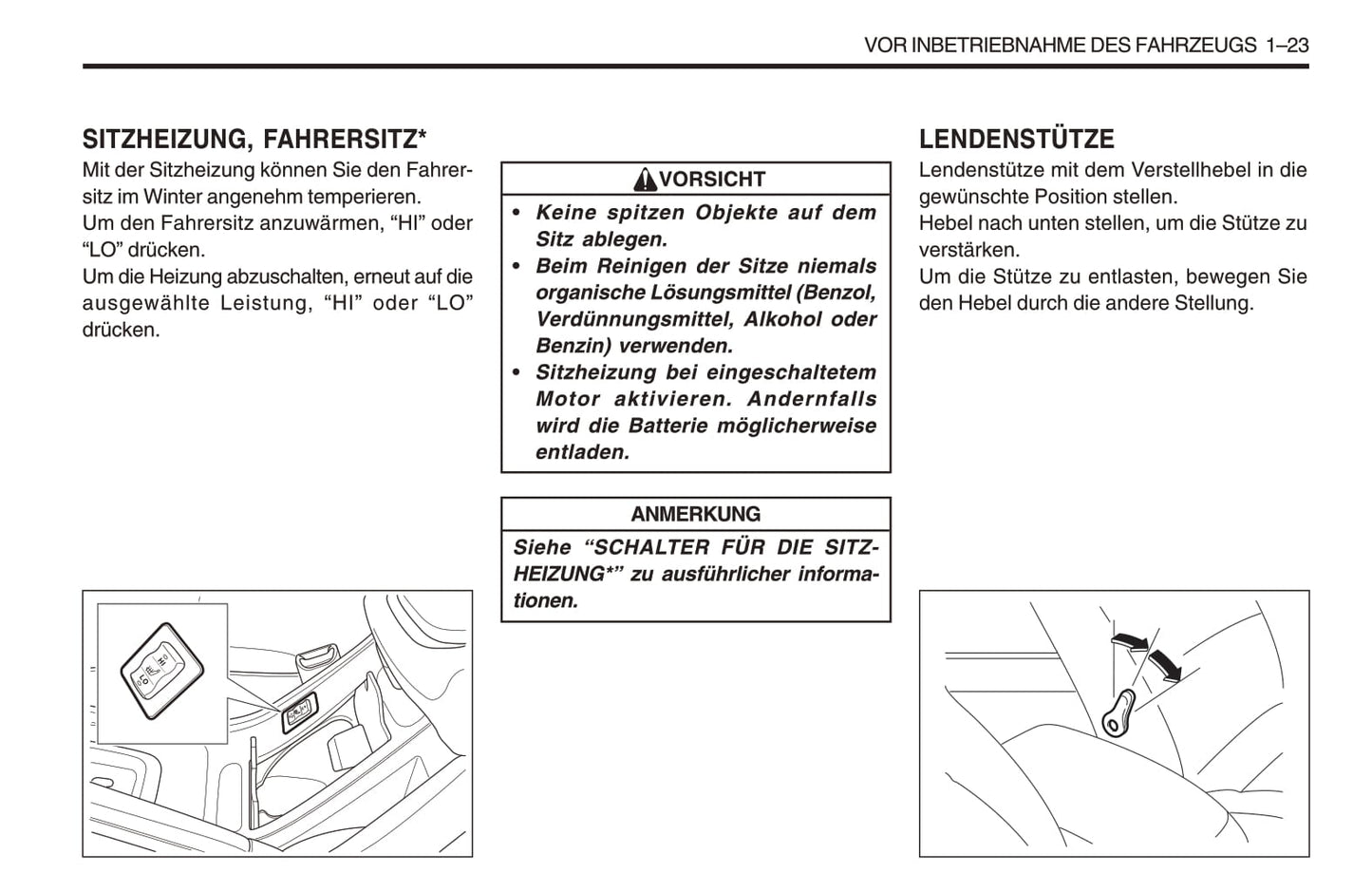 VOR INBETRIEBNAHME DES FAHRZEUGS 1–23

SITZHEIZUNG, FAHRERSITZ*

Mit der Sitzheizung können Sie den Fahrersitz im Winter angenehm temperieren.
Um den Fahrersitz anzuwärmen, “HI” oder “LO” drücken.
Um die Heizung abzuschalten, erneut auf die ausgewählte Leistung, “HI” oder “LO” drücken.

VORSICHT

• Keine spitzen Objekte auf dem Sitz ablegen.
• Beim Reinigen der Sitze niemals organische Lösungsmittel (Benzol, Verdünnungsmittel, Alkohol oder Benzin) verwenden.
• Sitzheizung bei eingeschaltetem Motor aktivieren. Andernfalls wird die Batterie möglicherweise entladen.

ANMERKUNG

Siehe “SCHALTER FÜR DIE SITZHEIZUNG*” zu ausführlicher informationen.

LENDENSTÜTZE

Lendenstütze mit dem Verstellhebel in die gewünschte Position stellen.
Hebel nach unten stellen, um die Stütze zu verstärken.
Um die Stütze zu entlasten, bewegen Sie den Hebel durch die andere Stellung.