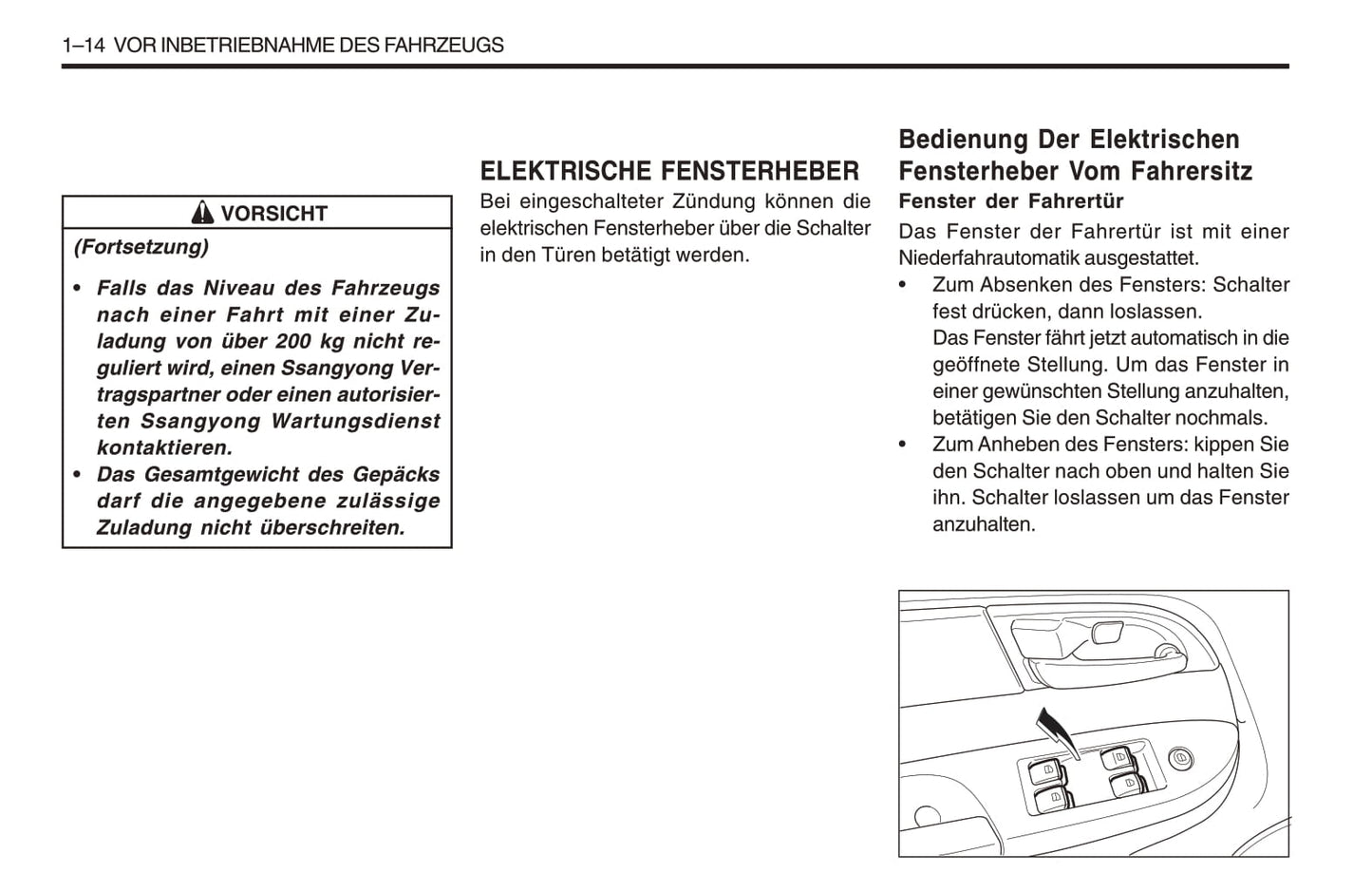 1–14 VOR INBETRIEBNAHME DES FAHRZEUGS

VORSICHT

(Fortsetzung)

• Falls das Niveau des Fahrzeugs nach einer Fahrt mit einer Zuladung von über 200 kg nicht reguliert wird, einen Ssangyong Vertragspartner oder einen autorisierten Ssangyong Wartungsdienst kontaktieren.
• Das Gesamtgewicht des Gepäcks darf die angegebene zulässige Zuladung nicht überschreiten.

ELEKTRISCHE FENSTERHEBER

Bei eingeschalteter Zündung können die elektrischen Fensterheber über die Schalter in den Türen betätigt werden.

Bedienung Der Elektrischen Fensterheber Vom Fahrersitz

Fenster der Fahrertür

Das Fenster der Fahrertür ist mit einer Niederfahrautomatik ausgestattet.

• Zum Absenken des Fensters: Schalter fest drücken, dann loslassen.
Das Fenster fährt jetzt automatisch in die geöffnete Stellung. Um das Fenster in einer gewünschten Stellung anzuhalten, betätigen Sie den Schalter nochmals.
• Zum Anheben des Fensters: kippen Sie den Schalter nach oben und halten Sie ihn. Schalter loslassen um das Fenster anzuhalten.