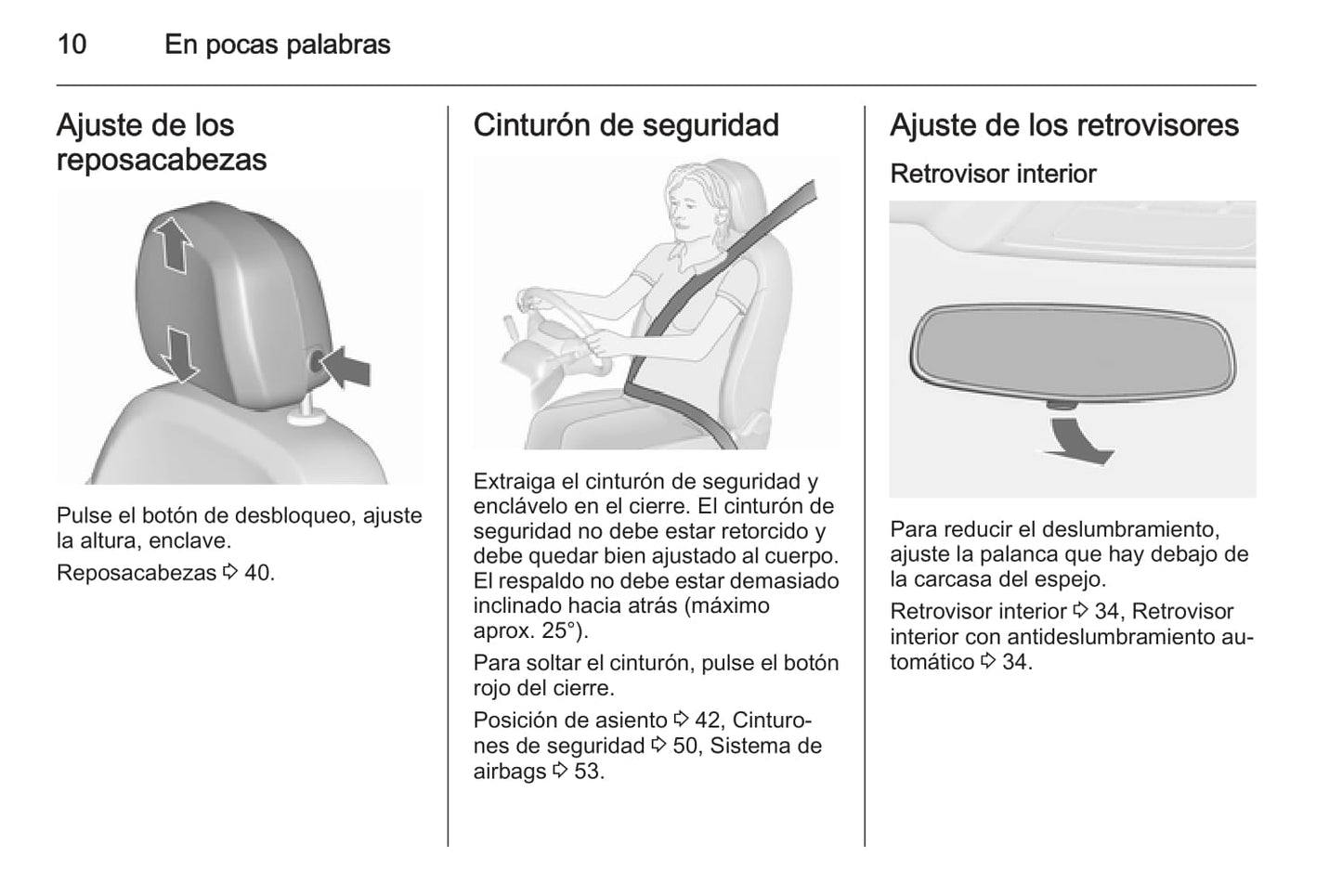 10 En pocas palabras

Ajuste de los reposacabezas

Pulse el botón de desbloqueo, ajuste la altura, enclave.

Reposacabezas ⇨ 40.

Cinturón de seguridad

Extraiga el cinturón de seguridad y enclávelo en el cierre. El cinturón de seguridad no debe estar retorcido y debe quedar bien ajustado al cuerpo. El respaldo no debe estar demasiado inclinado hacia atrás (máximo aprox. 25°).

Para soltar el cinturón, pulse el botón rojo del cierre.

Posición de asiento ⇨ 42, Cinturones de seguridad ⇨ 50, Sistema de airbags ⇨ 53.

Ajuste de los retrovisores

Retrovisor interior

Para reducir el deslumbramiento, ajuste la palanca que hay debajo de la carcasa del espejo.

Retrovisor interior ⇨ 34, Retrovisor interior con antideslumbramiento automático ⇨ 34.