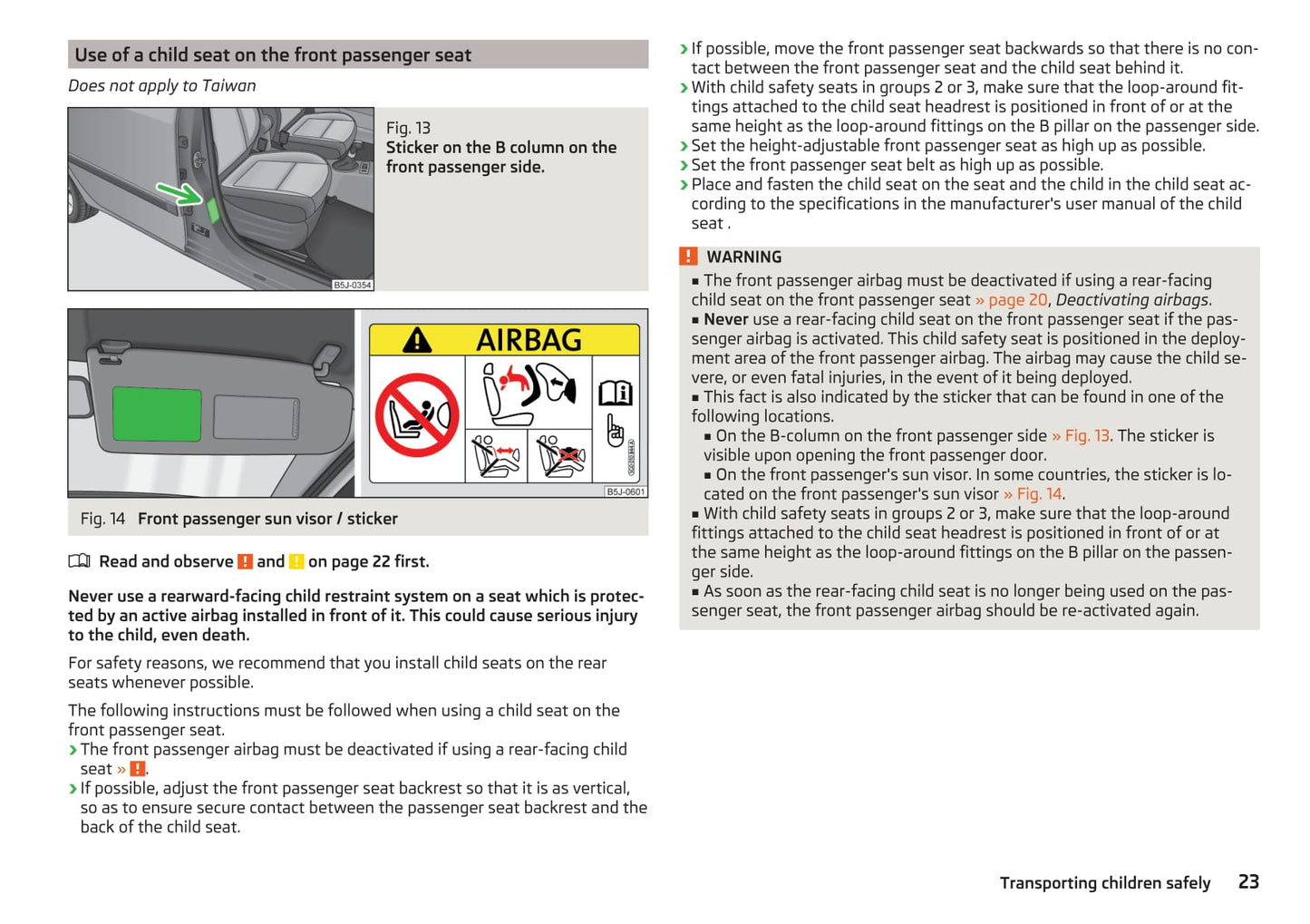 Use of a child seat on the front passenger seat

Does not apply to Taiwan

B5J-0354

Fig. 13
Sticker on the B column on the front passenger side.

AIRBAG

B5J-0601

Fig. 14 Front passenger sun visor / sticker

Read and observe ! and ! on page 22 first.

Never use a rearward-facing child restraint system on a seat which is protected by an active airbag installed in front of it. This could cause serious injury to the child, even death.

For safety reasons, we recommend that you install child seats on the rear seats whenever possible.

The following instructions must be followed when using a child seat on the front passenger seat.
› The front passenger airbag must be deactivated if using a rear-facing child seat » !.
› If possible, adjust the front passenger seat backrest so that it is as vertical, so as to ensure secure contact between the passenger seat backrest and the back of the child seat.
› If possible, move the front passenger seat backwards so that there is no contact between the front passenger seat and the child seat behind it.
› With child safety seats in groups 2 or 3, make sure that the loop-around fittings attached to the child seat headrest is positioned in front of or at the same height as the loop-around fittings on the B pillar on the passenger side.
› Set the height-adjustable front passenger seat as high up as possible.
› Set the front passenger seat belt as high up as possible.
› Place and fasten the child seat on the seat and the child in the child seat according to the specifications in the manufacturer's user manual of the child seat .

! WARNING
■ The front passenger airbag must be deactivated if using a rear-facing child seat on the front passenger seat » page 20, Deactivating airbags.
■ Never use a rear-facing child seat on the front passenger seat if the passenger airbag is activated. This child safety seat is positioned in the deployment area of the front passenger airbag. The airbag may cause the child severe, or even fatal injuries, in the event of it being deployed.
■ This fact is also indicated by the sticker that can be found in one of the following locations.
■ On the B-column on the front passenger side » Fig. 13. The sticker is visible upon opening the front passenger door.
■ On the front passenger's sun visor. In some countries, the sticker is located on the front passenger's sun visor » Fig. 14.
■ With child safety seats in groups 2 or 3, make sure that the loop-around fittings attached to the child seat headrest is positioned in front of or at the same height as the loop-around fittings on the B pillar on the passenger side.
■ As soon as the rear-facing child seat is no longer being used on the passenger seat, the front passenger airbag should be re-activated again.

Transporting children safely 23