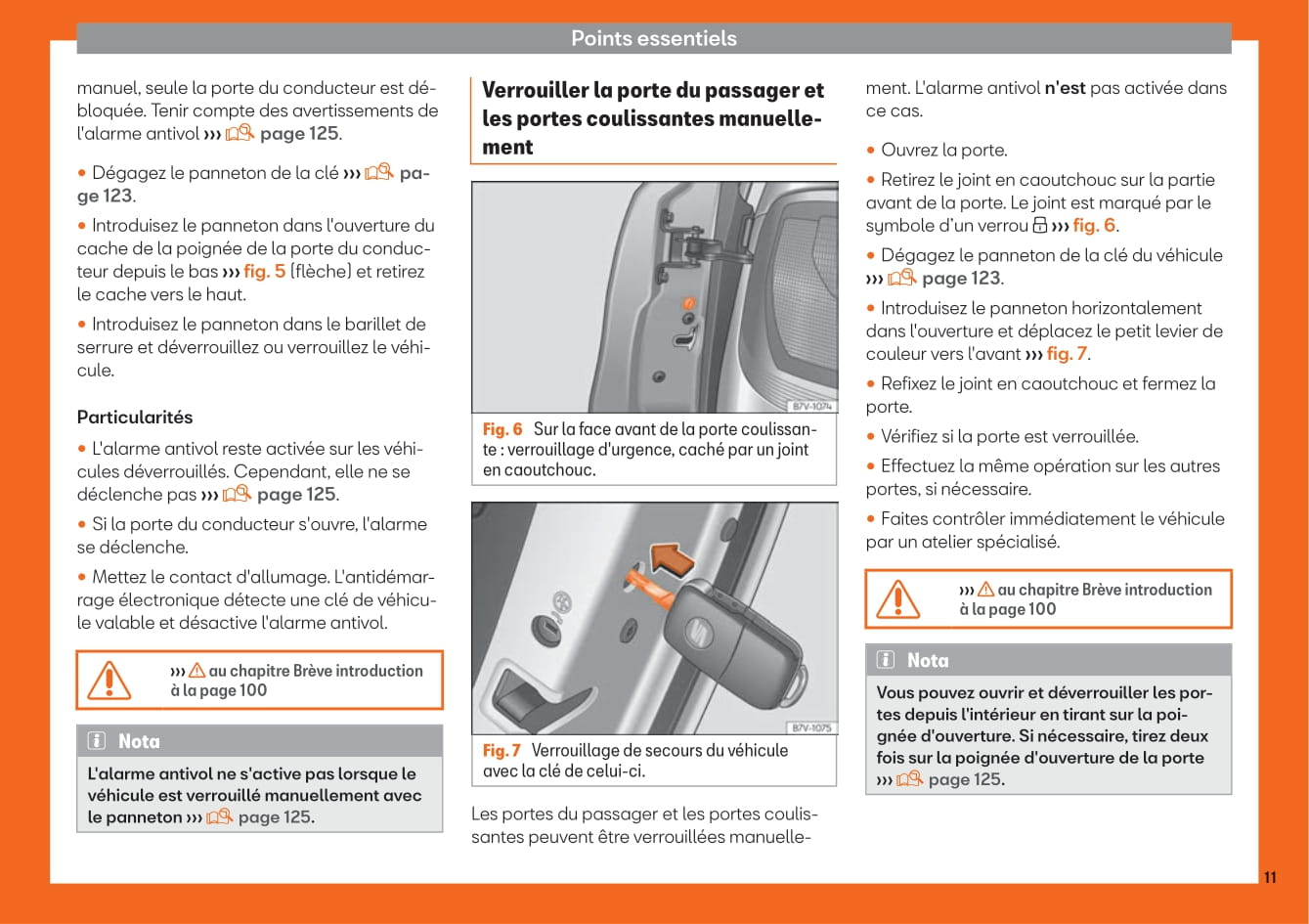 Points essentiels

manuel, seule la porte du conducteur est débloquée. Tenir compte des avertissements de l'alarme antivol ››› page 125.

• Dégagez le panneton de la clé ››› page 123.

• Introduisez le panneton dans l'ouverture du cache de la poignée de la porte du conducteur depuis le bas ››› fig. 5 (flèche) et retirez le cache vers le haut.

• Introduisez le panneton dans le barillet de serrure et déverrouillez ou verrouillez le véhicule.

Particularités

• L'alarme antivol reste activée sur les véhicules déverrouillés. Cependant, elle ne se déclenche pas ››› page 125.

• Si la porte du conducteur s'ouvre, l'alarme se déclenche.

• Mettez le contact d'allumage. L'antidémarrage électronique détecte une clé de véhicule valable et désactive l'alarme antivol.

››› au chapitre Brève introduction à la page 100

Nota

L'alarme antivol ne s'active pas lorsque le véhicule est verrouillé manuellement avec le panneton ››› page 125.

Verrouiller la porte du passager et les portes coulissantes manuellement

B7V-1074

Fig. 6 Sur la face avant de la porte coulissante : verrouillage d'urgence, caché par un joint en caoutchouc.

B7V-1075

Fig. 7 Verrouillage de secours du véhicule avec la clé de celui-ci.

Les portes du passager et les portes coulissantes peuvent être verrouillées manuellement. L'alarme antivol n'est pas activée dans ce cas.

• Ouvrez la porte.

• Retirez le joint en caoutchouc sur la partie avant de la porte. Le joint est marqué par le symbole d'un verrou ››› fig. 6.

• Dégagez le panneton de la clé du véhicule ››› page 123.

• Introduisez le panneton horizontalement dans l'ouverture et déplacez le petit levier de couleur vers l'avant ››› fig. 7.

• Refixez le joint en caoutchouc et fermez la porte.

• Vérifiez si la porte est verrouillée.

• Effectuez la même opération sur les autres portes, si nécessaire.

• Faites contrôler immédiatement le véhicule par un atelier spécialisé.

››› au chapitre Brève introduction à la page 100

Nota

Vous pouvez ouvrir et déverrouiller les portes depuis l'intérieur en tirant sur la poignée d'ouverture. Si nécessaire, tirez deux fois sur la poignée d'ouverture de la porte ››› page 125.

11