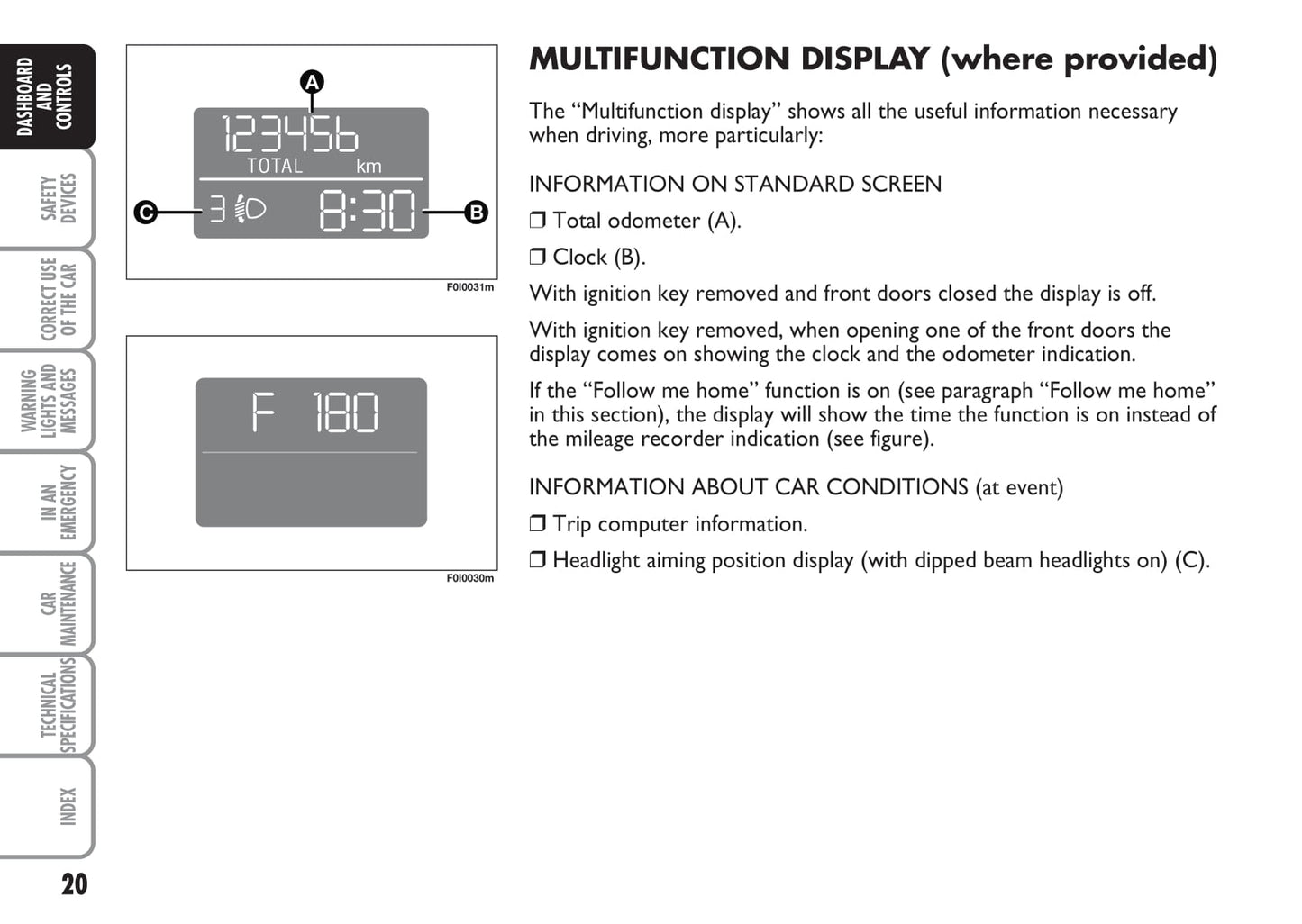 DASHBOARD AND CONTROLS

SAFETY DEVICES

CORRECT USE OF THE CAR

WARNING LIGHTS AND MESSAGES

IN AN EMERGENCY

CAR MAINTENANCE

TECHNICAL SPECIFICATIONS

INDEX

20

A
123456
TOTAL km
C 3 8:30 B
F0I0031m

F 180
F0I0030m

MULTIFUNCTION DISPLAY (where provided)

The “Multifunction display” shows all the useful information necessary when driving, more particularly:

INFORMATION ON STANDARD SCREEN

❒ Total odometer (A).

❒ Clock (B).

With ignition key removed and front doors closed the display is off.

With ignition key removed, when opening one of the front doors the display comes on showing the clock and the odometer indication.

If the “Follow me home” function is on (see paragraph “Follow me home” in this section), the display will show the time the function is on instead of the mileage recorder indication (see figure).

INFORMATION ABOUT CAR CONDITIONS (at event)

❒ Trip computer information.

❒ Headlight aiming position display (with dipped beam headlights on) (C).