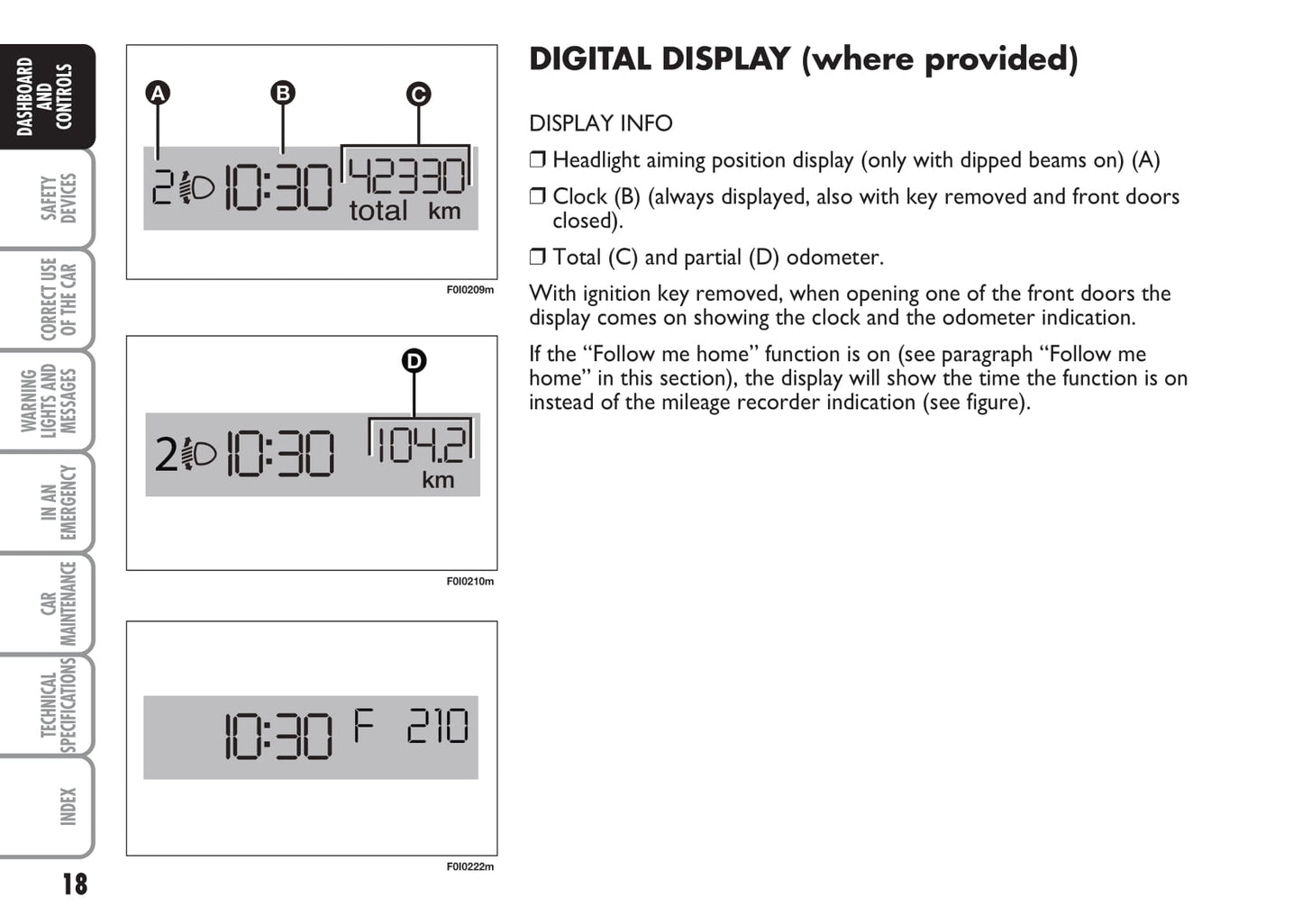 DASHBOARD AND CONTROLS

SAFETY DEVICES

CORRECT USE OF THE CAR

WARNING LIGHTS AND MESSAGES

IN AN EMERGENCY

CAR MAINTENANCE

TECHNICAL SPECIFICATIONS

INDEX

18

A B C

2 10:30 42330 total km

F0I0209m

D

2 10:30 104.2 km

F0I0210m

10:30 F 210

F0I0222m

DIGITAL DISPLAY (where provided)

DISPLAY INFO

❒ Headlight aiming position display (only with dipped beams on) (A)

❒ Clock (B) (always displayed, also with key removed and front doors closed).

❒ Total (C) and partial (D) odometer.

With ignition key removed, when opening one of the front doors the display comes on showing the clock and the odometer indication.

If the “Follow me home” function is on (see paragraph “Follow me home” in this section), the display will show the time the function is on instead of the mileage recorder indication (see figure).