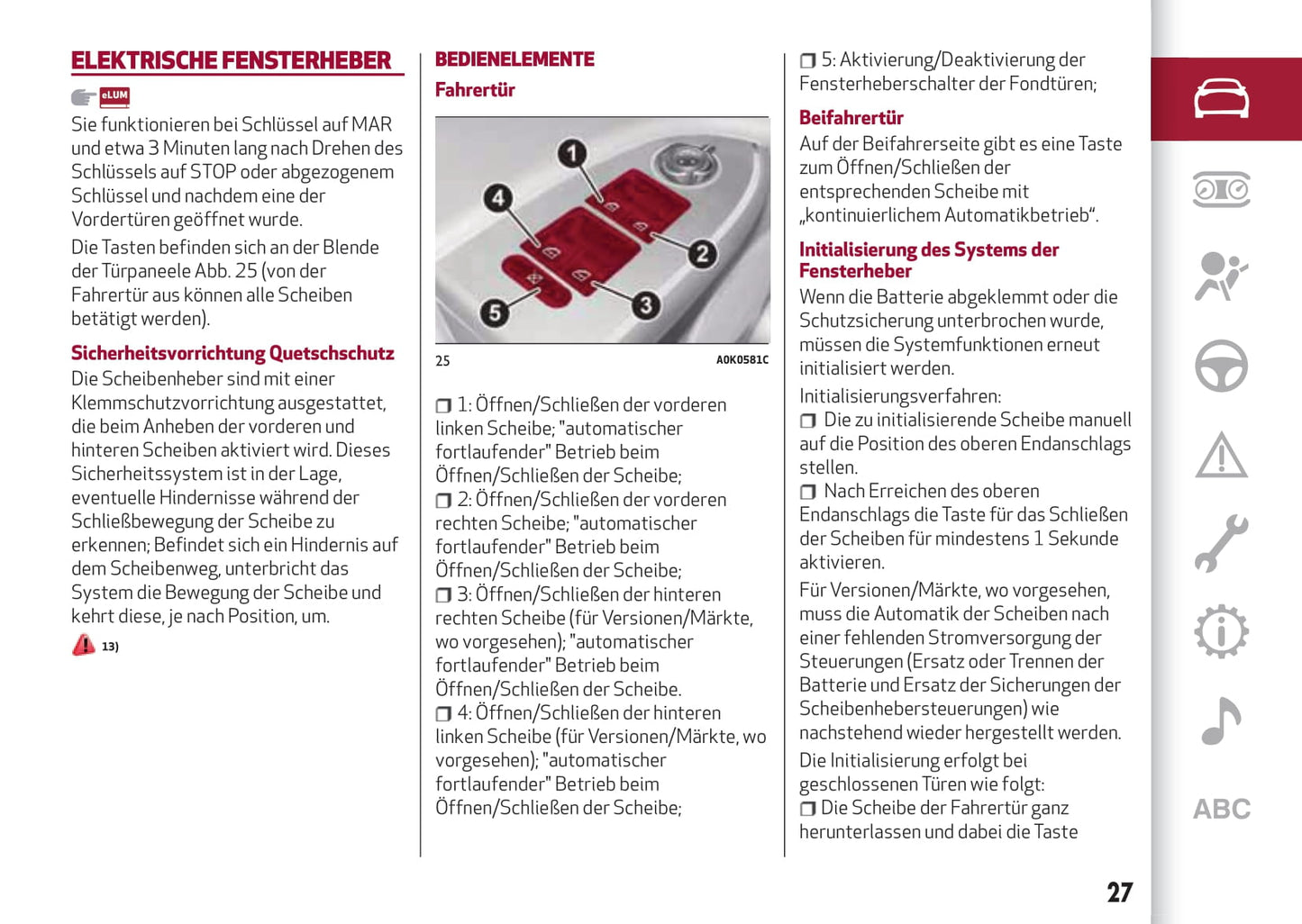 ELEKTRISCHE FENSTERHEBER

eLUM

Sie funktionieren bei Schlüssel auf MAR und etwa 3 Minuten lang nach Drehen des Schlüssels auf STOP oder abgezogenem Schlüssel und nachdem eine der Vordertüren geöffnet wurde.

Die Tasten befinden sich an der Blende der Türpaneele Abb. 25 (von der Fahrertür aus können alle Scheiben betätigt werden).

Sicherheitsvorrichtung Quetschschutz

Die Scheibenheber sind mit einer Klemmschutzvorrichtung ausgestattet, die beim Anheben der vorderen und hinteren Scheiben aktiviert wird. Dieses Sicherheitssystem ist in der Lage, eventuelle Hindernisse während der Schließbewegung der Scheibe zu erkennen; Befindet sich ein Hindernis auf dem Scheibenweg, unterbricht das System die Bewegung der Scheibe und kehrt diese, je nach Position, um.

13)

BEDIENELEMENTE

Fahrertür

1 2 3 4 5

25 A0K0581C

❒ 1: Öffnen/Schließen der vorderen linken Scheibe; "automatischer fortlaufender" Betrieb beim Öffnen/Schließen der Scheibe;
❒ 2: Öffnen/Schließen der vorderen rechten Scheibe; "automatischer fortlaufender" Betrieb beim Öffnen/Schließen der Scheibe;
❒ 3: Öffnen/Schließen der hinteren rechten Scheibe (für Versionen/Märkte, wo vorgesehen); "automatischer fortlaufender" Betrieb beim Öffnen/Schließen der Scheibe.
❒ 4: Öffnen/Schließen der hinteren linken Scheibe (für Versionen/Märkte, wo vorgesehen); "automatischer fortlaufender" Betrieb beim Öffnen/Schließen der Scheibe;
❒ 5: Aktivierung/Deaktivierung der Fensterheberschalter der Fondtüren;

Beifahrertür

Auf der Beifahrerseite gibt es eine Taste zum Öffnen/Schließen der entsprechenden Scheibe mit „kontinuierlichem Automatikbetrieb“.

Initialisierung des Systems der Fensterheber

Wenn die Batterie abgeklemmt oder die Schutzsicherung unterbrochen wurde, müssen die Systemfunktionen erneut initialisiert werden.

Initialisierungsverfahren:
❒ Die zu initialisierende Scheibe manuell auf die Position des oberen Endanschlags stellen.
❒ Nach Erreichen des oberen Endanschlags die Taste für das Schließen der Scheiben für mindestens 1 Sekunde aktivieren.

Für Versionen/Märkte, wo vorgesehen, muss die Automatik der Scheiben nach einer fehlenden Stromversorgung der Steuerungen (Ersatz oder Trennen der Batterie und Ersatz der Sicherungen der Scheibenhebersteuerungen) wie nachstehend wieder hergestellt werden.

Die Initialisierung erfolgt bei geschlossenen Türen wie folgt:
❒ Die Scheibe der Fahrertür ganz herunterlassen und dabei die Taste

ABC

27