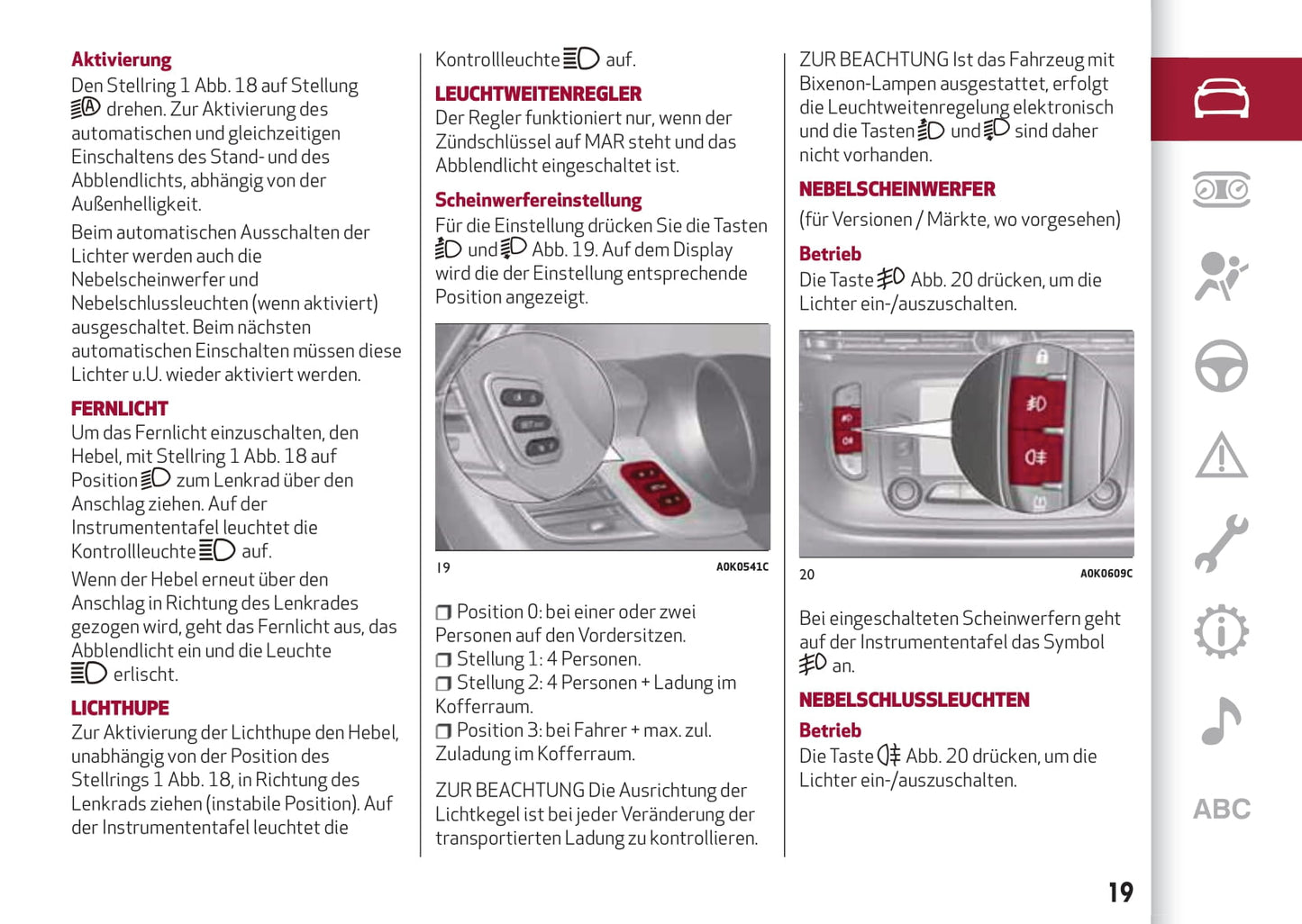 **Aktivierung**
Den Stellring 1 Abb. 18 auf Stellung drehen. Zur Aktivierung des automatischen und gleichzeitigen Einschaltens des Stand- und des Abblendlichts, abhängig von der Außenhelligkeit.

Beim automatischen Ausschalten der Lichter werden auch die Nebelscheinwerfer und Nebelschlussleuchten (wenn aktiviert) ausgeschaltet. Beim nächsten automatischen Einschalten müssen diese Lichter u.U. wieder aktiviert werden.

**FERNLICHT**
Um das Fernlicht einzuschalten, den Hebel, mit Stellring 1 Abb. 18 auf Position zum Lenkrad über den Anschlag ziehen. Auf der Instrumententafel leuchtet die Kontrollleuchte auf.

Wenn der Hebel erneut über den Anschlag in Richtung des Lenkrades gezogen wird, geht das Fernlicht aus, das Abblendlicht ein und die Leuchte erlischt.

**LICHTHUPE**
Zur Aktivierung der Lichthupe den Hebel, unabhängig von der Position des Stellrings 1 Abb. 18, in Richtung des Lenkrads ziehen (instabile Position). Auf der Instrumententafel leuchtet die Kontrollleuchte auf.

**LEUCHTWEITENREGLER**
Der Regler funktioniert nur, wenn der Zündschlüssel auf MAR steht und das Abblendlicht eingeschaltet ist.

**Scheinwerfereinstellung**
Für die Einstellung drücken Sie die Tasten und Abb. 19. Auf dem Display wird die der Einstellung entsprechende Position angezeigt.

19 A0K0541C

❒ Position 0: bei einer oder zwei Personen auf den Vordersitzen.
❒ Stellung 1: 4 Personen.
❒ Stellung 2: 4 Personen + Ladung im Kofferraum.
❒ Position 3: bei Fahrer + max. zul. Zuladung im Kofferraum.

ZUR BEACHTUNG Die Ausrichtung der Lichtkegel ist bei jeder Veränderung der transportierten Ladung zu kontrollieren.

ZUR BEACHTUNG Ist das Fahrzeug mit Bixenon-Lampen ausgestattet, erfolgt die Leuchtweitenregelung elektronisch und die Tasten und sind daher nicht vorhanden.

**NEBELSCHEINWERFER**
(für Versionen / Märkte, wo vorgesehen)

**Betrieb**
Die Taste Abb. 20 drücken, um die Lichter ein-/auszuschalten.

20 A0K0609C

Bei eingeschalteten Scheinwerfern geht auf der Instrumententafel das Symbol an.

**NEBELSCHLUSSLEUCHTEN**

**Betrieb**
Die Taste Abb. 20 drücken, um die Lichter ein-/auszuschalten.

ABC

19