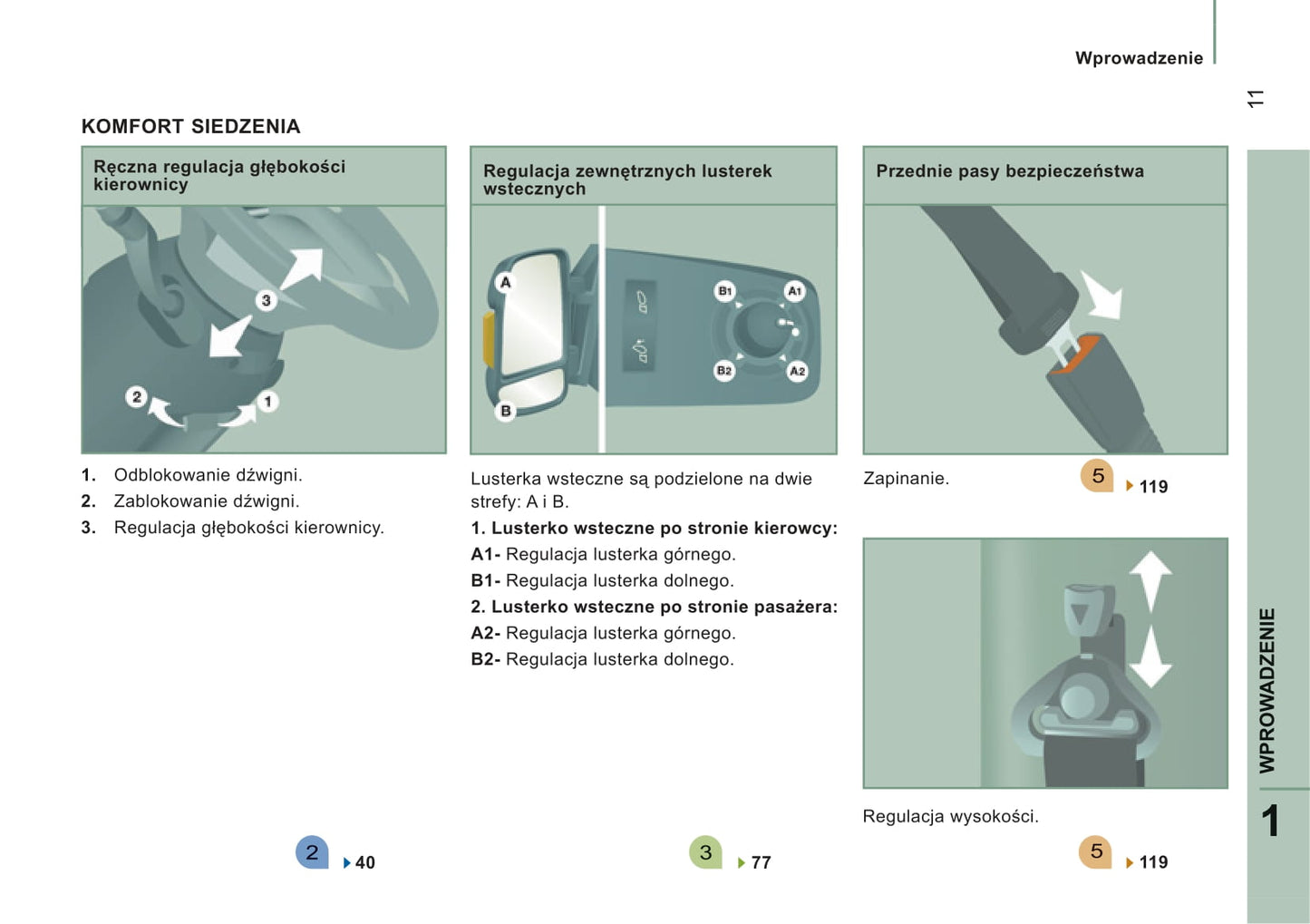 Wprowadzenie

11

KOMFORT SIEDZENIA

Ręczna regulacja głębokości kierownicy

3
2
1

1. Odblokowanie dźwigni.
2. Zablokowanie dźwigni.
3. Regulacja głębokości kierownicy.

2 40

Regulacja zewnętrznych lusterek wstecznych

A
B
B1
A1
B2
A2

Lusterka wsteczne są podzielone na dwie strefy: A i B.

1. Lusterko wsteczne po stronie kierowcy:
A1- Regulacja lusterka górnego.
B1- Regulacja lusterka dolnego.
2. Lusterko wsteczne po stronie pasażera:
A2- Regulacja lusterka górnego.
B2- Regulacja lusterka dolnego.

3 77

Przednie pasy bezpieczeństwa

Zapinanie. 5 119

Regulacja wysokości. 5 119

WPROWADZENIE

1