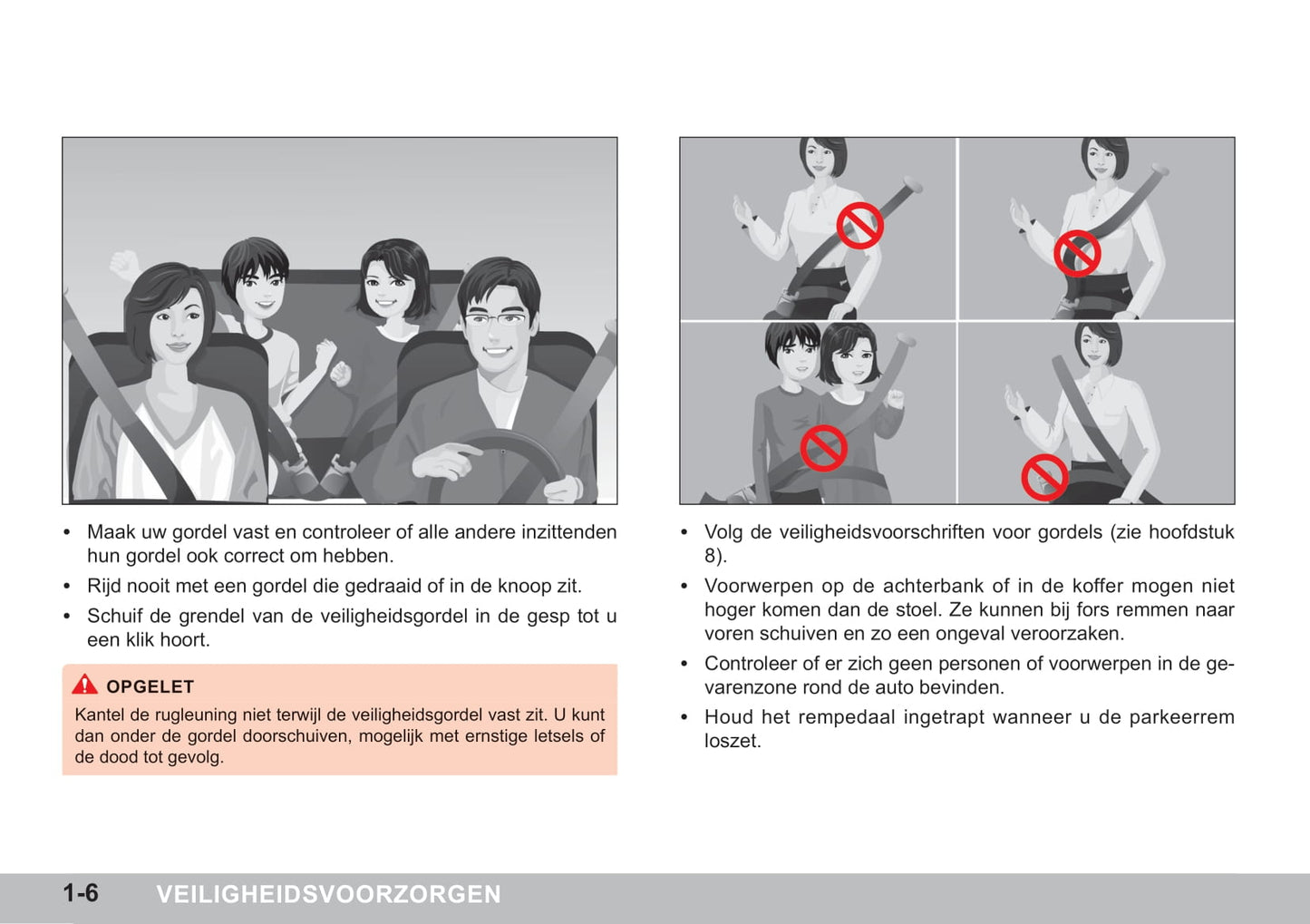 • Maak uw gordel vast en controleer of alle andere inzittenden hun gordel ook correct om hebben.

• Rijd nooit met een gordel die gedraaid of in de knoop zit.

• Schuif de grendel van de veiligheidsgordel in de gesp tot u een klik hoort.

OPGELET

Kantel de rugleuning niet terwijl de veiligheidsgordel vast zit. U kunt dan onder de gordel doorschuiven, mogelijk met ernstige letsels of de dood tot gevolg.

• Volg de veiligheidsvoorschriften voor gordels (zie hoofdstuk 8).

• Voorwerpen op de achterbank of in de koffer mogen niet hoger komen dan de stoel. Ze kunnen bij fors remmen naar voren schuiven en zo een ongeval veroorzaken.

• Controleer of er zich geen personen of voorwerpen in de gevarenzone rond de auto bevinden.

• Houd het rempedaal ingetrapt wanneer u de parkeerrem loszet.

1-6 VEILIGHEIDSVOORZORGEN