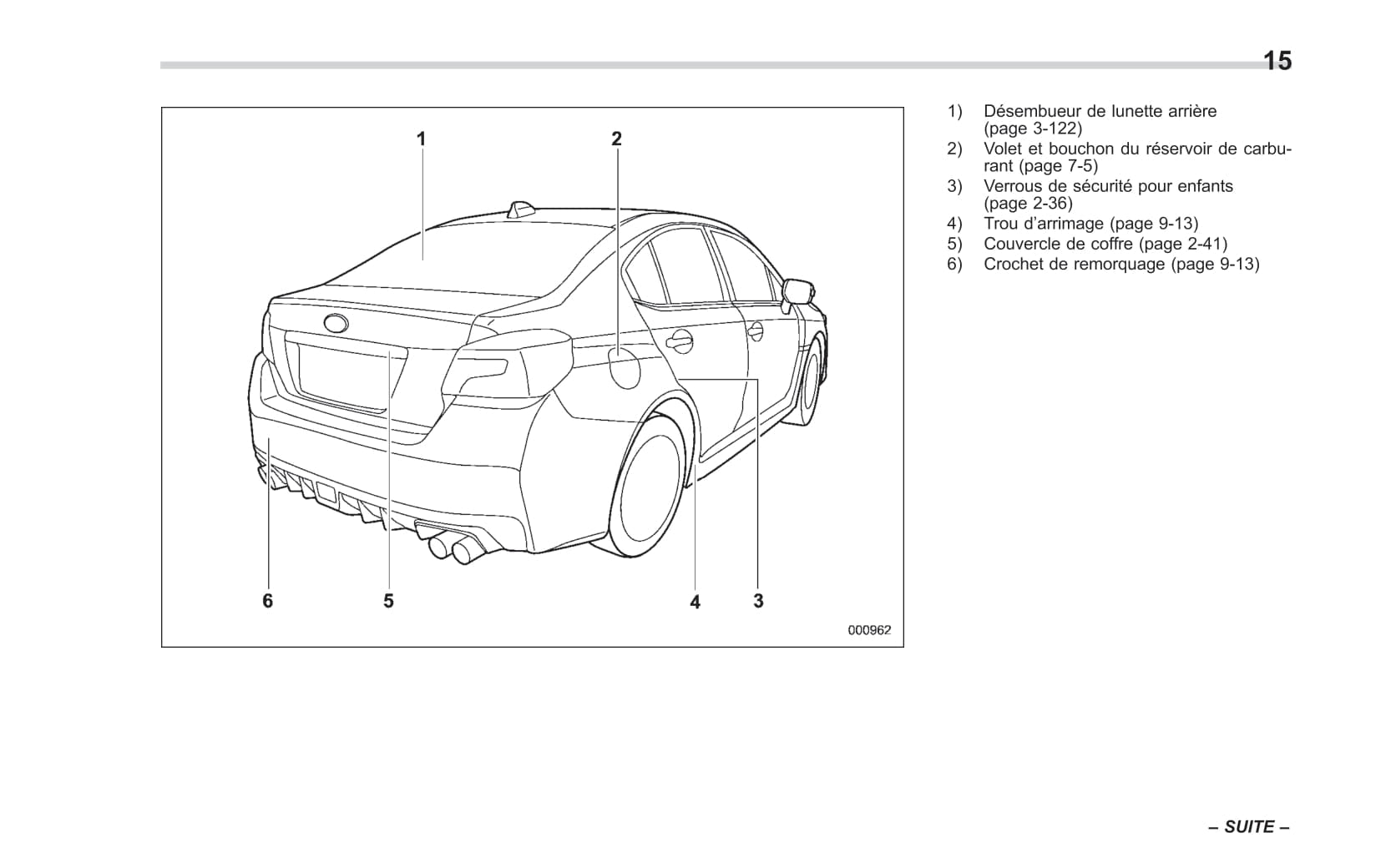 15

1
2
6
5
4
3
000962

1) Désembueur de lunette arrière (page 3-122)
2) Volet et bouchon du réservoir de carburant (page 7-5)
3) Verrous de sécurité pour enfants (page 2-36)
4) Trou d'arrimage (page 9-13)
5) Couvercle de coffre (page 2-41)
6) Crochet de remorquage (page 9-13)

– SUITE –