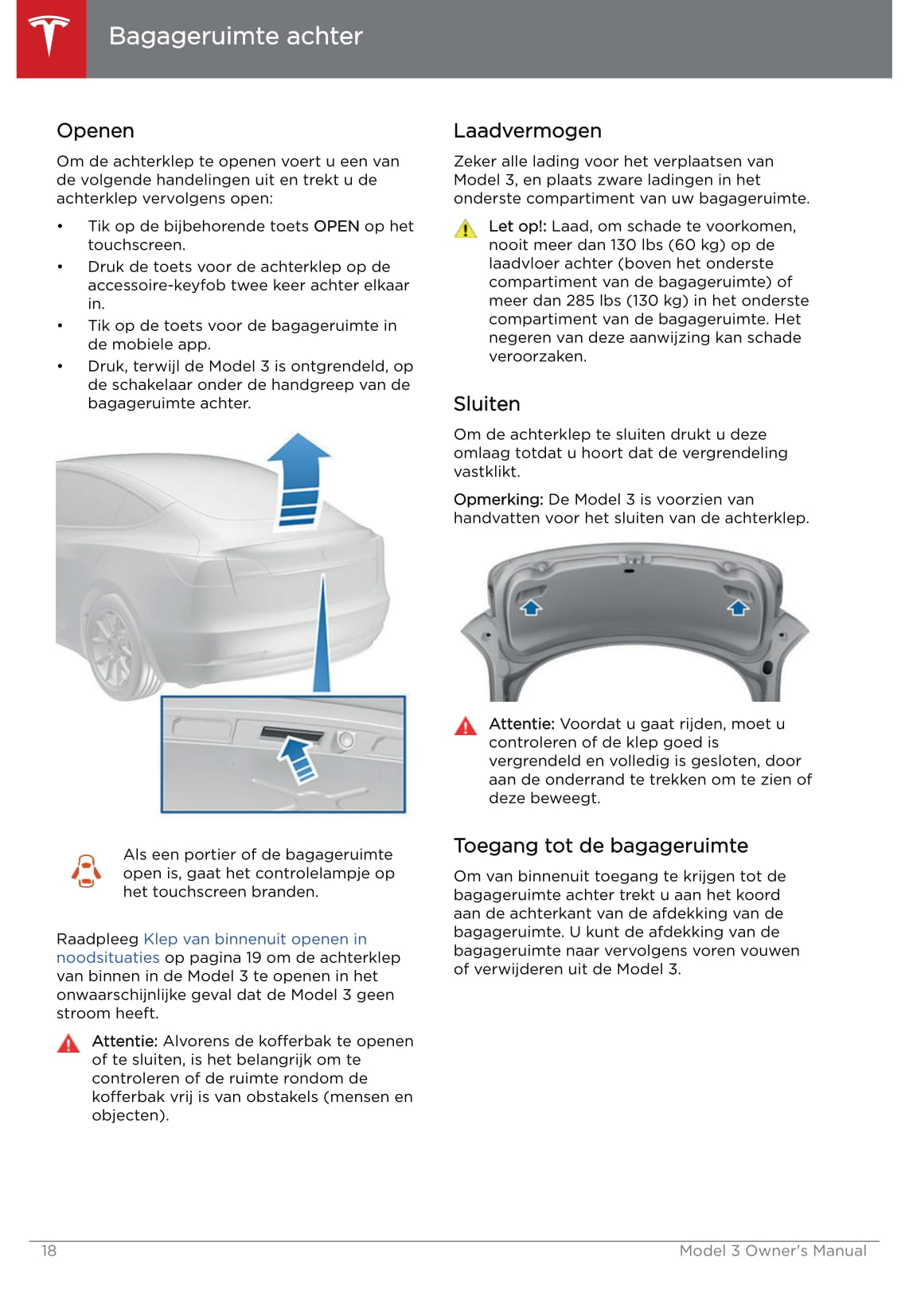 Bagageruimte achter

Openen

Om de achterklep te openen voert u een van de volgende handelingen uit en trekt u de achterklep vervolgens open:

• Tik op de bijbehorende toets OPEN op het touchscreen.
• Druk de toets voor de achterklep op de accessoire-keyfob twee keer achter elkaar in.
• Tik op de toets voor de bagageruimte in de mobiele app.
• Druk, terwijl de Model 3 is ontgrendeld, op de schakelaar onder de handgreep van de bagageruimte achter.

Als een portier of de bagageruimte open is, gaat het controlelampje op het touchscreen branden.

Raadpleeg Klep van binnenuit openen in noodsituaties op pagina 19 om de achterklep van binnen in de Model 3 te openen in het onwaarschijnlijke geval dat de Model 3 geen stroom heeft.

Attentie: Alvorens de kofferbak te openen of te sluiten, is het belangrijk om te controleren of de ruimte rondom de kofferbak vrij is van obstakels (mensen en objecten).

Laadvermogen

Zeker alle lading voor het verplaatsen van Model 3, en plaats zware ladingen in het onderste compartiment van uw bagageruimte.

Let op!: Laad, om schade te voorkomen, nooit meer dan 130 lbs (60 kg) op de laadvloer achter (boven het onderste compartiment van de bagageruimte) of meer dan 285 lbs (130 kg) in het onderste compartiment van de bagageruimte. Het negeren van deze aanwijzing kan schade veroorzaken.

Sluiten

Om de achterklep te sluiten drukt u deze omlaag totdat u hoort dat de vergrendeling vastklikt.

Opmerking: De Model 3 is voorzien van handvatten voor het sluiten van de achterklep.

Attentie: Voordat u gaat rijden, moet u controleren of de klep goed is vergrendeld en volledig is gesloten, door aan de onderrand te trekken om te zien of deze beweegt.

Toegang tot de bagageruimte

Om van binnenuit toegang te krijgen tot de bagageruimte achter trekt u aan het koord aan de achterkant van de afdekking van de bagageruimte. U kunt de afdekking van de bagageruimte naar vervolgens voren vouwen of verwijderen uit de Model 3.

18 Model 3 Owner's Manual