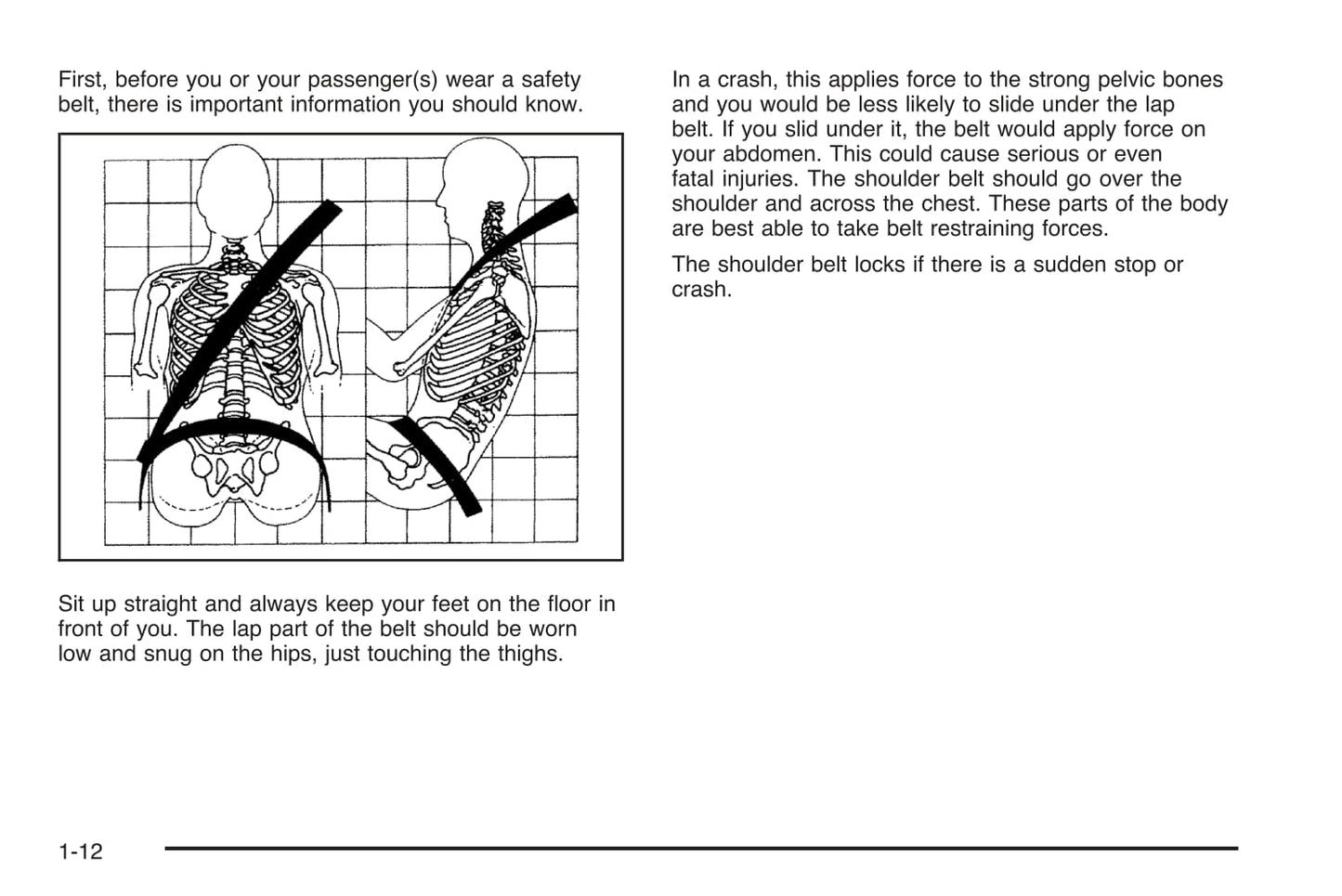 First, before you or your passenger(s) wear a safety belt, there is important information you should know.

Sit up straight and always keep your feet on the floor in front of you. The lap part of the belt should be worn low and snug on the hips, just touching the thighs.

In a crash, this applies force to the strong pelvic bones and you would be less likely to slide under the lap belt. If you slid under it, the belt would apply force on your abdomen. This could cause serious or even fatal injuries. The shoulder belt should go over the shoulder and across the chest. These parts of the body are best able to take belt restraining forces.

The shoulder belt locks if there is a sudden stop or crash.

1-12