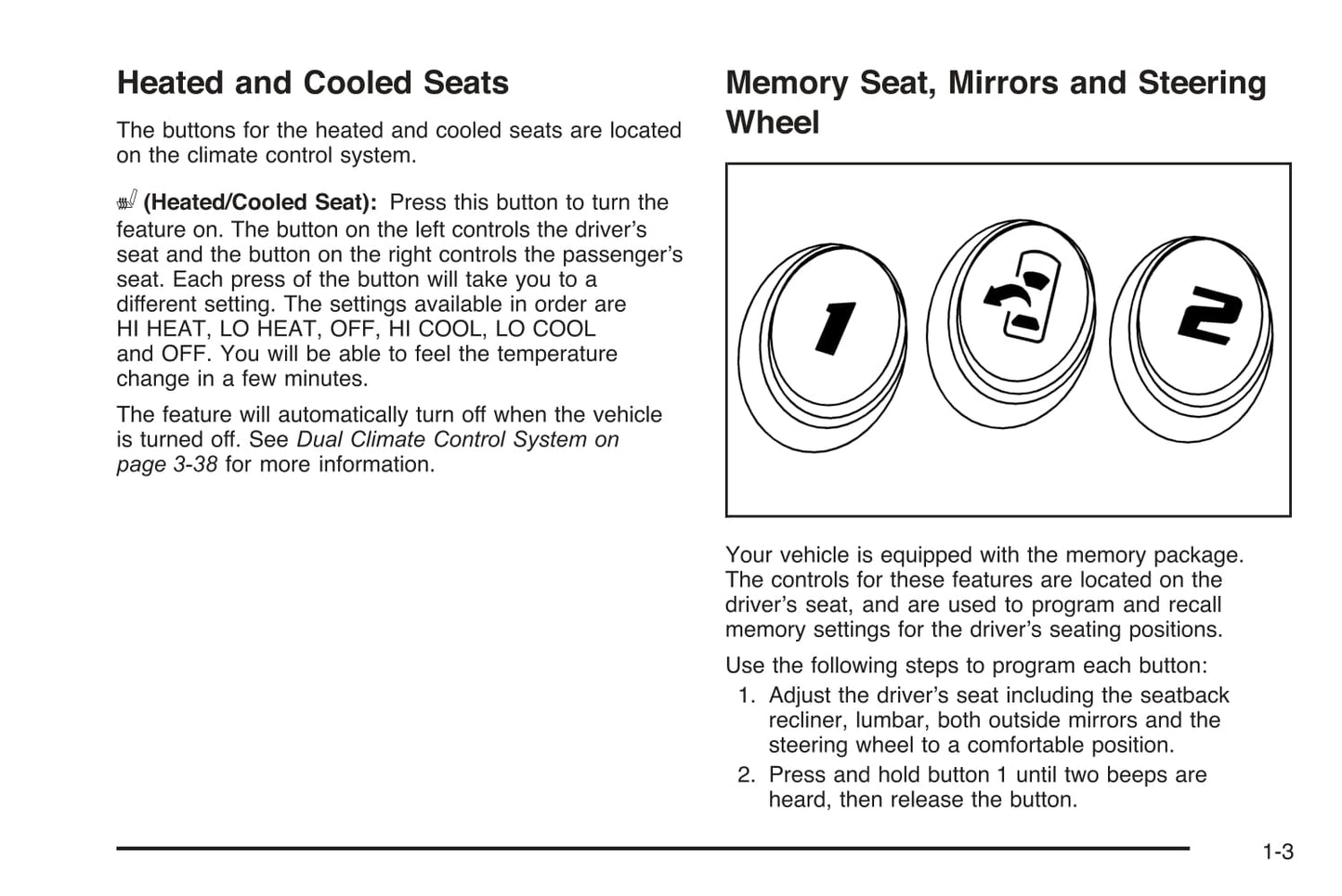 Heated and Cooled Seats

The buttons for the heated and cooled seats are located on the climate control system.

(Heated/Cooled Seat): Press this button to turn the feature on. The button on the left controls the driver's seat and the button on the right controls the passenger's seat. Each press of the button will take you to a different setting. The settings available in order are HI HEAT, LO HEAT, OFF, HI COOL, LO COOL and OFF. You will be able to feel the temperature change in a few minutes.

The feature will automatically turn off when the vehicle is turned off. See Dual Climate Control System on page 3-38 for more information.

Memory Seat, Mirrors and Steering Wheel

1

2

Your vehicle is equipped with the memory package. The controls for these features are located on the driver's seat, and are used to program and recall memory settings for the driver's seating positions.

Use the following steps to program each button:

1. Adjust the driver's seat including the seatback recliner, lumbar, both outside mirrors and the steering wheel to a comfortable position.

2. Press and hold button 1 until two beeps are heard, then release the button.

1-3