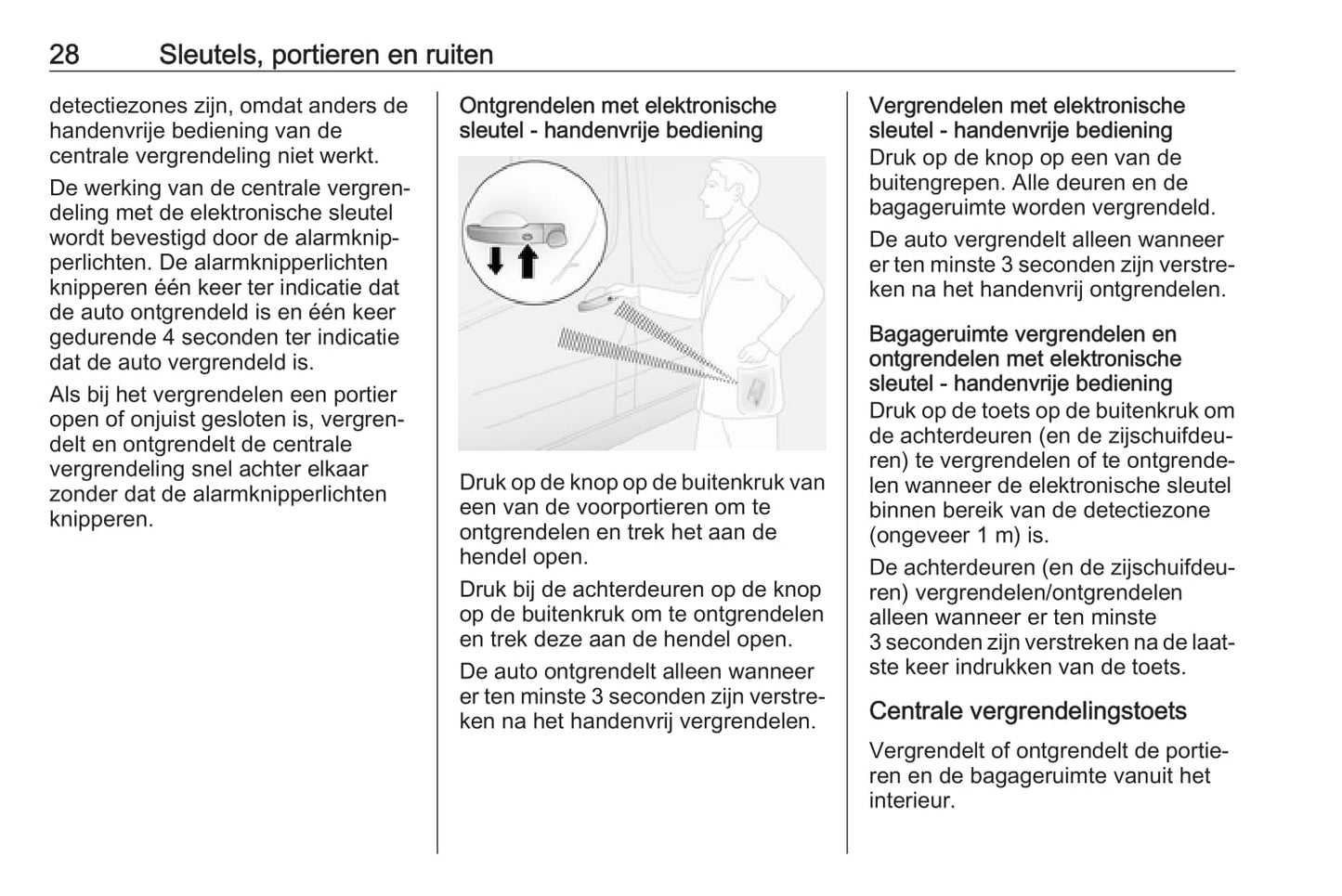 28 Sleutels, portieren en ruiten

detectiezones zijn, omdat anders de handenvrije bediening van de centrale vergrendeling niet werkt.

De werking van de centrale vergrendeling met de elektronische sleutel wordt bevestigd door de alarmknipperlichten. De alarmknipperlichten knipperen één keer ter indicatie dat de auto ontgrendeld is en één keer gedurende 4 seconden ter indicatie dat de auto vergrendeld is.

Als bij het vergrendelen een portier open of onjuist gesloten is, vergrendelt en ontgrendelt de centrale vergrendeling snel achter elkaar zonder dat de alarmknipperlichten knipperen.

Ontgrendelen met elektronische sleutel - handenvrije bediening

Druk op de knop op de buitenkruk van een van de voorportieren om te ontgrendelen en trek het aan de hendel open.

Druk bij de achterdeuren op de knop op de buitenkruk om te ontgrendelen en trek deze aan de hendel open.

De auto ontgrendelt alleen wanneer er ten minste 3 seconden zijn verstreken na het handenvrij vergrendelen.

Vergrendelen met elektronische sleutel - handenvrije bediening
Druk op de knop op een van de buitengrepen. Alle deuren en de bagageruimte worden vergrendeld.

De auto vergrendelt alleen wanneer er ten minste 3 seconden zijn verstreken na het handenvrij ontgrendelen.

Bagageruimte vergrendelen en ontgrendelen met elektronische sleutel - handenvrije bediening
Druk op de toets op de buitenkruk om de achterdeuren (en de zijschuifdeuren) te vergrendelen of te ontgrendelen wanneer de elektronische sleutel binnen bereik van de detectiezone (ongeveer 1 m) is.

De achterdeuren (en de zijschuifdeuren) vergrendelen/ontgrendelen alleen wanneer er ten minste 3 seconden zijn verstreken na de laatste keer indrukken van de toets.

Centrale vergrendelingstoets

Vergrendelt of ontgrendelt de portieren en de bagageruimte vanuit het interieur.